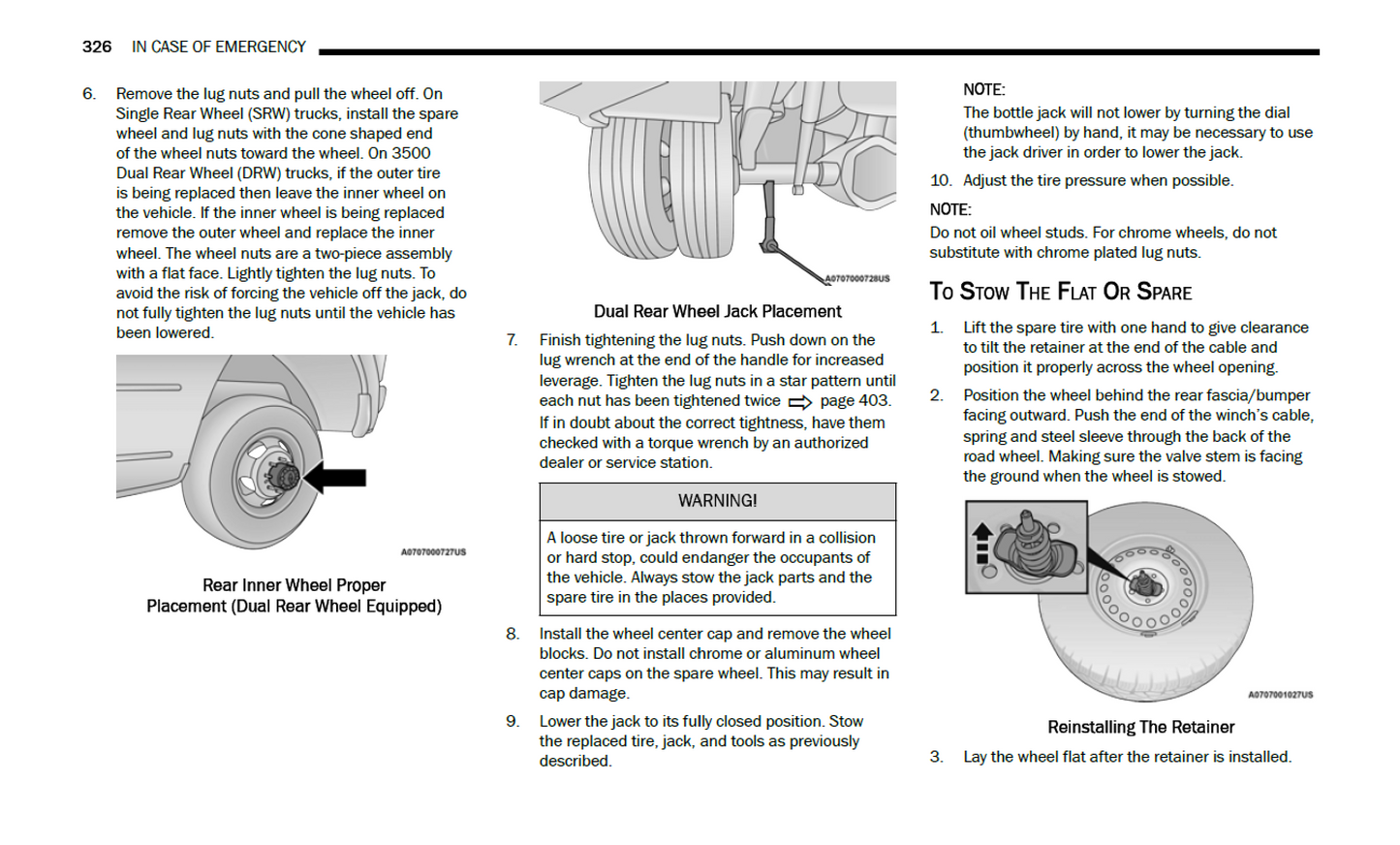 326 IN CASE OF EMERGENCY

6. Remove the lug nuts and pull the wheel off. On Single Rear Wheel (SRW) trucks, install the spare wheel and lug nuts with the cone shaped end of the wheel nuts toward the wheel. On 3500 Dual Rear Wheel (DRW) trucks, if the outer tire is being replaced then leave the inner wheel on the vehicle. If the inner wheel is being replaced remove the outer wheel and replace the inner wheel. The wheel nuts are a two-piece assembly with a flat face. Lightly tighten the lug nuts. To avoid the risk of forcing the vehicle off the jack, do not fully tighten the lug nuts until the vehicle has been lowered.

A0707000727US

Rear Inner Wheel Proper Placement (Dual Rear Wheel Equipped)

A0707000728US

Dual Rear Wheel Jack Placement

7. Finish tightening the lug nuts. Push down on the lug wrench at the end of the handle for increased leverage. Tighten the lug nuts in a star pattern until each nut has been tightened twice ⇨ page 403. If in doubt about the correct tightness, have them checked with a torque wrench by an authorized dealer or service station.

WARNING!

A loose tire or jack thrown forward in a collision or hard stop, could endanger the occupants of the vehicle. Always stow the jack parts and the spare tire in the places provided.

8. Install the wheel center cap and remove the wheel blocks. Do not install chrome or aluminum wheel center caps on the spare wheel. This may result in cap damage.

9. Lower the jack to its fully closed position. Stow the replaced tire, jack, and tools as previously described.

NOTE:
The bottle jack will not lower by turning the dial (thumbwheel) by hand, it may be necessary to use the jack driver in order to lower the jack.

10. Adjust the tire pressure when possible.

NOTE:
Do not oil wheel studs. For chrome wheels, do not substitute with chrome plated lug nuts.

TO STOW THE FLAT OR SPARE

1. Lift the spare tire with one hand to give clearance to tilt the retainer at the end of the cable and position it properly across the wheel opening.

2. Position the wheel behind the rear fascia/bumper facing outward. Push the end of the winch's cable, spring and steel sleeve through the back of the road wheel. Making sure the valve stem is facing the ground when the wheel is stowed.

A0707001027US

Reinstalling The Retainer

3. Lay the wheel flat after the retainer is installed.