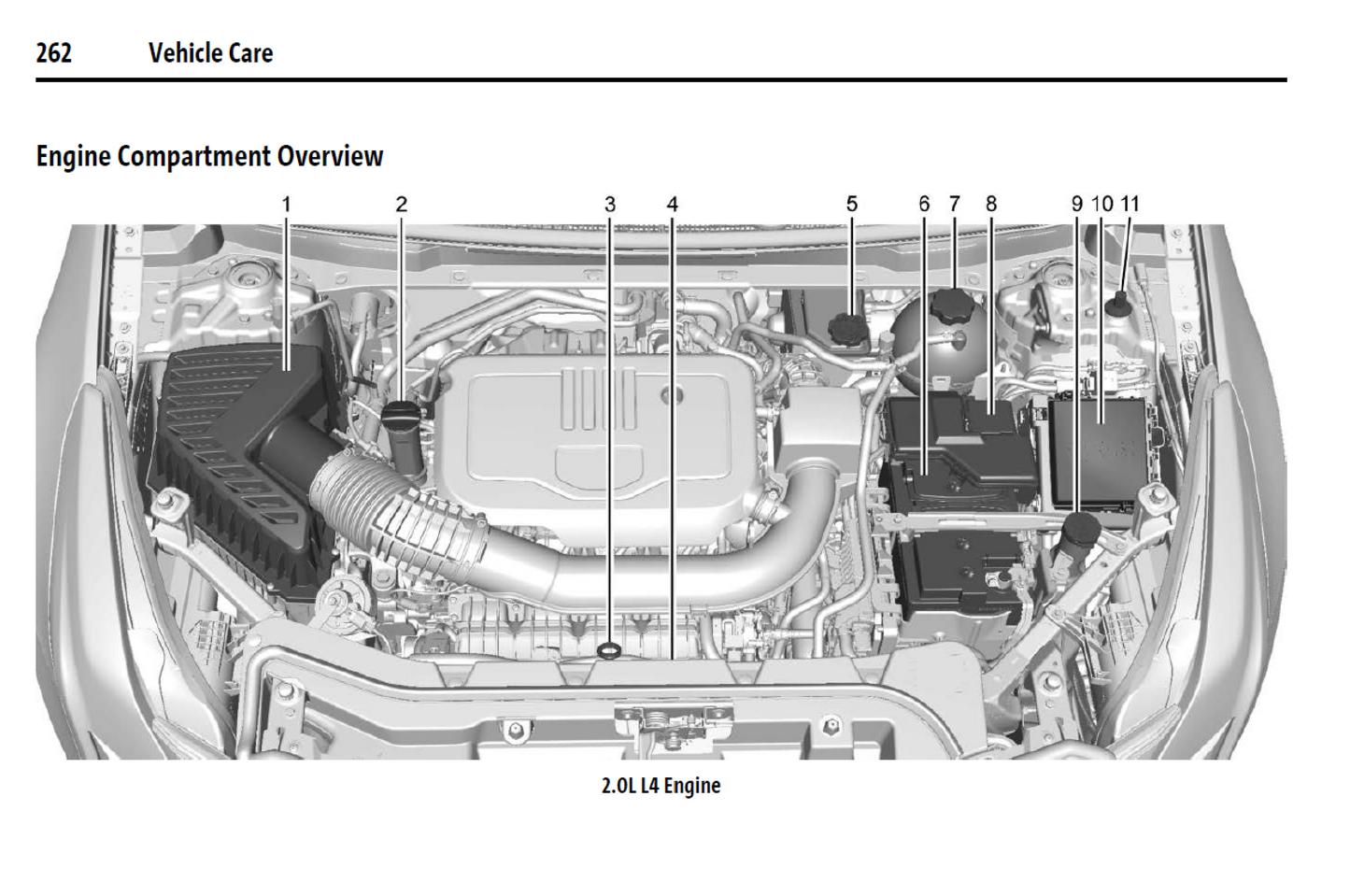 262 Vehicle Care

Engine Compartment Overview

1 2 3 4 5 6 7 8 9 10 11

2.0L L4 Engine