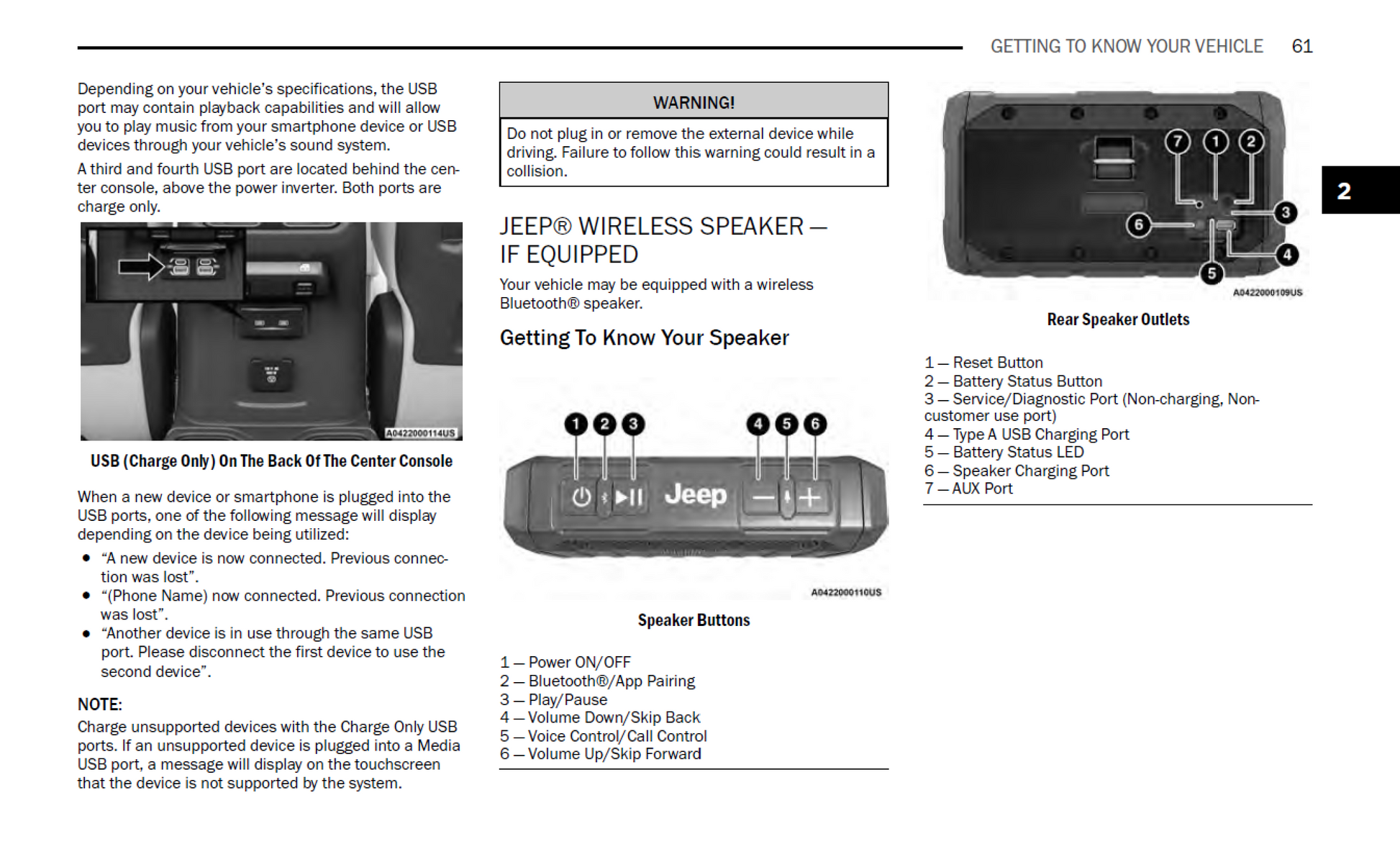 GETTING TO KNOW YOUR VEHICLE 61

Depending on your vehicle's specifications, the USB port may contain playback capabilities and will allow you to play music from your smartphone device or USB devices through your vehicle's sound system.

A third and fourth USB port are located behind the center console, above the power inverter. Both ports are charge only.

A0422000114US

USB (Charge Only) On The Back Of The Center Console

When a new device or smartphone is plugged into the USB ports, one of the following message will display depending on the device being utilized:

• "A new device is now connected. Previous connection was lost".
• "(Phone Name) now connected. Previous connection was lost".
• "Another device is in use through the same USB port. Please disconnect the first device to use the second device".

NOTE:
Charge unsupported devices with the Charge Only USB ports. If an unsupported device is plugged into a Media USB port, a message will display on the touchscreen that the device is not supported by the system.

WARNING!
Do not plug in or remove the external device while driving. Failure to follow this warning could result in a collision.

JEEP® WIRELESS SPEAKER — IF EQUIPPED

Your vehicle may be equipped with a wireless Bluetooth® speaker.

Getting To Know Your Speaker

1 2 3 4 5 6

Jeep

A0422000110US

Speaker Buttons

1 — Power ON/OFF
2 — Bluetooth®/App Pairing
3 — Play/Pause
4 — Volume Down/Skip Back
5 — Voice Control/Call Control
6 — Volume Up/Skip Forward

7 1 2 3 6 4 5

A0422000109US

Rear Speaker Outlets

1 — Reset Button
2 — Battery Status Button
3 — Service/Diagnostic Port (Non-charging, Non-customer use port)
4 — Type A USB Charging Port
5 — Battery Status LED
6 — Speaker Charging Port
7 — AUX Port

2