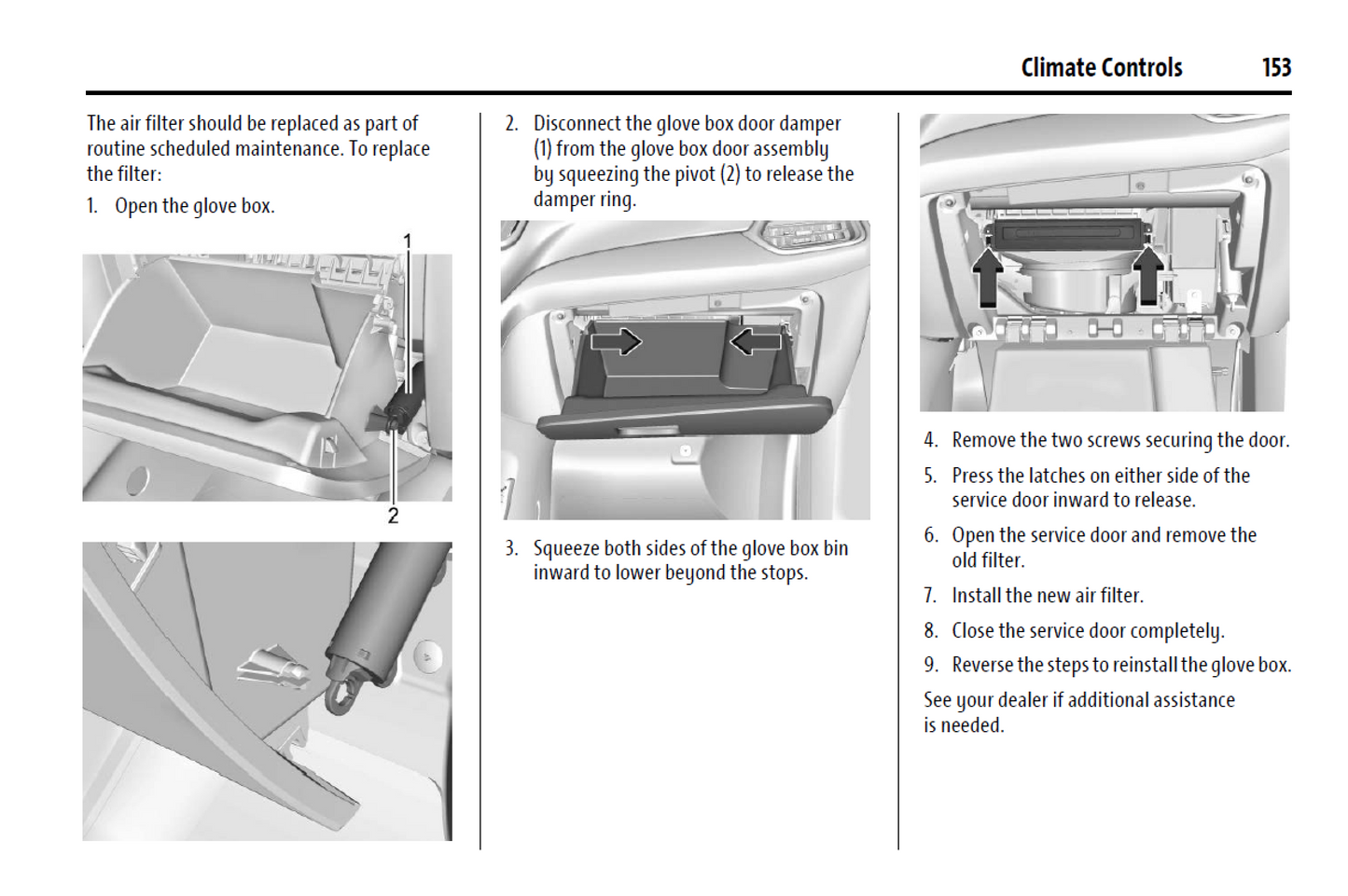 Climate Controls 153

The air filter should be replaced as part of routine scheduled maintenance. To replace the filter:

1. Open the glove box.

1

2

2. Disconnect the glove box door damper (1) from the glove box door assembly by squeezing the pivot (2) to release the damper ring.

3. Squeeze both sides of the glove box bin inward to lower beyond the stops.

4. Remove the two screws securing the door.

5. Press the latches on either side of the service door inward to release.

6. Open the service door and remove the old filter.

7. Install the new air filter.

8. Close the service door completely.

9. Reverse the steps to reinstall the glove box.

See your dealer if additional assistance is needed.