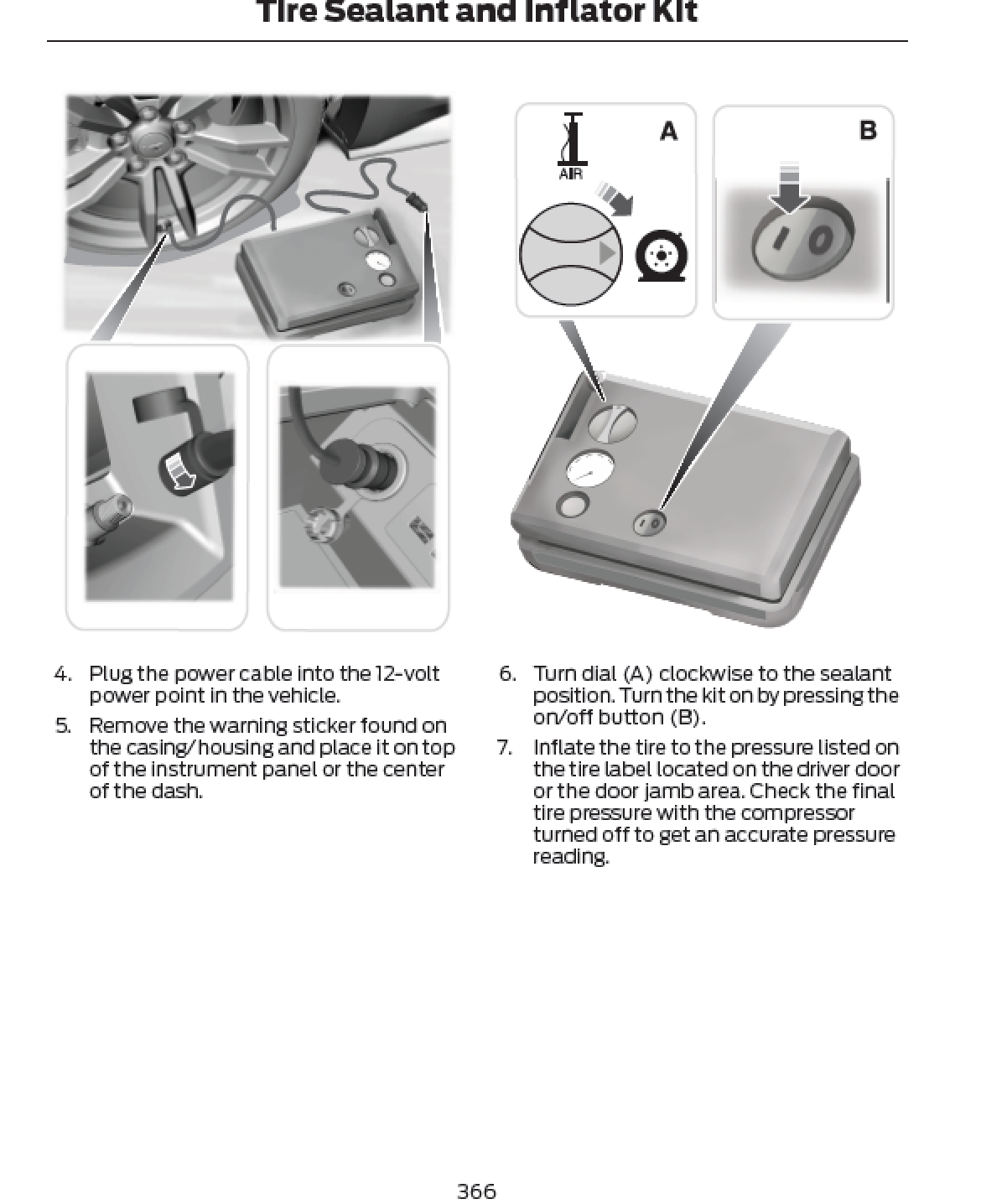 Tire Sealant and Inflator Kit

AIR

A

B

4. Plug the power cable into the 12-volt power point in the vehicle.

5. Remove the warning sticker found on the casing/housing and place it on top of the instrument panel or the center of the dash.

6. Turn dial (A) clockwise to the sealant position. Turn the kit on by pressing the on/off button (B).

7. Inflate the tire to the pressure listed on the tire label located on the driver door or the door jamb area. Check the final tire pressure with the compressor turned off to get an accurate pressure reading.

366