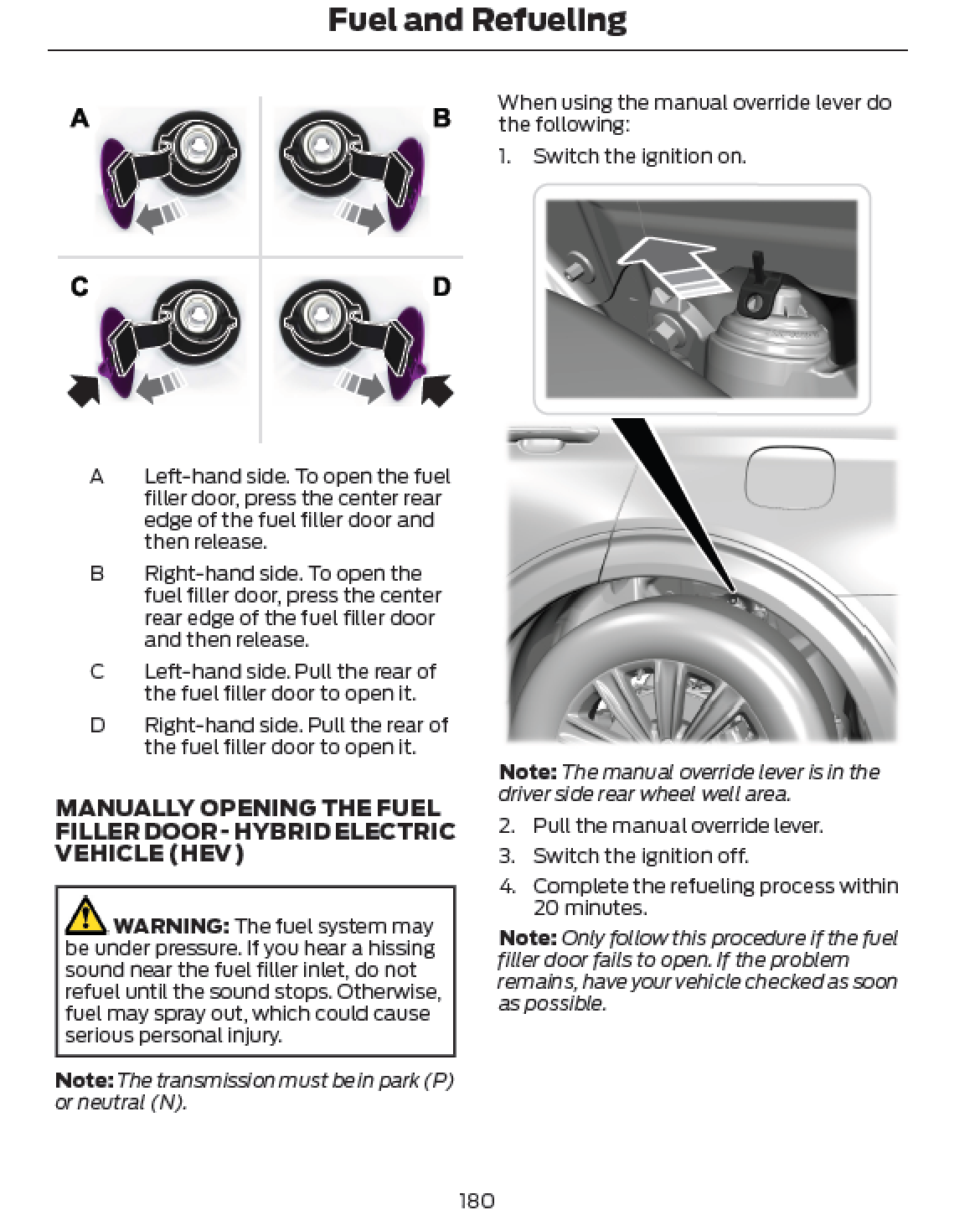 Fuel and Refueling

A

B

C

D

A Left-hand side. To open the fuel filler door, press the center rear edge of the fuel filler door and then release.

B Right-hand side. To open the fuel filler door, press the center rear edge of the fuel filler door and then release.

C Left-hand side. Pull the rear of the fuel filler door to open it.

D Right-hand side. Pull the rear of the fuel filler door to open it.

MANUALLY OPENING THE FUEL FILLER DOOR - HYBRID ELECTRIC VEHICLE (HEV)

WARNING: The fuel system may be under pressure. If you hear a hissing sound near the fuel filler inlet, do not refuel until the sound stops. Otherwise, fuel may spray out, which could cause serious personal injury.

Note: The transmission must be in park (P) or neutral (N).

When using the manual override lever do the following:

1. Switch the ignition on.

Note: The manual override lever is in the driver side rear wheel well area.

2. Pull the manual override lever.

3. Switch the ignition off.

4. Complete the refueling process within 20 minutes.

Note: Only follow this procedure if the fuel filler door fails to open. If the problem remains, have your vehicle checked as soon as possible.

180