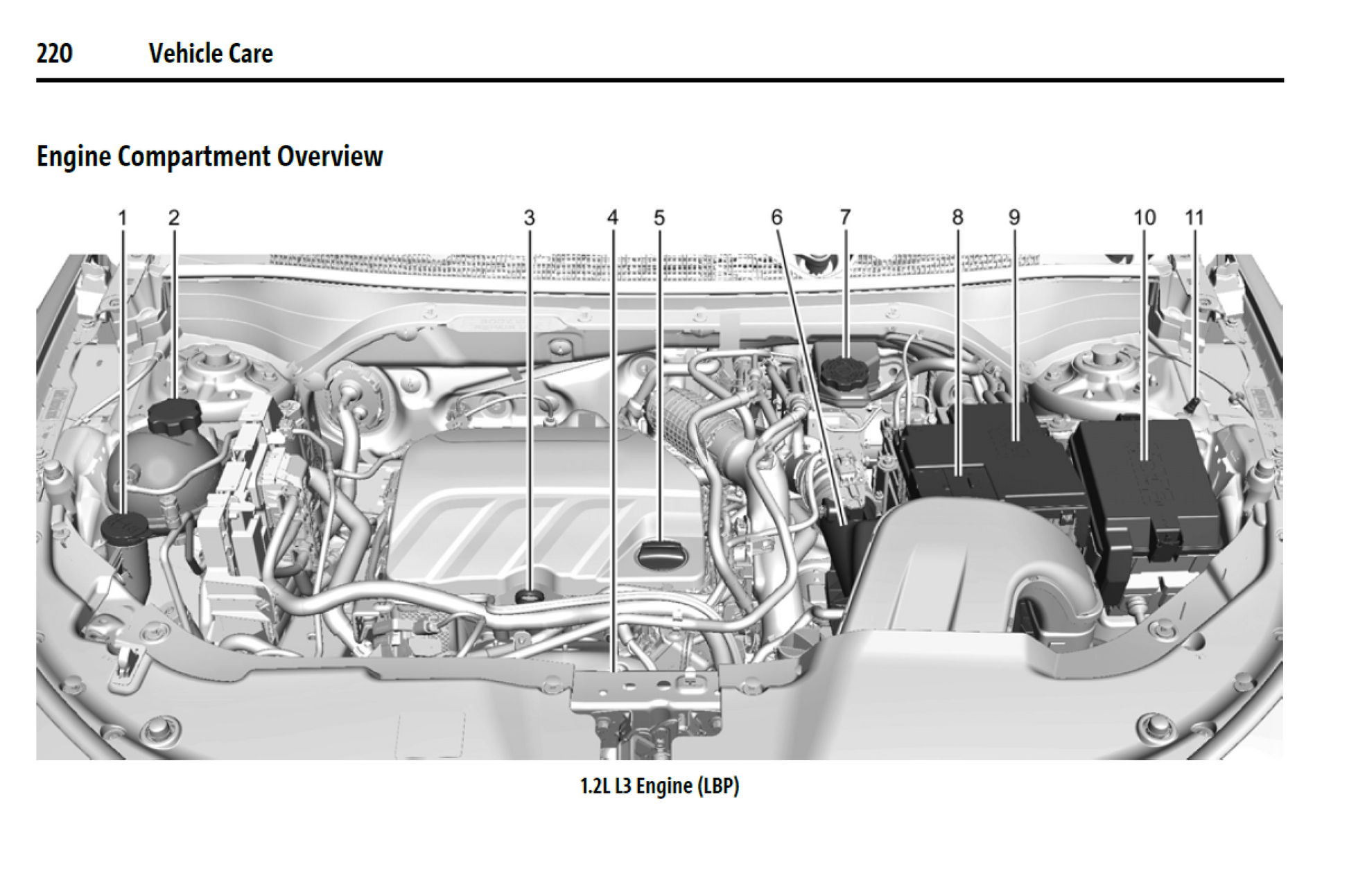 220 Vehicle Care

Engine Compartment Overview

1 2 3 4 5 6 7 8 9 10 11

1.2L L3 Engine (LBP)