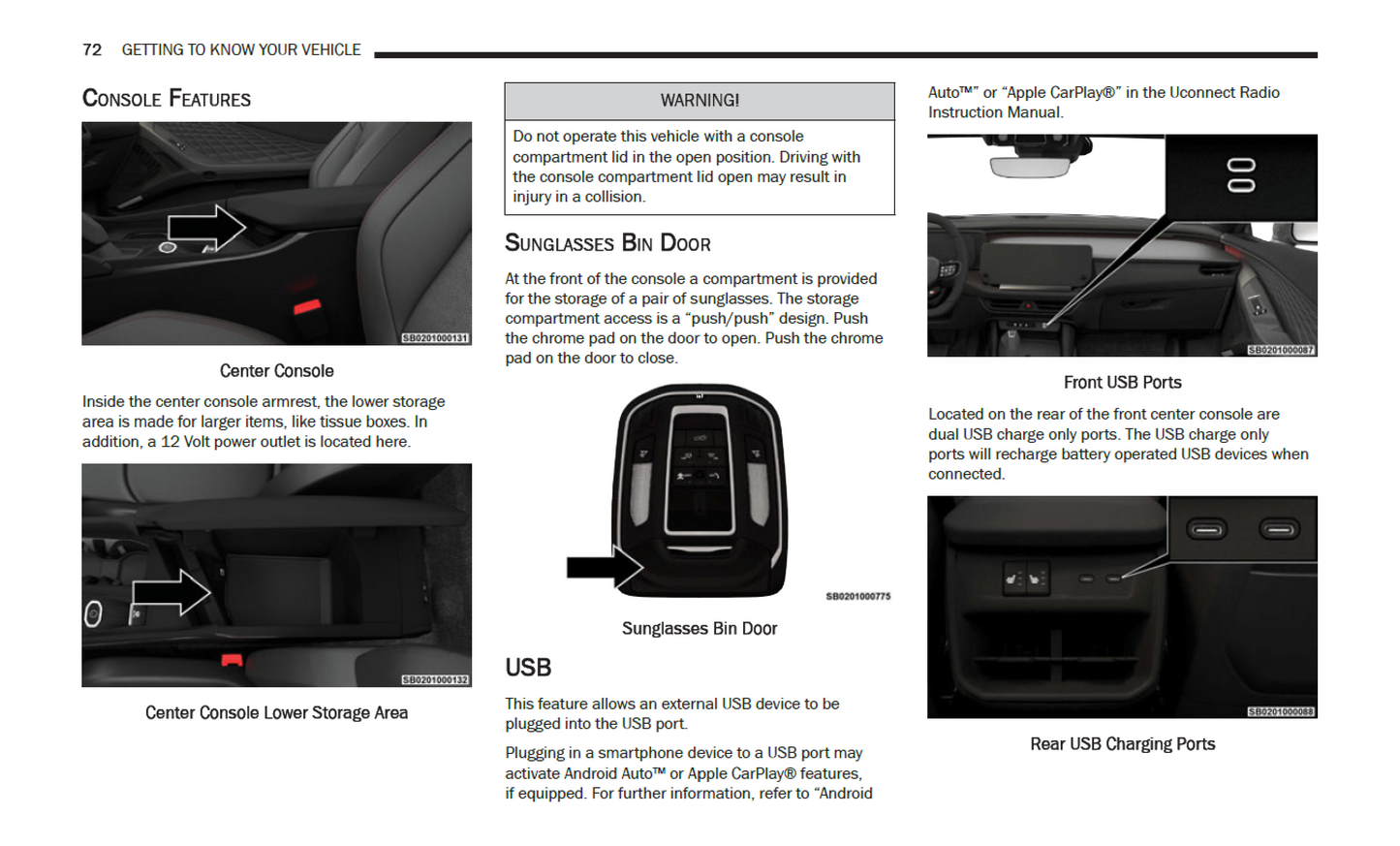 72 GETTING TO KNOW YOUR VEHICLE

CONSOLE FEATURES

SB0201000131

Center Console

Inside the center console armrest, the lower storage area is made for larger items, like tissue boxes. In addition, a 12 Volt power outlet is located here.

SB0201000132

Center Console Lower Storage Area

WARNING!

Do not operate this vehicle with a console compartment lid in the open position. Driving with the console compartment lid open may result in injury in a collision.

SUNGLASSES BIN DOOR

At the front of the console a compartment is provided for the storage of a pair of sunglasses. The storage compartment access is a “push/push” design. Push the chrome pad on the door to open. Push the chrome pad on the door to close.

SB0201000775

Sunglasses Bin Door

USB

This feature allows an external USB device to be plugged into the USB port.

Plugging in a smartphone device to a USB port may activate Android Auto™ or Apple CarPlay® features, if equipped. For further information, refer to “Android Auto™” or “Apple CarPlay®” in the Uconnect Radio Instruction Manual.

SB0201000087

Front USB Ports

Located on the rear of the front center console are dual USB charge only ports. The USB charge only ports will recharge battery operated USB devices when connected.

SB0201000088

Rear USB Charging Ports