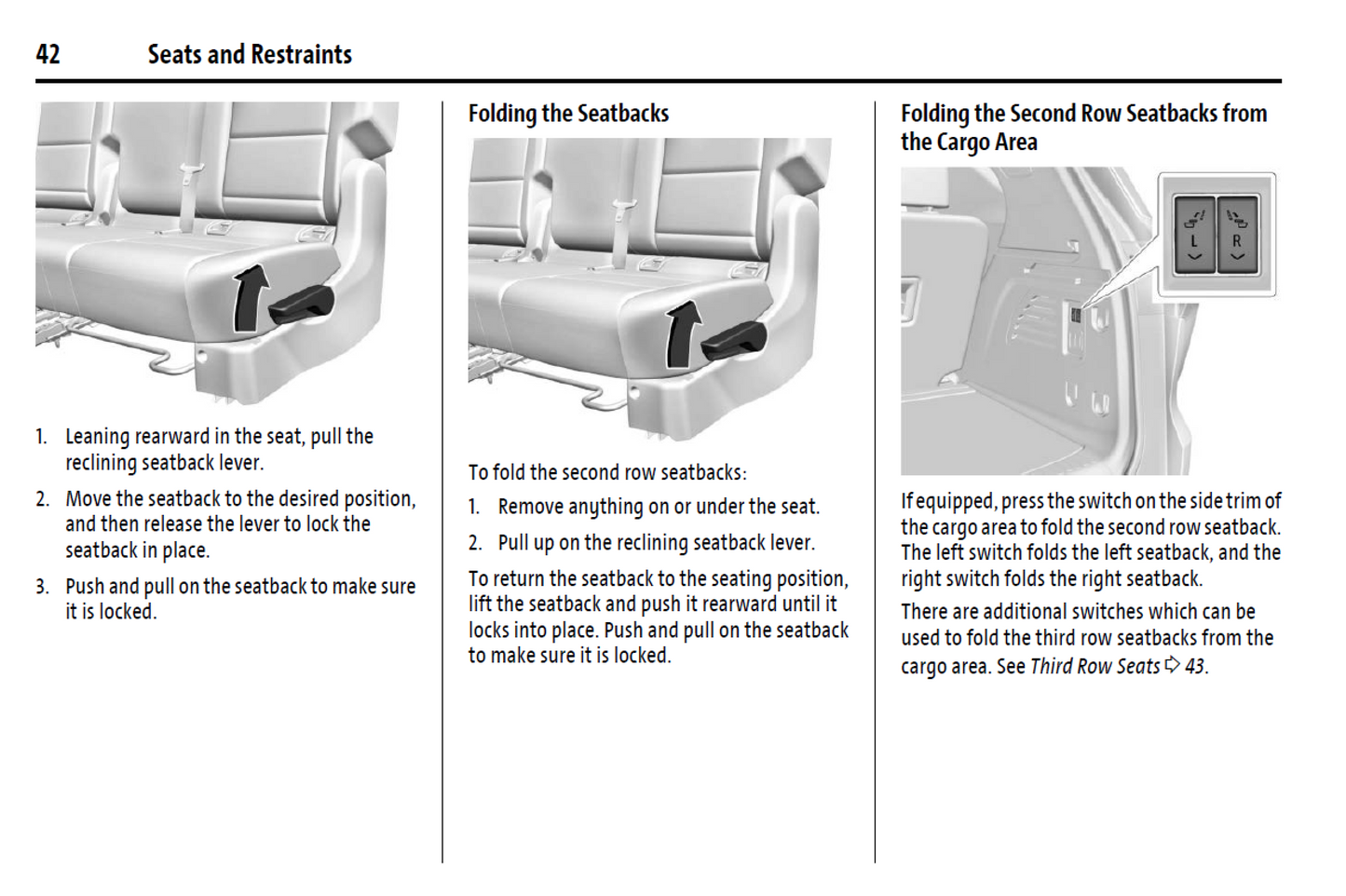 42 Seats and Restraints

1. Leaning rearward in the seat, pull the reclining seatback lever.

2. Move the seatback to the desired position, and then release the lever to lock the seatback in place.

3. Push and pull on the seatback to make sure it is locked.

Folding the Seatbacks

To fold the second row seatbacks:

1. Remove anything on or under the seat.

2. Pull up on the reclining seatback lever.

To return the seatback to the seating position, lift the seatback and push it rearward until it locks into place. Push and pull on the seatback to make sure it is locked.

Folding the Second Row Seatbacks from the Cargo Area

L R

If equipped, press the switch on the side trim of the cargo area to fold the second row seatback. The left switch folds the left seatback, and the right switch folds the right seatback.

There are additional switches which can be used to fold the third row seatbacks from the cargo area. See Third Row Seats ⇨ 43.