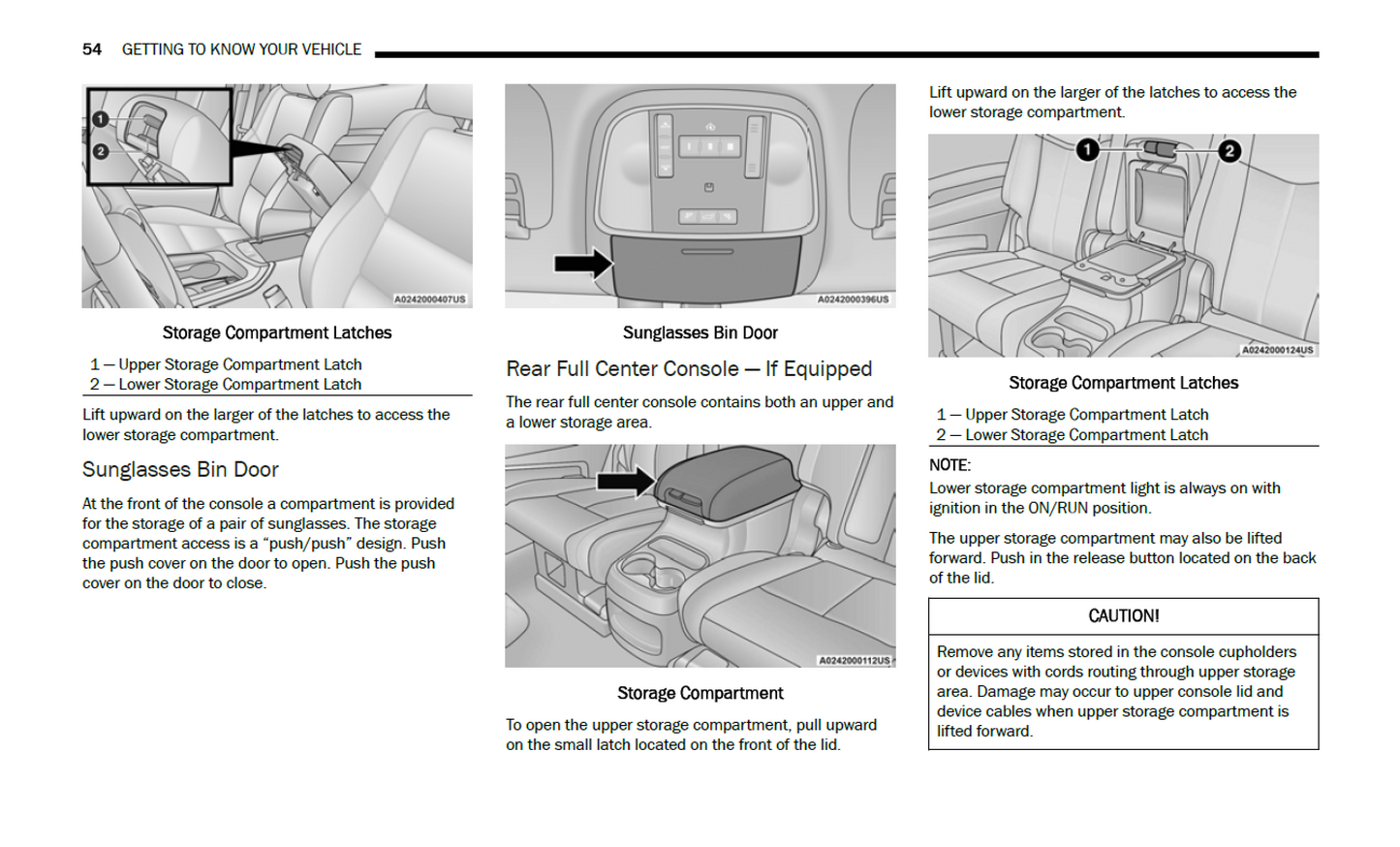 54 GETTING TO KNOW YOUR VEHICLE

1
2
A0242000407US

Storage Compartment Latches

1 — Upper Storage Compartment Latch
2 — Lower Storage Compartment Latch

Lift upward on the larger of the latches to access the lower storage compartment.

Sunglasses Bin Door

At the front of the console a compartment is provided for the storage of a pair of sunglasses. The storage compartment access is a "push/push" design. Push the push cover on the door to open. Push the push cover on the door to close.

A0242000396US

Sunglasses Bin Door

Rear Full Center Console — If Equipped

The rear full center console contains both an upper and a lower storage area.

A0242000112US

Storage Compartment

To open the upper storage compartment, pull upward on the small latch located on the front of the lid.

Lift upward on the larger of the latches to access the lower storage compartment.

1
2
A0242000124US

Storage Compartment Latches

1 — Upper Storage Compartment Latch
2 — Lower Storage Compartment Latch

NOTE:
Lower storage compartment light is always on with ignition in the ON/RUN position.

The upper storage compartment may also be lifted forward. Push in the release button located on the back of the lid.

CAUTION!

Remove any items stored in the console cupholders or devices with cords routing through upper storage area. Damage may occur to upper console lid and device cables when upper storage compartment is lifted forward.