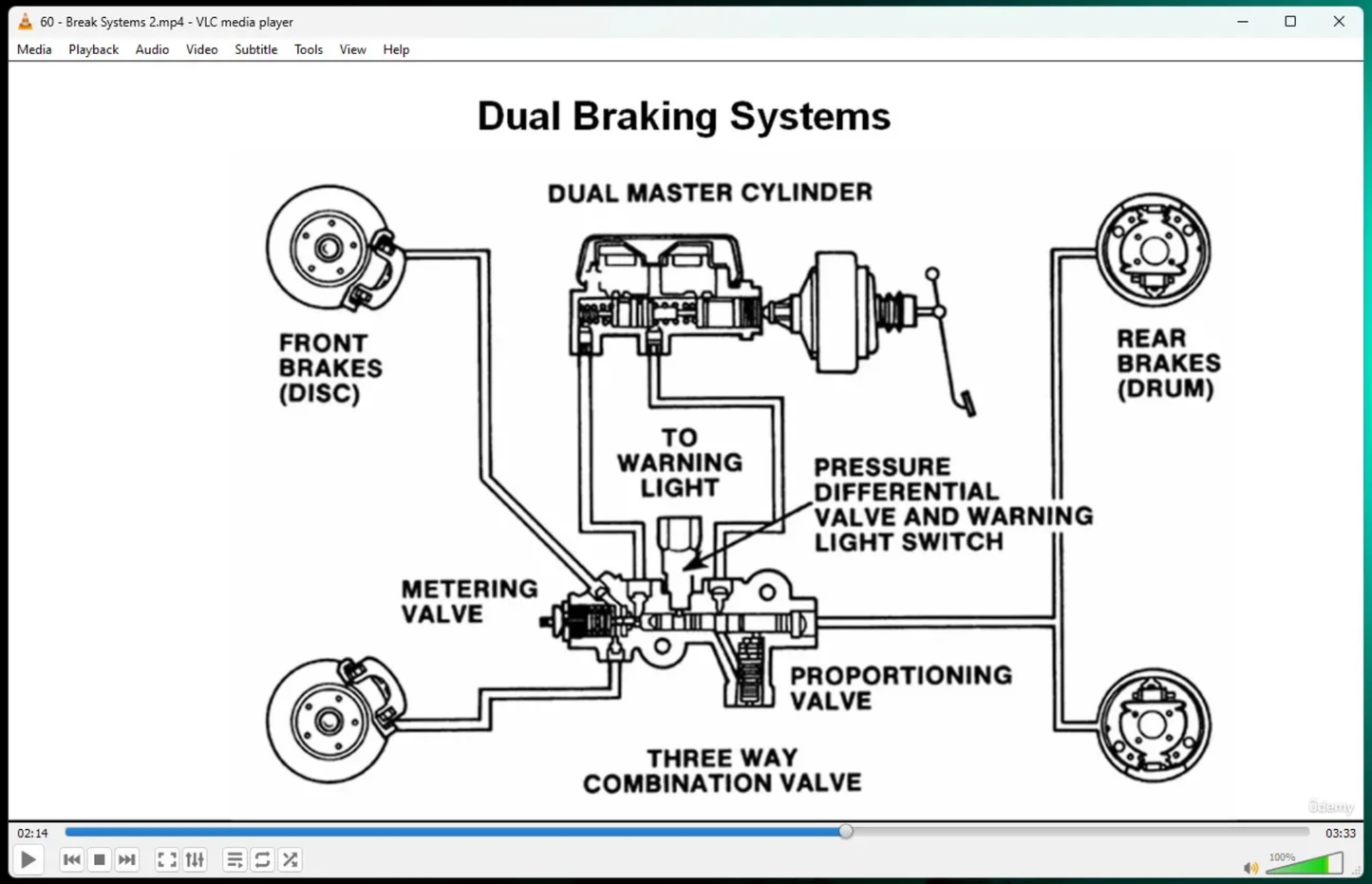 60 - Break Systems 2.mp4 - VLC media player

Media Playback Audio Video Subtitle Tools View Help

Dual Braking Systems

DUAL MASTER CYLINDER

FRONT BRAKES (DISC)

REAR BRAKES (DRUM)

TO WARNING LIGHT

PRESSURE DIFFERENTIAL VALVE AND WARNING LIGHT SWITCH

METERING VALVE

PROPORTIONING VALVE

THREE WAY COMBINATION VALVE

Udemy

02:14

03:33

100%