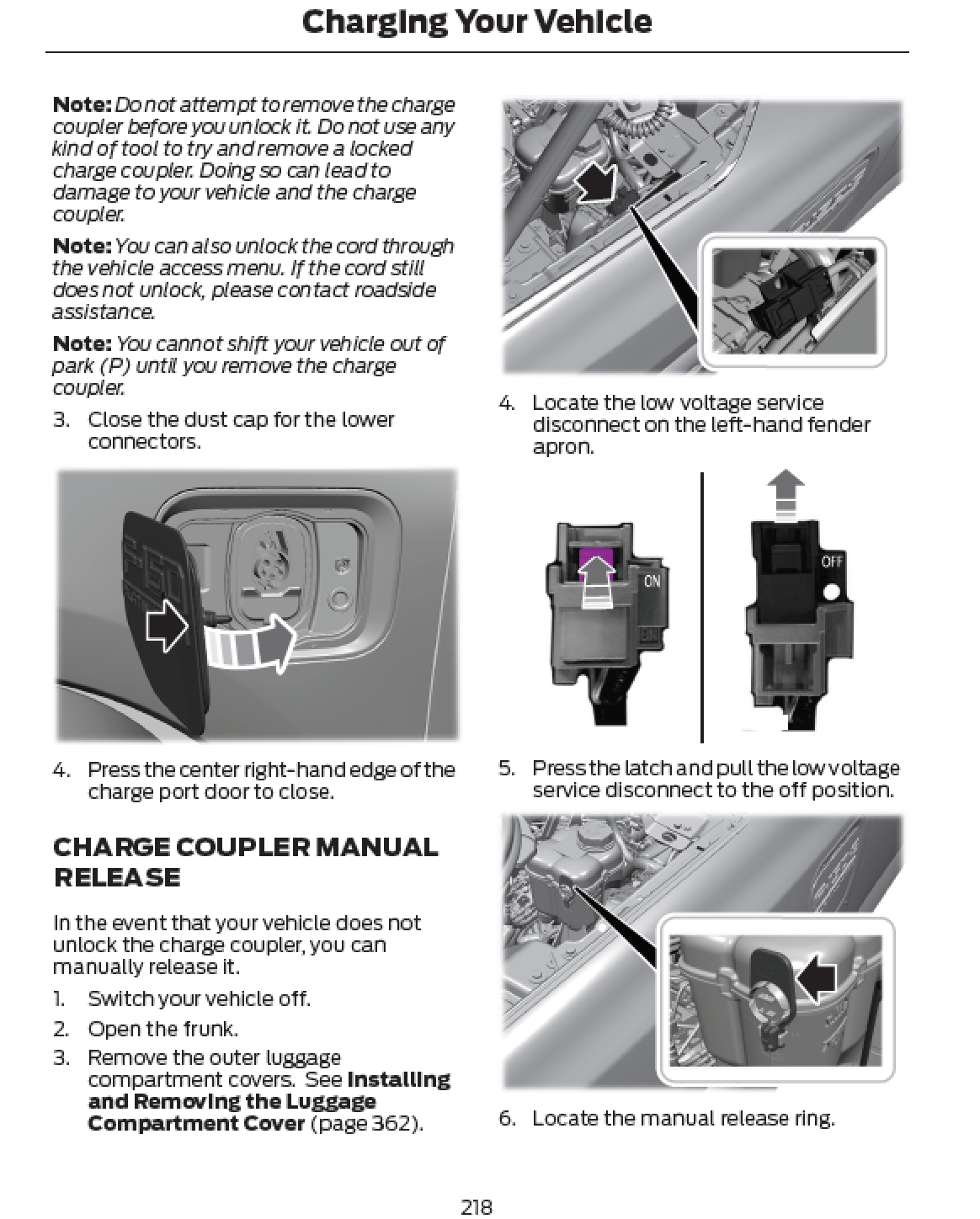 Charging Your Vehicle

Note: Do not attempt to remove the charge coupler before you unlock it. Do not use any kind of tool to try and remove a locked charge coupler. Doing so can lead to damage to your vehicle and the charge coupler.

Note: You can also unlock the cord through the vehicle access menu. If the cord still does not unlock, please contact roadside assistance.

Note: You cannot shift your vehicle out of park (P) until you remove the charge coupler.

3. Close the dust cap for the lower connectors.

4. Press the center right-hand edge of the charge port door to close.

CHARGE COUPLER MANUAL RELEASE

In the event that your vehicle does not unlock the charge coupler, you can manually release it.

1. Switch your vehicle off.
2. Open the frunk.
3. Remove the outer luggage compartment covers. See Installing and Removing the Luggage Compartment Cover (page 362).

4. Locate the low voltage service disconnect on the left-hand fender apron.

ON

OFF

5. Press the latch and pull the low voltage service disconnect to the off position.

6. Locate the manual release ring.

218