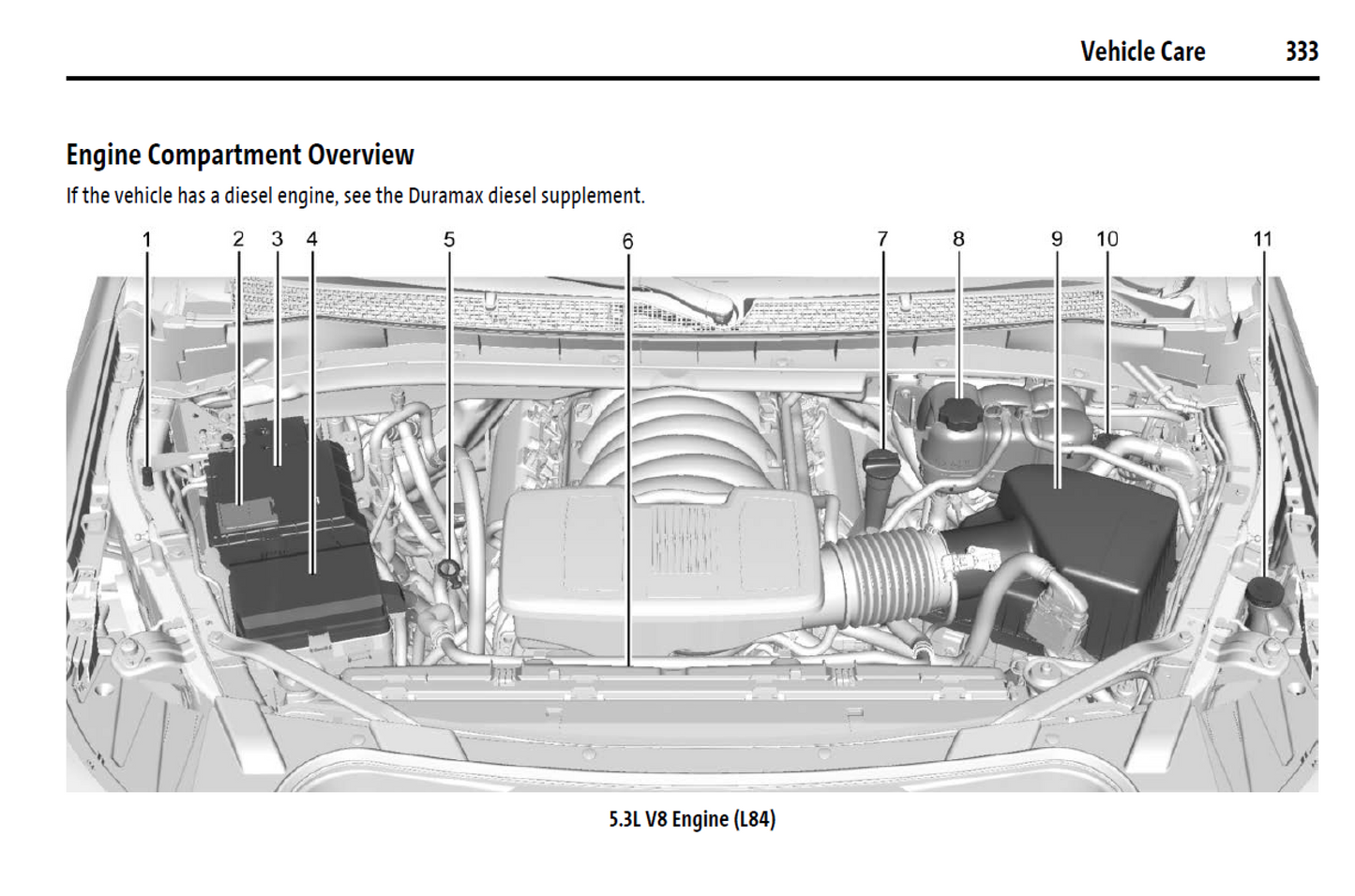 Vehicle Care 333

Engine Compartment Overview

If the vehicle has a diesel engine, see the Duramax diesel supplement.

1 2 3 4 5 6 7 8 9 10 11

5.3L V8 Engine (L84)