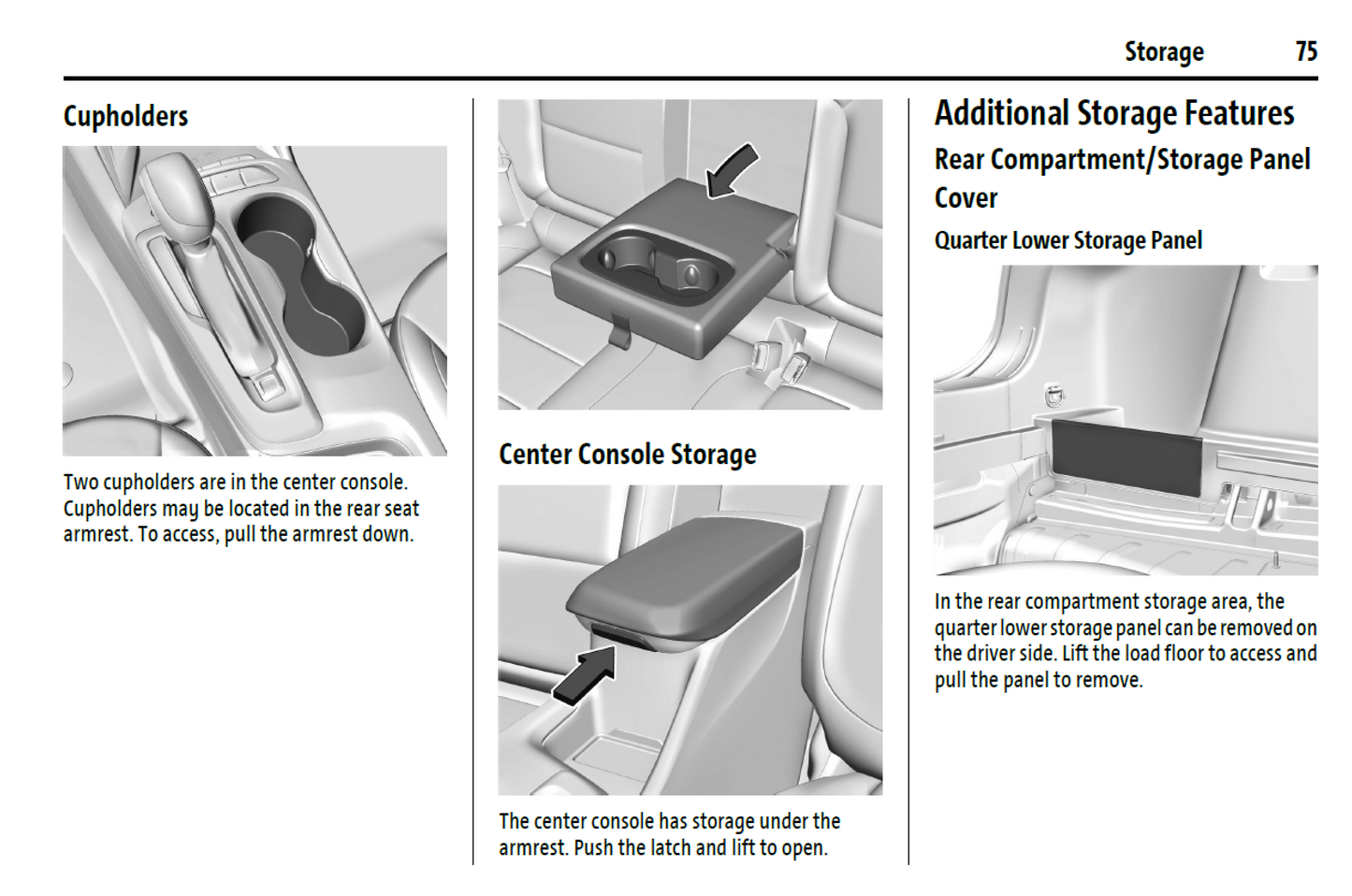 Storage 75

Cupholders

Two cupholders are in the center console. Cupholders may be located in the rear seat armrest. To access, pull the armrest down.

Center Console Storage

The center console has storage under the armrest. Push the latch and lift to open.

Additional Storage Features

Rear Compartment/Storage Panel Cover

Quarter Lower Storage Panel

In the rear compartment storage area, the quarter lower storage panel can be removed on the driver side. Lift the load floor to access and pull the panel to remove.