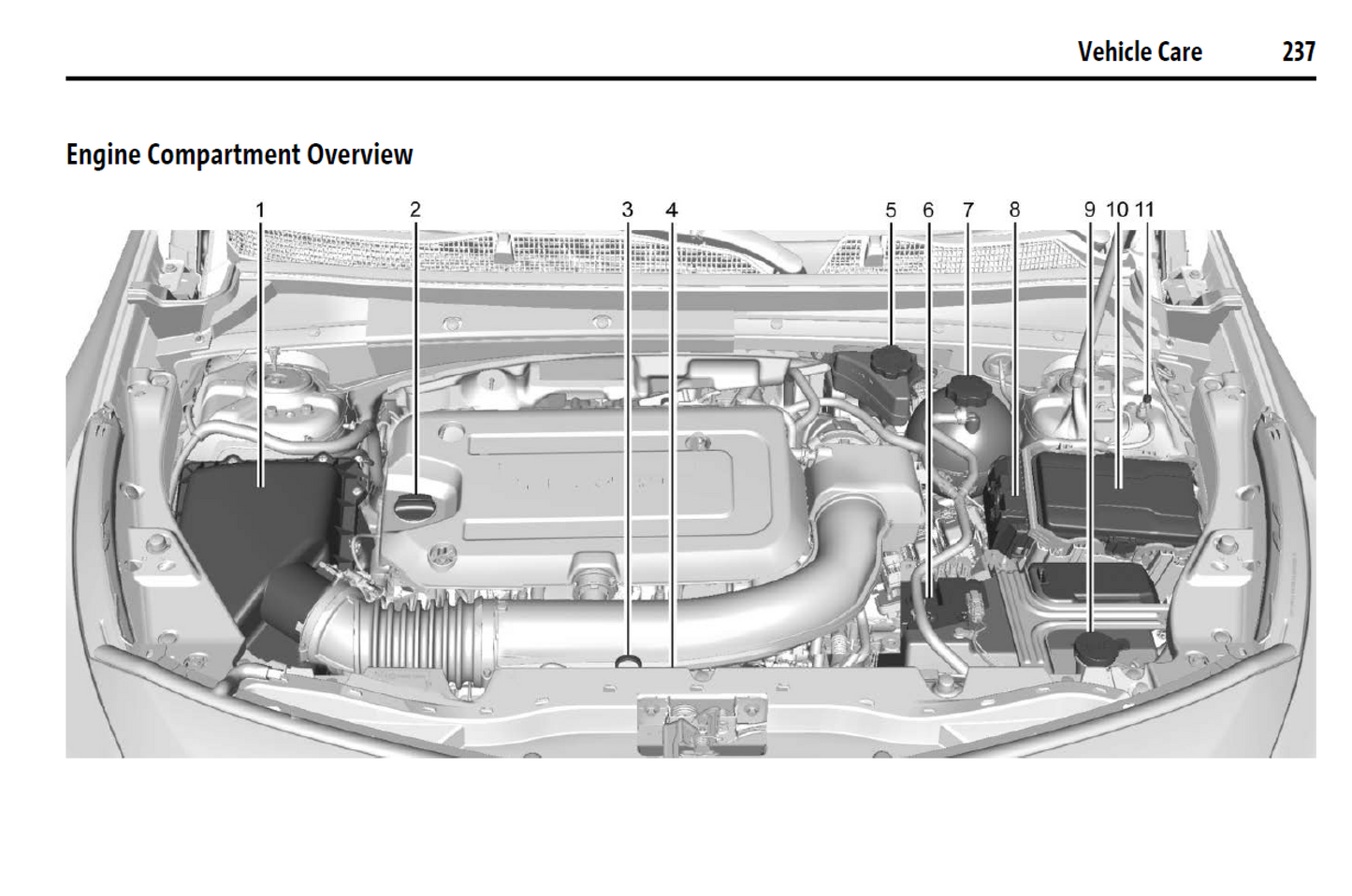 Vehicle Care 237

Engine Compartment Overview

1 2 3 4 5 6 7 8 9 10 11