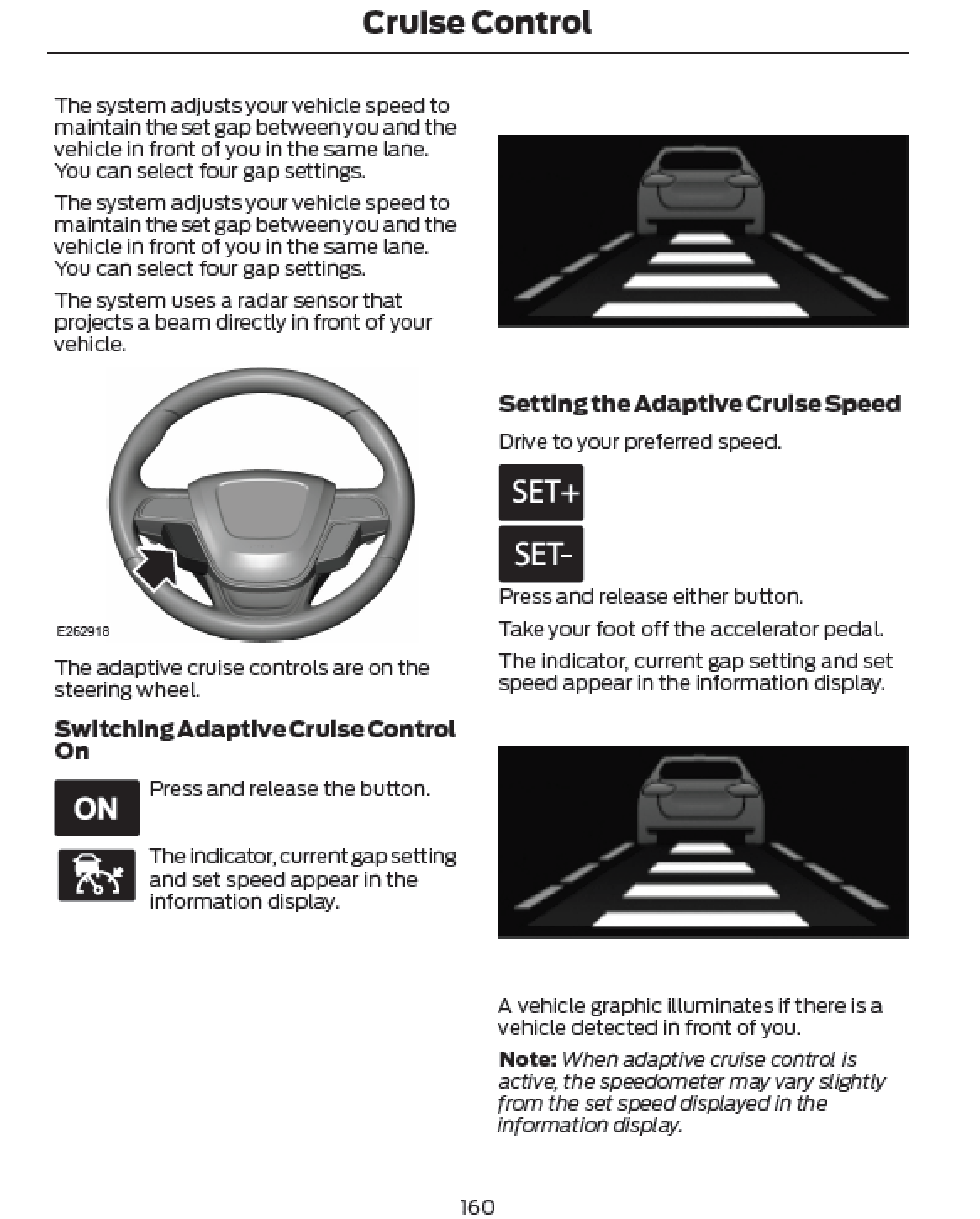 Cruise Control

The system adjusts your vehicle speed to maintain the set gap between you and the vehicle in front of you in the same lane. You can select four gap settings.

The system adjusts your vehicle speed to maintain the set gap between you and the vehicle in front of you in the same lane. You can select four gap settings.

The system uses a radar sensor that projects a beam directly in front of your vehicle.

E262918

The adaptive cruise controls are on the steering wheel.

Switching Adaptive Cruise Control On

ON

Press and release the button.

The indicator, current gap setting and set speed appear in the information display.

Setting the Adaptive Cruise Speed

Drive to your preferred speed.

SET+

SET-

Press and release either button.

Take your foot off the accelerator pedal.

The indicator, current gap setting and set speed appear in the information display.

A vehicle graphic illuminates if there is a vehicle detected in front of you.

Note: When adaptive cruise control is active, the speedometer may vary slightly from the set speed displayed in the information display.

160