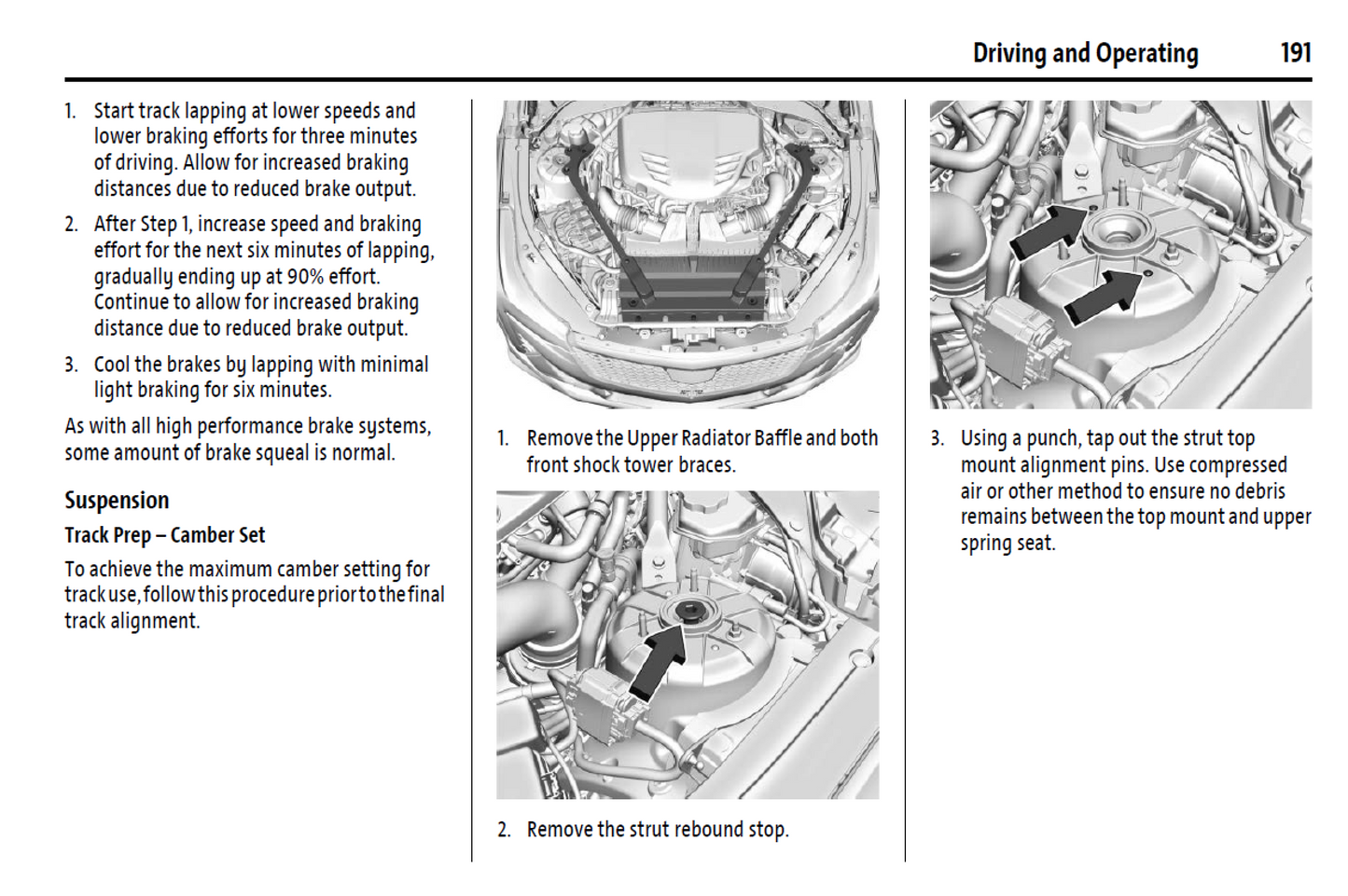 Driving and Operating 191

1. Start track lapping at lower speeds and lower braking efforts for three minutes of driving. Allow for increased braking distances due to reduced brake output.

2. After Step 1, increase speed and braking effort for the next six minutes of lapping, gradually ending up at 90% effort. Continue to allow for increased braking distance due to reduced brake output.

3. Cool the brakes by lapping with minimal light braking for six minutes.

As with all high performance brake systems, some amount of brake squeal is normal.

Suspension

Track Prep – Camber Set

To achieve the maximum camber setting for track use, follow this procedure prior to the final track alignment.

1. Remove the Upper Radiator Baffle and both front shock tower braces.

2. Remove the strut rebound stop.

3. Using a punch, tap out the strut top mount alignment pins. Use compressed air or other method to ensure no debris remains between the top mount and upper spring seat.