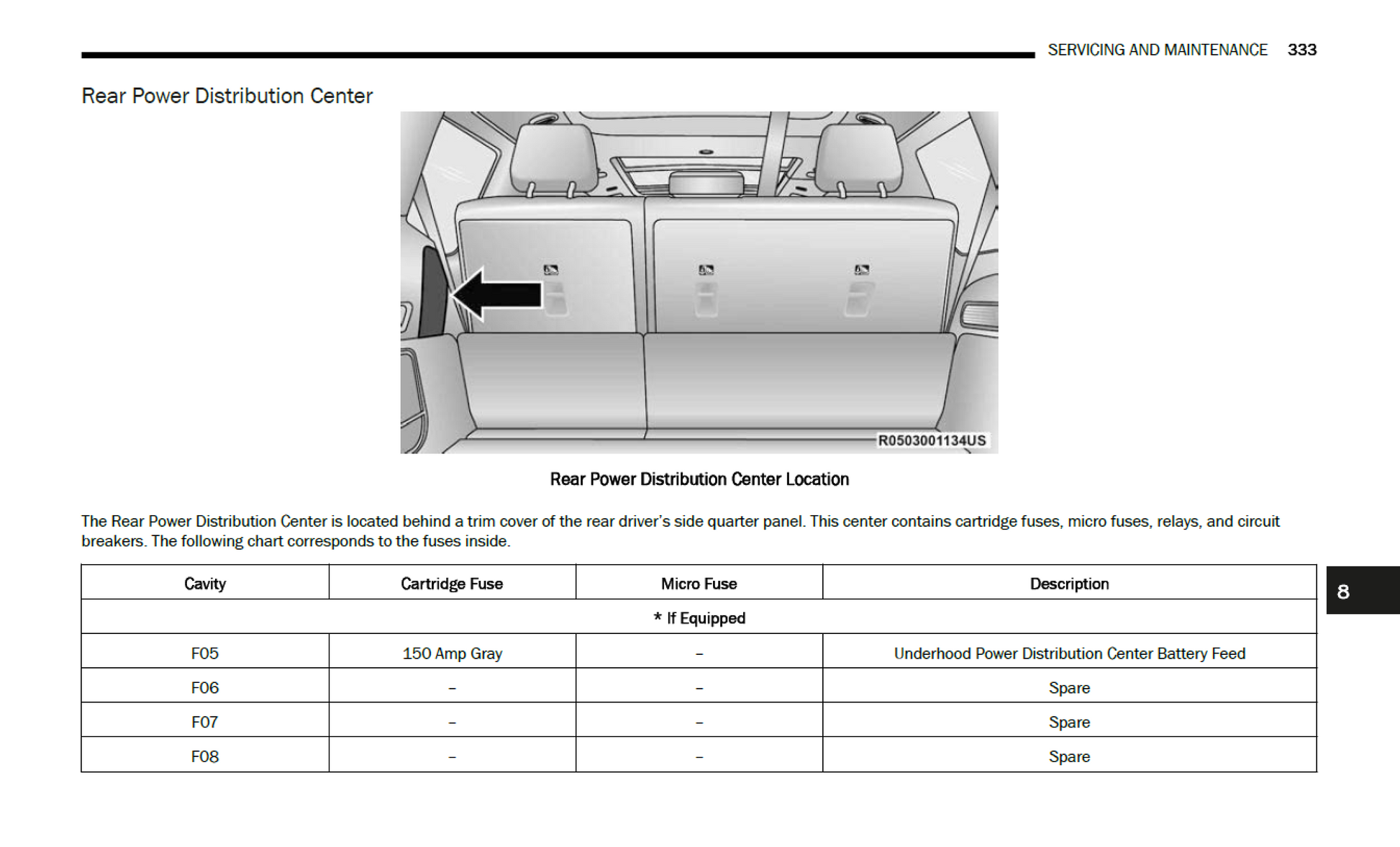 SERVICING AND MAINTENANCE 333

Rear Power Distribution Center

R0503001134US

Rear Power Distribution Center Location

The Rear Power Distribution Center is located behind a trim cover of the rear driver's side quarter panel. This center contains cartridge fuses, micro fuses, relays, and circuit breakers. The following chart corresponds to the fuses inside.

| Cavity | Cartridge Fuse | Micro Fuse | Description |
|---|---|---|---|
| * If Equipped | | | |
| F05 | 150 Amp Gray | – | Underhood Power Distribution Center Battery Feed |
| F06 | – | – | Spare |
| F07 | – | – | Spare |
| F08 | – | – | Spare |

8