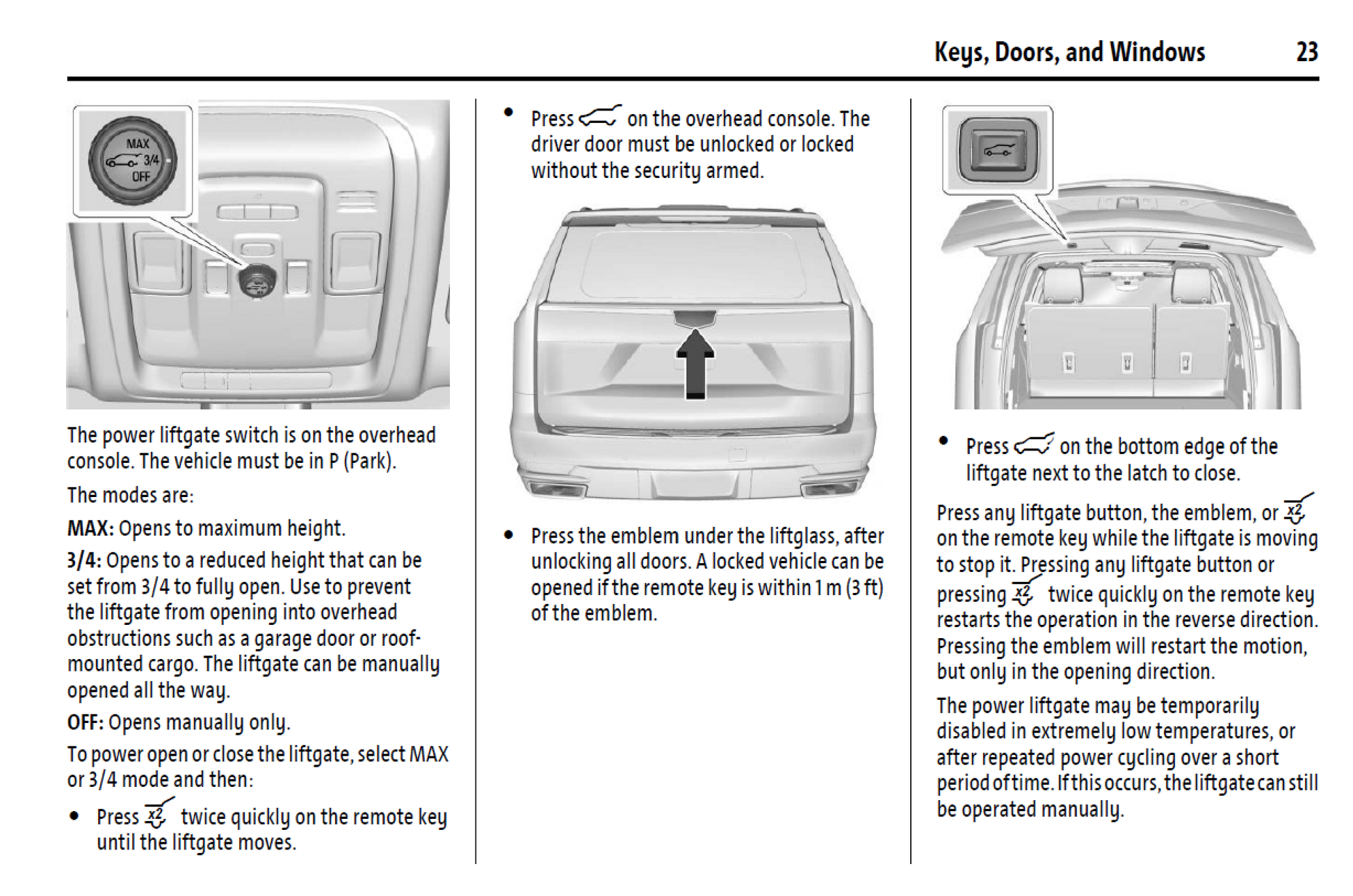 Keys, Doors, and Windows 23

MAX
3/4
OFF

The power liftgate switch is on the overhead console. The vehicle must be in P (Park).

The modes are:

MAX: Opens to maximum height.

3/4: Opens to a reduced height that can be set from 3/4 to fully open. Use to prevent the liftgate from opening into overhead obstructions such as a garage door or roof-mounted cargo. The liftgate can be manually opened all the way.

OFF: Opens manually only.

To power open or close the liftgate, select MAX or 3/4 mode and then:

• Press x2 twice quickly on the remote key until the liftgate moves.

• Press on the overhead console. The driver door must be unlocked or locked without the security armed.

• Press the emblem under the liftglass, after unlocking all doors. A locked vehicle can be opened if the remote key is within 1 m (3 ft) of the emblem.

• Press on the bottom edge of the liftgate next to the latch to close.

Press any liftgate button, the emblem, or x2 on the remote key while the liftgate is moving to stop it. Pressing any liftgate button or pressing x2 twice quickly on the remote key restarts the operation in the reverse direction. Pressing the emblem will restart the motion, but only in the opening direction.

The power liftgate may be temporarily disabled in extremely low temperatures, or after repeated power cycling over a short period of time. If this occurs, the liftgate can still be operated manually.