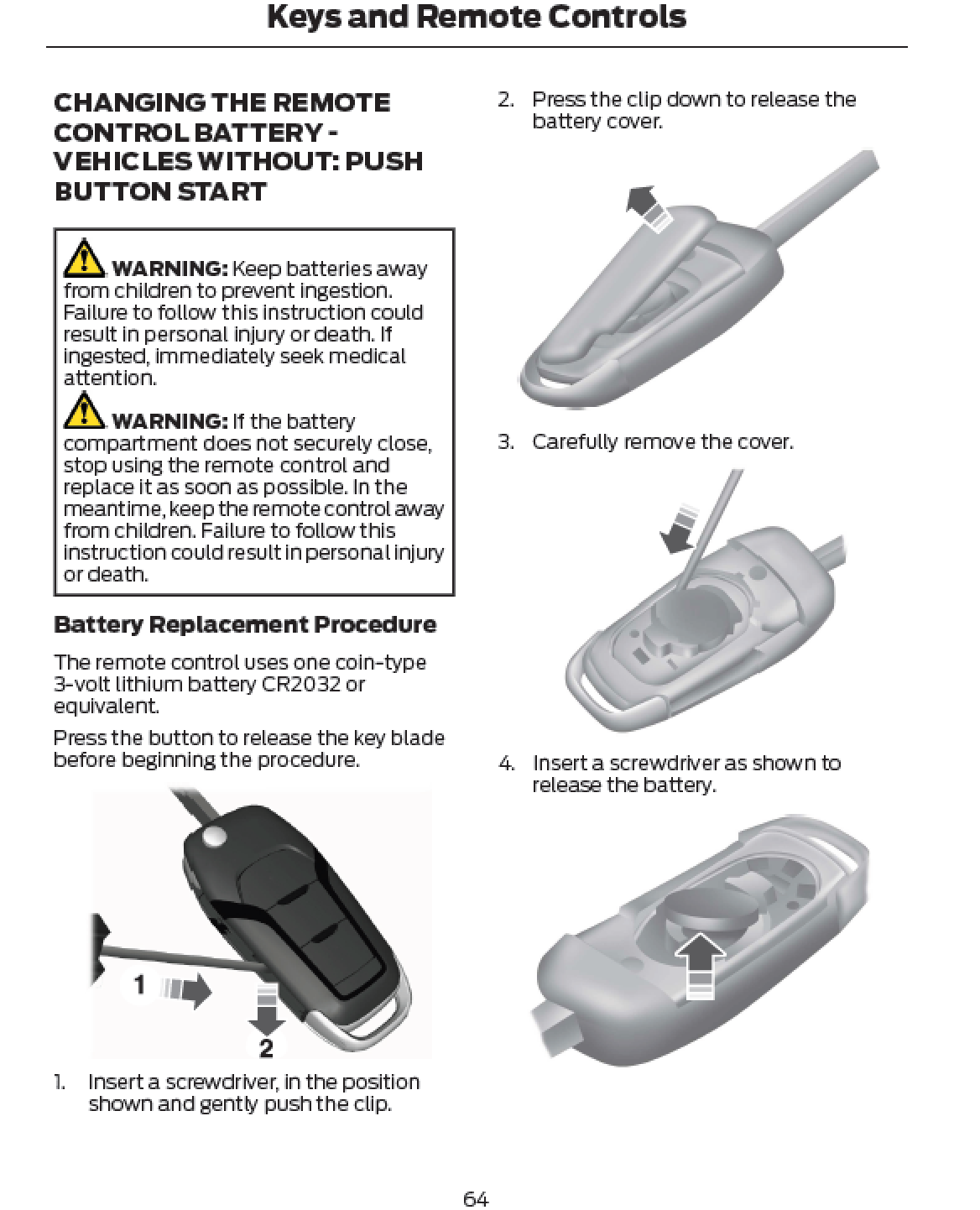 Keys and Remote Controls

CHANGING THE REMOTE CONTROL BATTERY - VEHICLES WITHOUT: PUSH BUTTON START

WARNING: Keep batteries away from children to prevent ingestion. Failure to follow this instruction could result in personal injury or death. If ingested, immediately seek medical attention.

WARNING: If the battery compartment does not securely close, stop using the remote control and replace it as soon as possible. In the meantime, keep the remote control away from children. Failure to follow this instruction could result in personal injury or death.

Battery Replacement Procedure

The remote control uses one coin-type 3-volt lithium battery CR2032 or equivalent.

Press the button to release the key blade before beginning the procedure.

1

2

1. Insert a screwdriver, in the position shown and gently push the clip.

2. Press the clip down to release the battery cover.

3. Carefully remove the cover.

4. Insert a screwdriver as shown to release the battery.

64