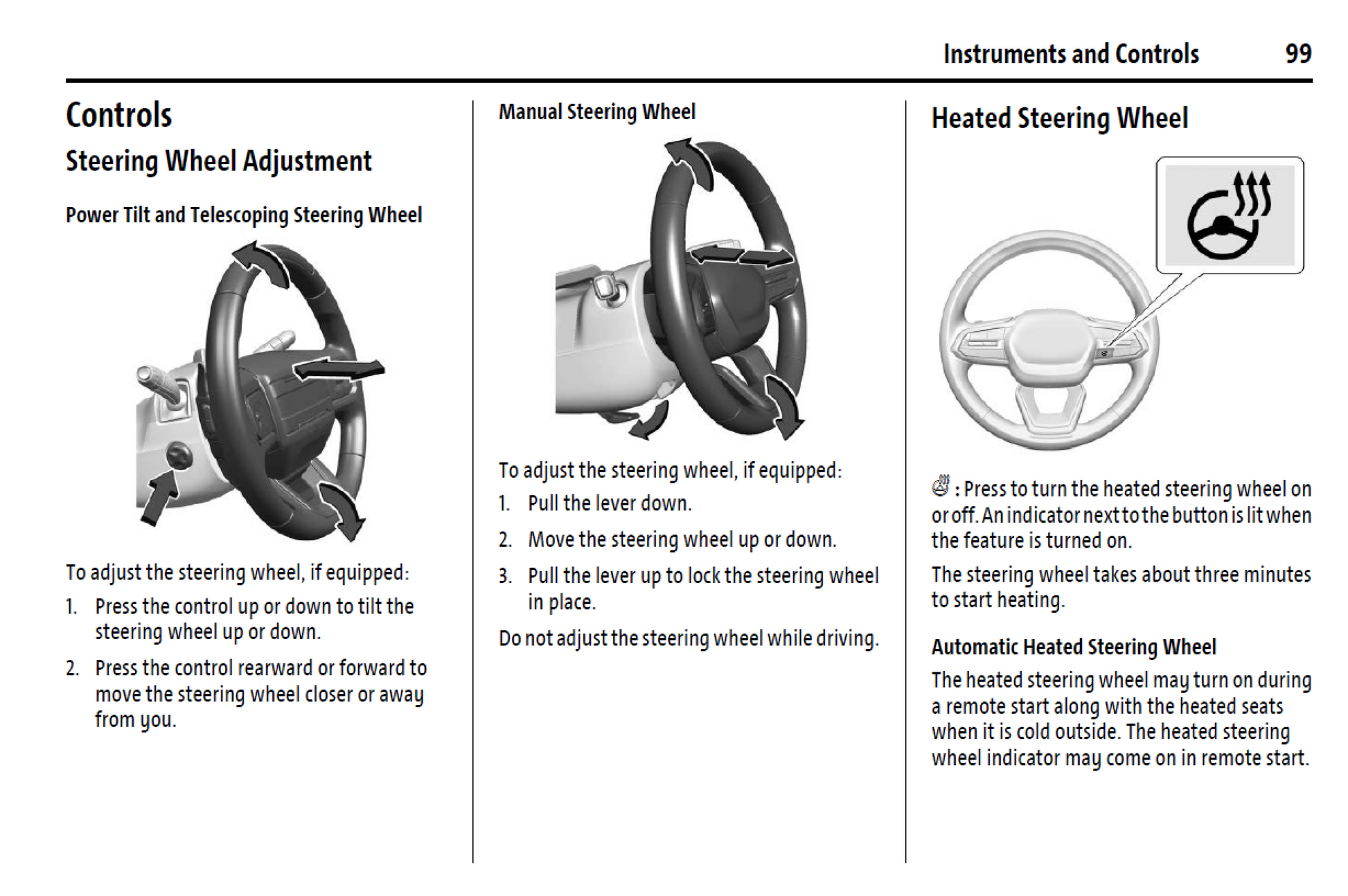 Instruments and Controls 99

Controls

Steering Wheel Adjustment

Power Tilt and Telescoping Steering Wheel

To adjust the steering wheel, if equipped:

1. Press the control up or down to tilt the steering wheel up or down.

2. Press the control rearward or forward to move the steering wheel closer or away from you.

Manual Steering Wheel

To adjust the steering wheel, if equipped:

1. Pull the lever down.

2. Move the steering wheel up or down.

3. Pull the lever up to lock the steering wheel in place.

Do not adjust the steering wheel while driving.

Heated Steering Wheel

: Press to turn the heated steering wheel on or off. An indicator next to the button is lit when the feature is turned on.

The steering wheel takes about three minutes to start heating.

Automatic Heated Steering Wheel

The heated steering wheel may turn on during a remote start along with the heated seats when it is cold outside. The heated steering wheel indicator may come on in remote start.