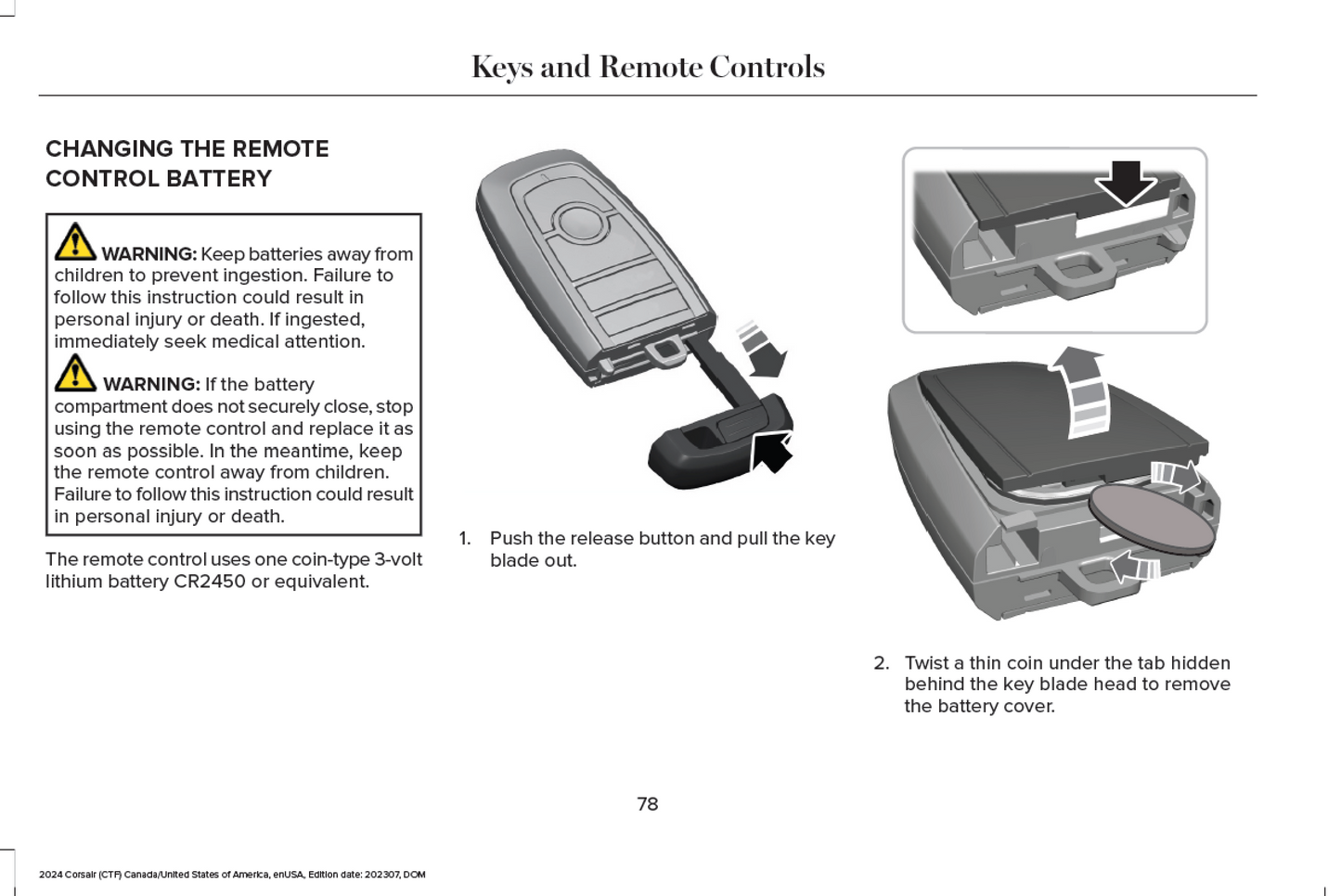 Keys and Remote Controls

CHANGING THE REMOTE CONTROL BATTERY

WARNING: Keep batteries away from children to prevent ingestion. Failure to follow this instruction could result in personal injury or death. If ingested, immediately seek medical attention.

WARNING: If the battery compartment does not securely close, stop using the remote control and replace it as soon as possible. In the meantime, keep the remote control away from children. Failure to follow this instruction could result in personal injury or death.

The remote control uses one coin-type 3-volt lithium battery CR2450 or equivalent.

1. Push the release button and pull the key blade out.

2. Twist a thin coin under the tab hidden behind the key blade head to remove the battery cover.

78

2024 Corsair (CTF) Canada/United States of America, enUSA, Edition date: 202307, DOM