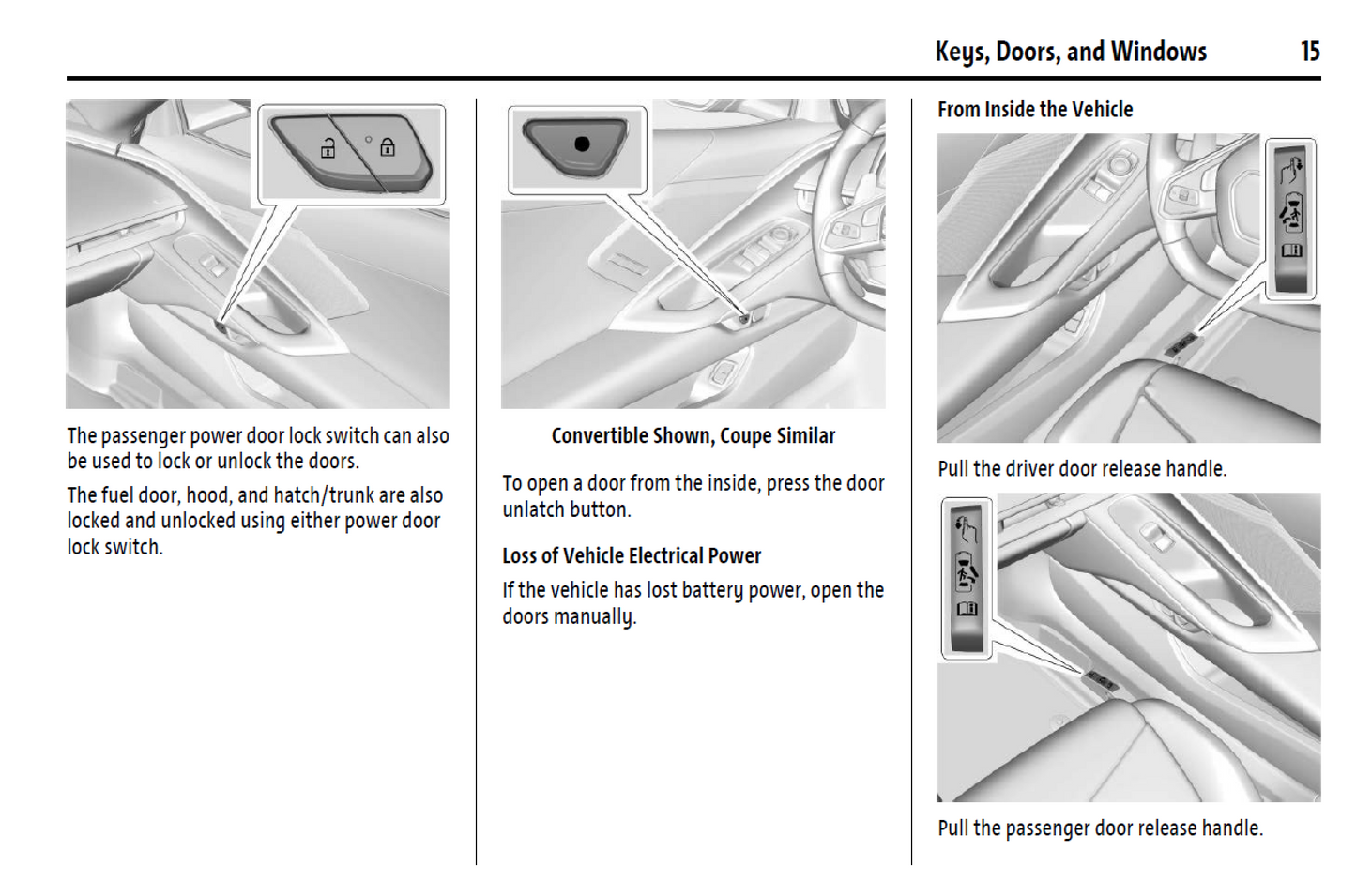 Keys, Doors, and Windows 15

The passenger power door lock switch can also be used to lock or unlock the doors.

The fuel door, hood, and hatch/trunk are also locked and unlocked using either power door lock switch.

Convertible Shown, Coupe Similar

To open a door from the inside, press the door unlatch button.

Loss of Vehicle Electrical Power

If the vehicle has lost battery power, open the doors manually.

From Inside the Vehicle

Pull the driver door release handle.

Pull the passenger door release handle.