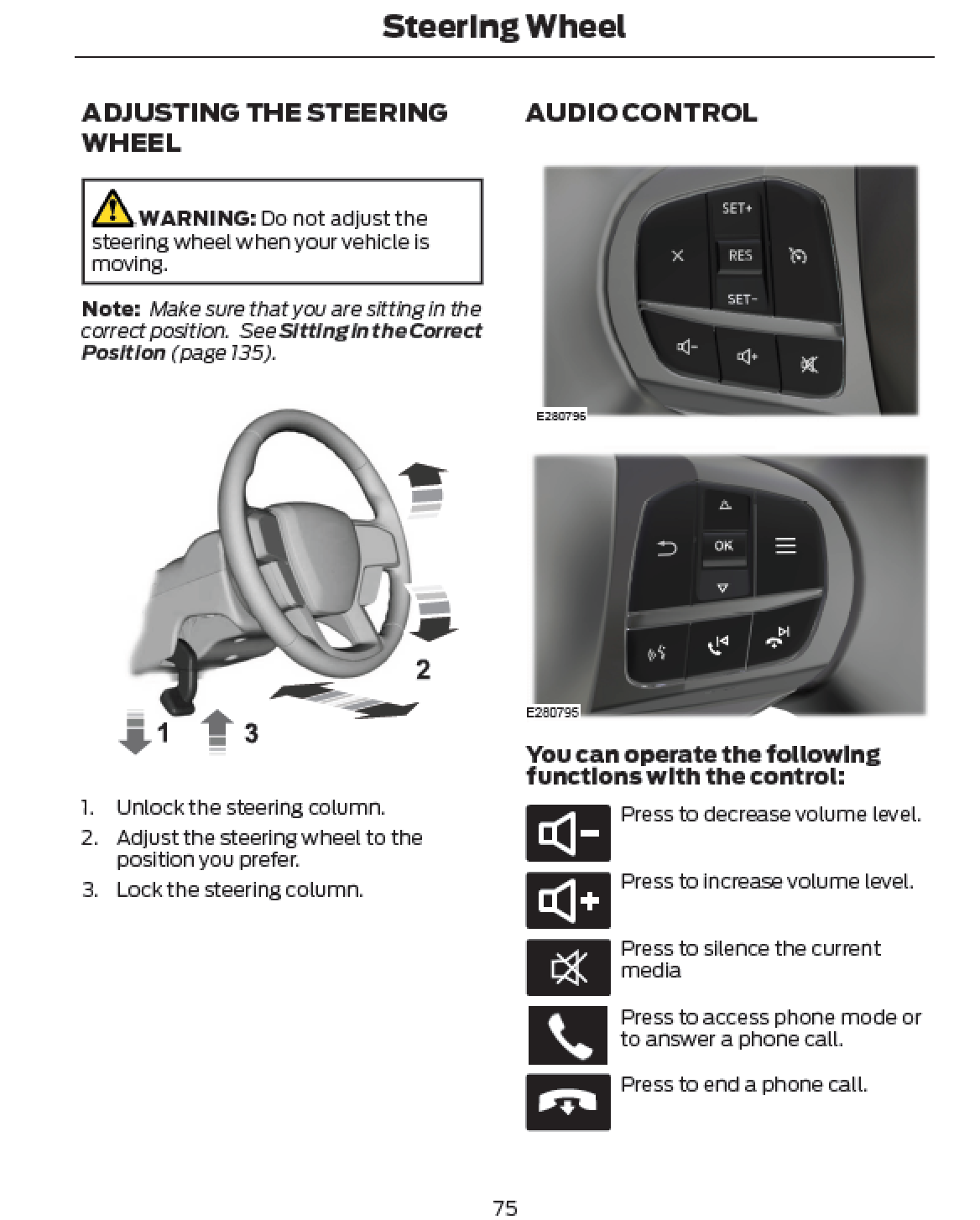 Steering Wheel

ADJUSTING THE STEERING WHEEL

WARNING: Do not adjust the steering wheel when your vehicle is moving.

Note: Make sure that you are sitting in the correct position. See Sitting in the Correct Position (page 135).

2

1 3

1. Unlock the steering column.
2. Adjust the steering wheel to the position you prefer.
3. Lock the steering column.

AUDIO CONTROL

SET+
RES
SET-

E280796

OK

E280795

You can operate the following functions with the control:

Press to decrease volume level.

Press to increase volume level.

Press to silence the current media

Press to access phone mode or to answer a phone call.

Press to end a phone call.

75