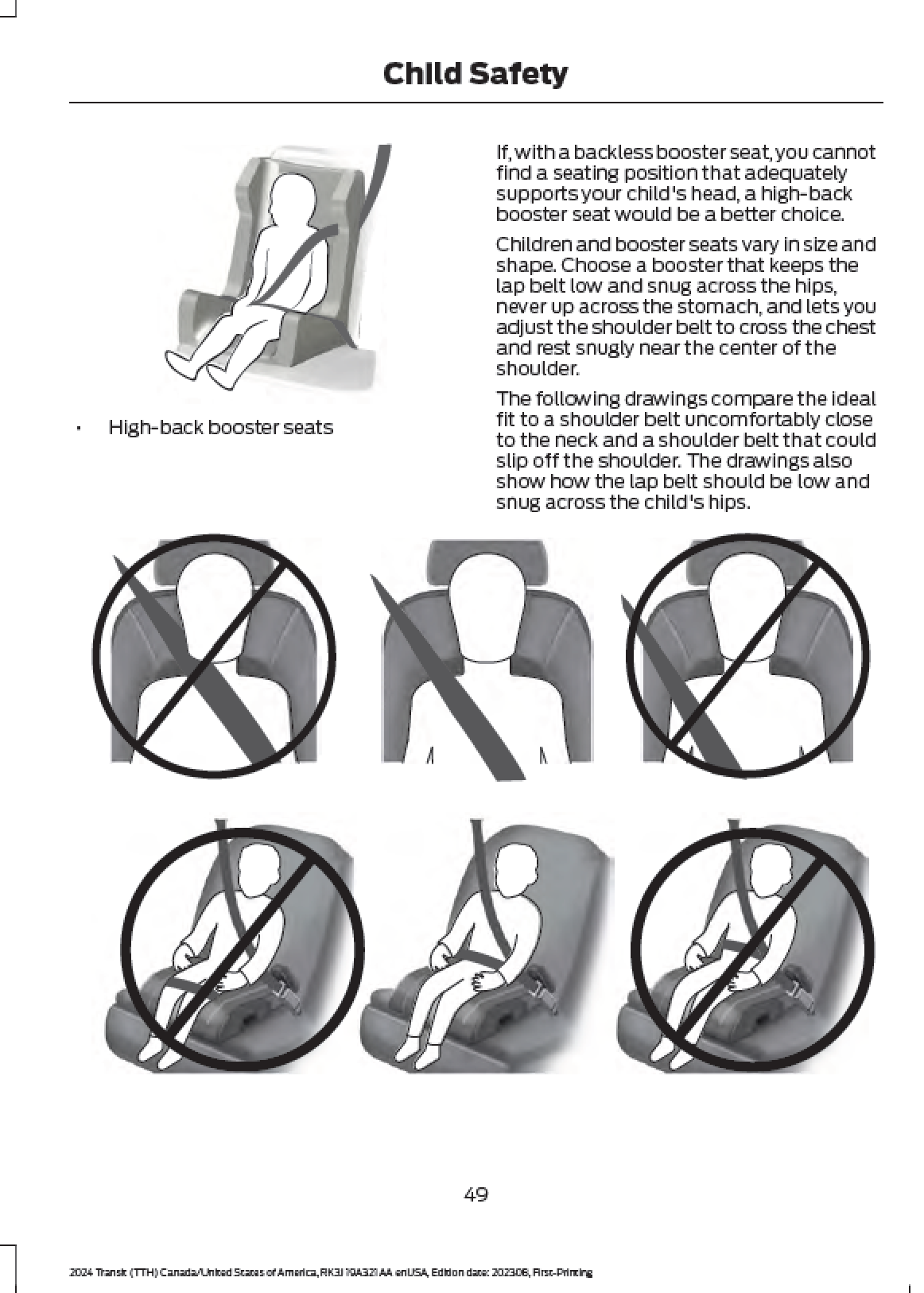 Child Safety

• High-back booster seats

If, with a backless booster seat, you cannot find a seating position that adequately supports your child's head, a high-back booster seat would be a better choice.

Children and booster seats vary in size and shape. Choose a booster that keeps the lap belt low and snug across the hips, never up across the stomach, and lets you adjust the shoulder belt to cross the chest and rest snugly near the center of the shoulder.

The following drawings compare the ideal fit to a shoulder belt uncomfortably close to the neck and a shoulder belt that could slip off the shoulder. The drawings also show how the lap belt should be low and snug across the child's hips.

49

2024 Transit (TTH) Canada/United States of America, RK3J 19A321 AA enUSA, Edition date: 202306, First-Printing