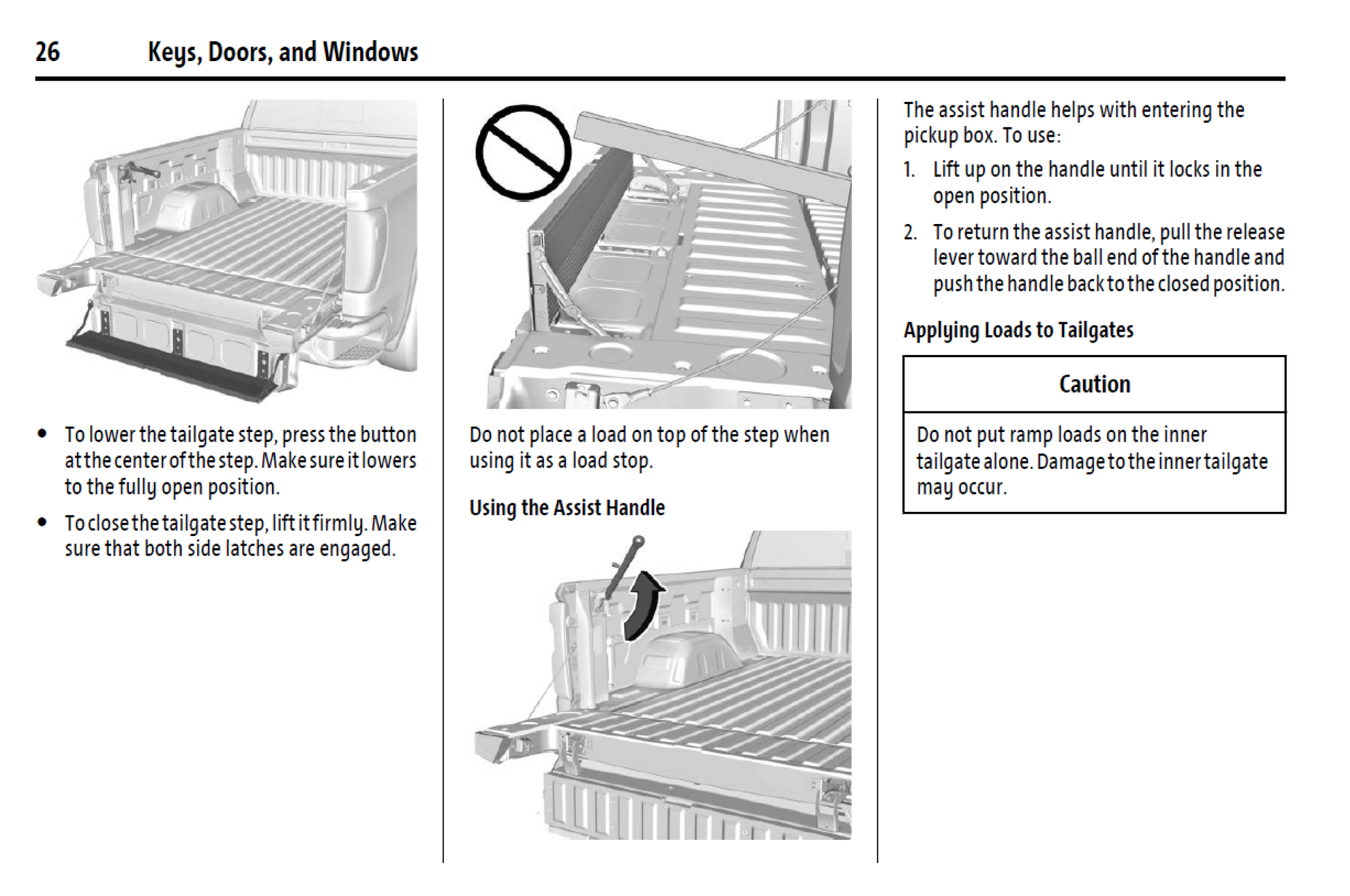 26 Keys, Doors, and Windows

• To lower the tailgate step, press the button at the center of the step. Make sure it lowers to the fully open position.

• To close the tailgate step, lift it firmly. Make sure that both side latches are engaged.

Do not place a load on top of the step when using it as a load stop.

Using the Assist Handle

The assist handle helps with entering the pickup box. To use:

1. Lift up on the handle until it locks in the open position.

2. To return the assist handle, pull the release lever toward the ball end of the handle and push the handle back to the closed position.

Applying Loads to Tailgates

Caution

Do not put ramp loads on the inner tailgate alone. Damage to the inner tailgate may occur.