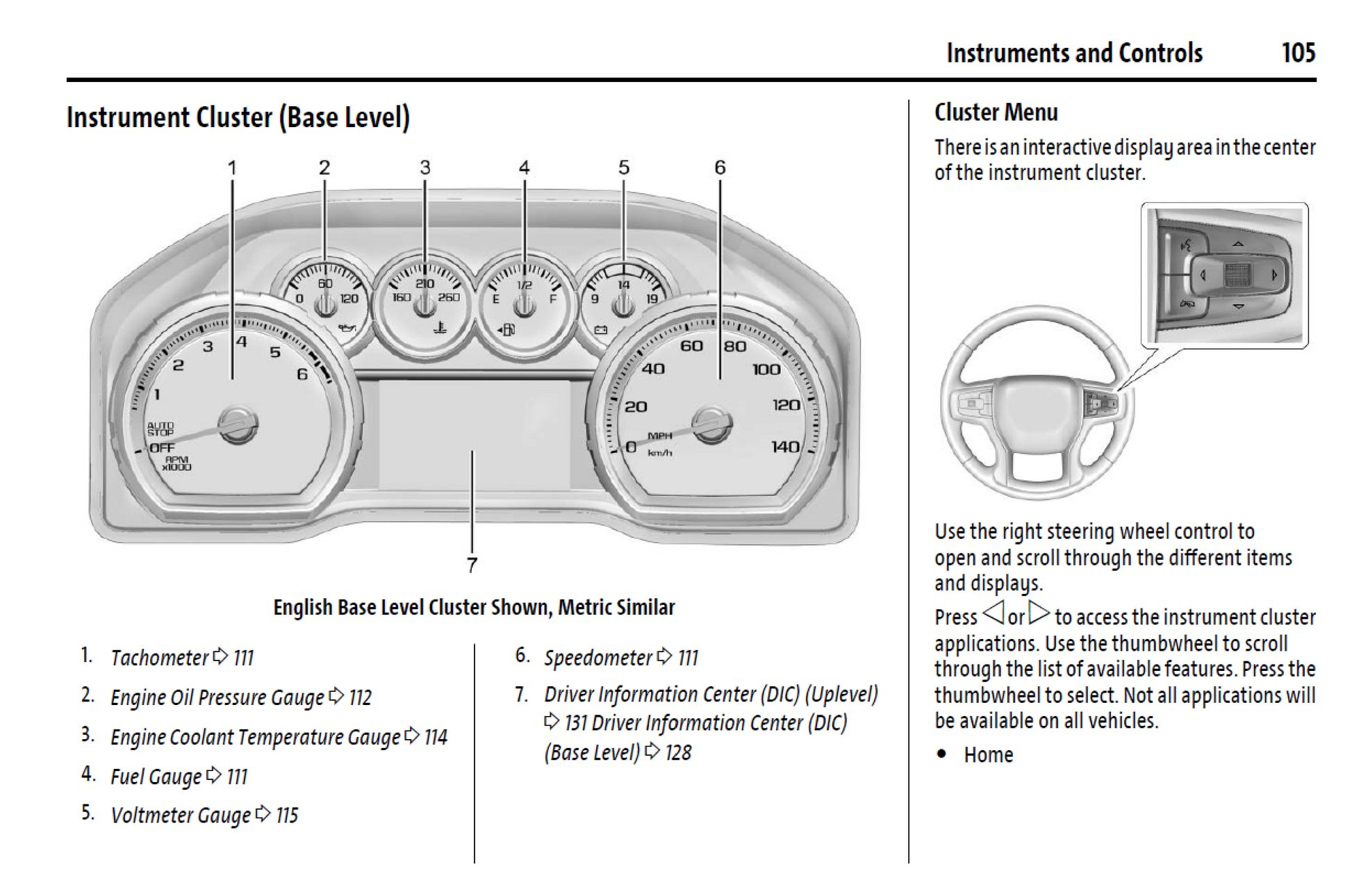 Instruments and Controls 105

Instrument Cluster (Base Level)

1 2 3 4 5 6

0 60 120 160 210 260 E 1/2 F 9 14 19

1 2 3 4 5 6 AUTO STOP OFF RPM x1000

0 20 40 60 80 100 120 140 MPH km/h

7

English Base Level Cluster Shown, Metric Similar

1. Tachometer ⇨ 111

2. Engine Oil Pressure Gauge ⇨ 112

3. Engine Coolant Temperature Gauge ⇨ 114

4. Fuel Gauge ⇨ 111

5. Voltmeter Gauge ⇨ 115

6. Speedometer ⇨ 111

7. Driver Information Center (DIC) (Uplevel) ⇨ 131 Driver Information Center (DIC) (Base Level) ⇨ 128

Cluster Menu

There is an interactive display area in the center of the instrument cluster.

Use the right steering wheel control to open and scroll through the different items and displays.

Press ◁ or ▷ to access the instrument cluster applications. Use the thumbwheel to scroll through the list of available features. Press the thumbwheel to select. Not all applications will be available on all vehicles.

• Home