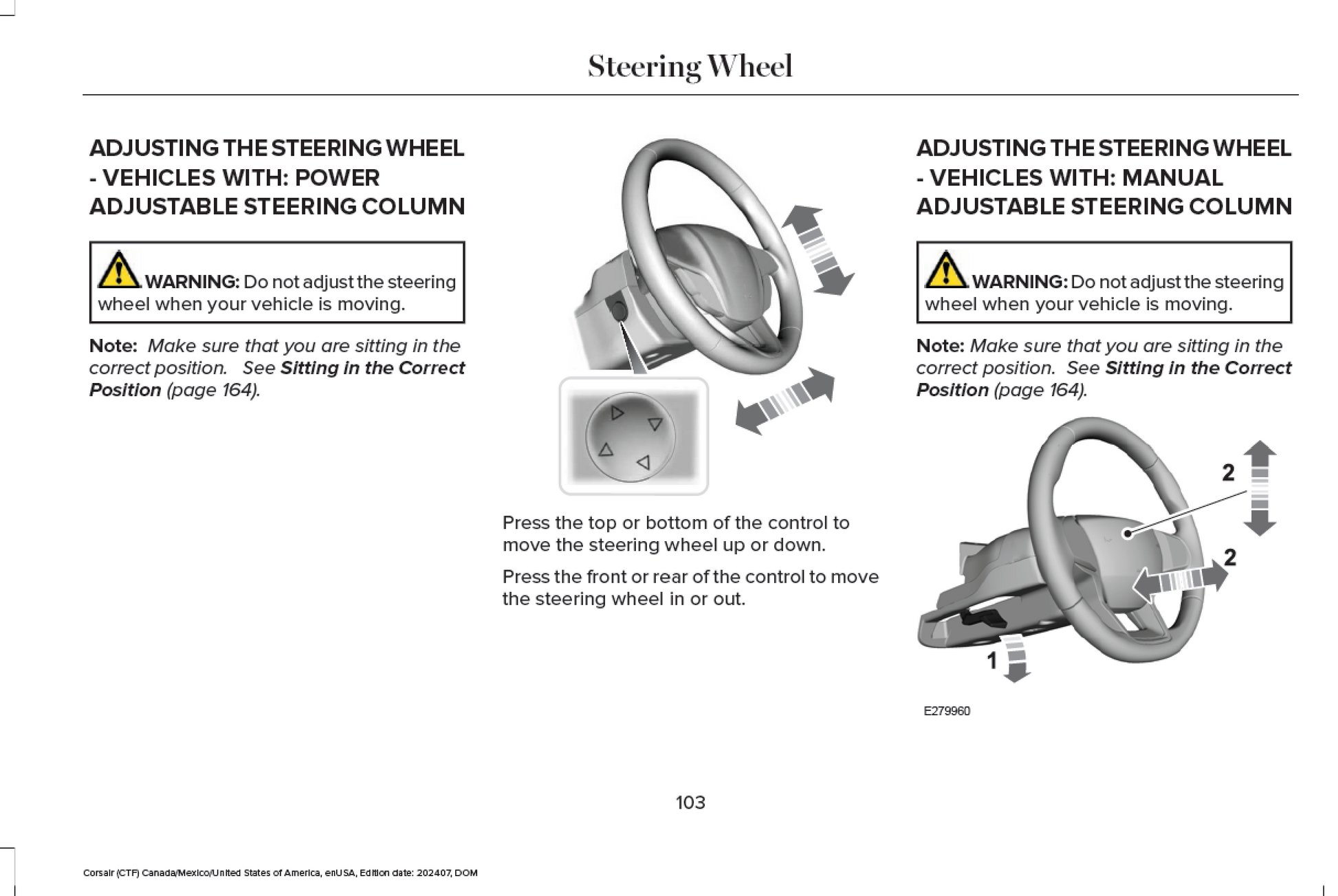 Steering Wheel

ADJUSTING THE STEERING WHEEL - VEHICLES WITH: POWER ADJUSTABLE STEERING COLUMN

WARNING: Do not adjust the steering wheel when your vehicle is moving.

Note: Make sure that you are sitting in the correct position. See Sitting in the Correct Position (page 164).

Press the top or bottom of the control to move the steering wheel up or down.

Press the front or rear of the control to move the steering wheel in or out.

ADJUSTING THE STEERING WHEEL - VEHICLES WITH: MANUAL ADJUSTABLE STEERING COLUMN

WARNING: Do not adjust the steering wheel when your vehicle is moving.

Note: Make sure that you are sitting in the correct position. See Sitting in the Correct Position (page 164).

2

2

1

E279960

103

Corsair (CTF) Canada/Mexico/United States of America, enUSA, Edition date: 202407, DOM