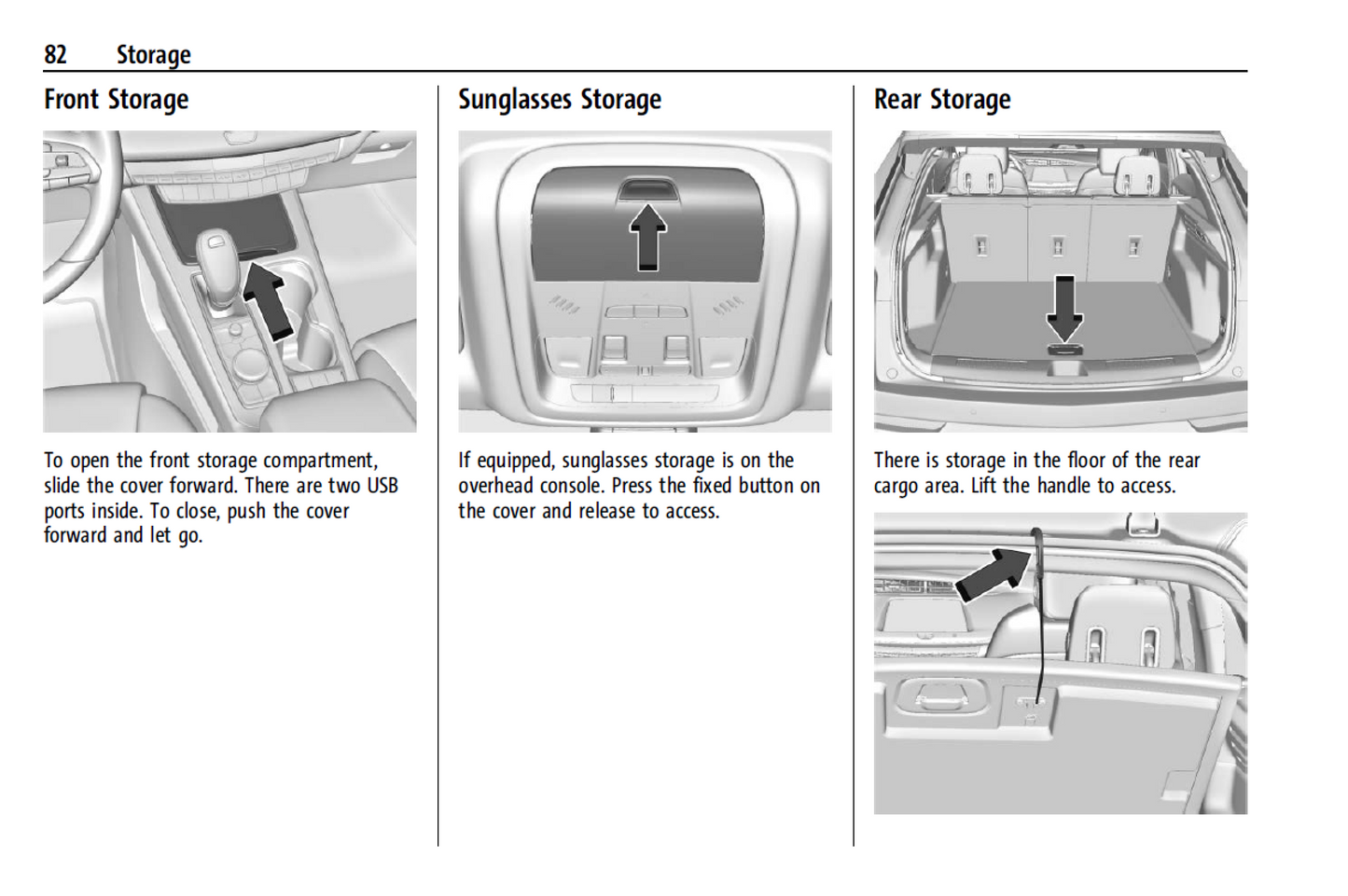 82 Storage

Front Storage

To open the front storage compartment, slide the cover forward. There are two USB ports inside. To close, push the cover forward and let go.

Sunglasses Storage

If equipped, sunglasses storage is on the overhead console. Press the fixed button on the cover and release to access.

Rear Storage

There is storage in the floor of the rear cargo area. Lift the handle to access.