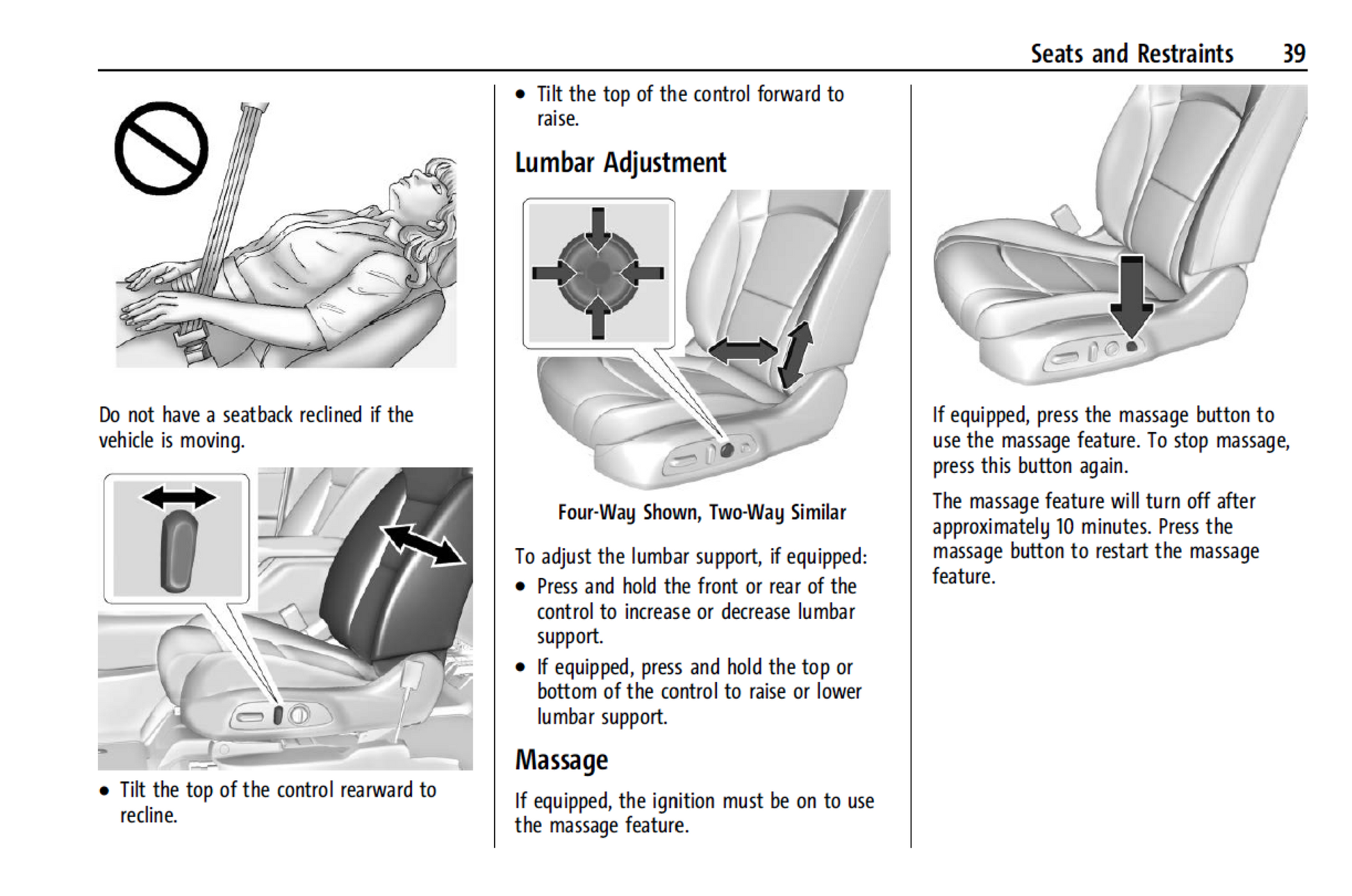 Seats and Restraints 39

Do not have a seatback reclined if the vehicle is moving.

• Tilt the top of the control rearward to recline.

• Tilt the top of the control forward to raise.

Lumbar Adjustment

Four-Way Shown, Two-Way Similar

To adjust the lumbar support, if equipped:

• Press and hold the front or rear of the control to increase or decrease lumbar support.

• If equipped, press and hold the top or bottom of the control to raise or lower lumbar support.

Massage

If equipped, the ignition must be on to use the massage feature.

If equipped, press the massage button to use the massage feature. To stop massage, press this button again.

The massage feature will turn off after approximately 10 minutes. Press the massage button to restart the massage feature.