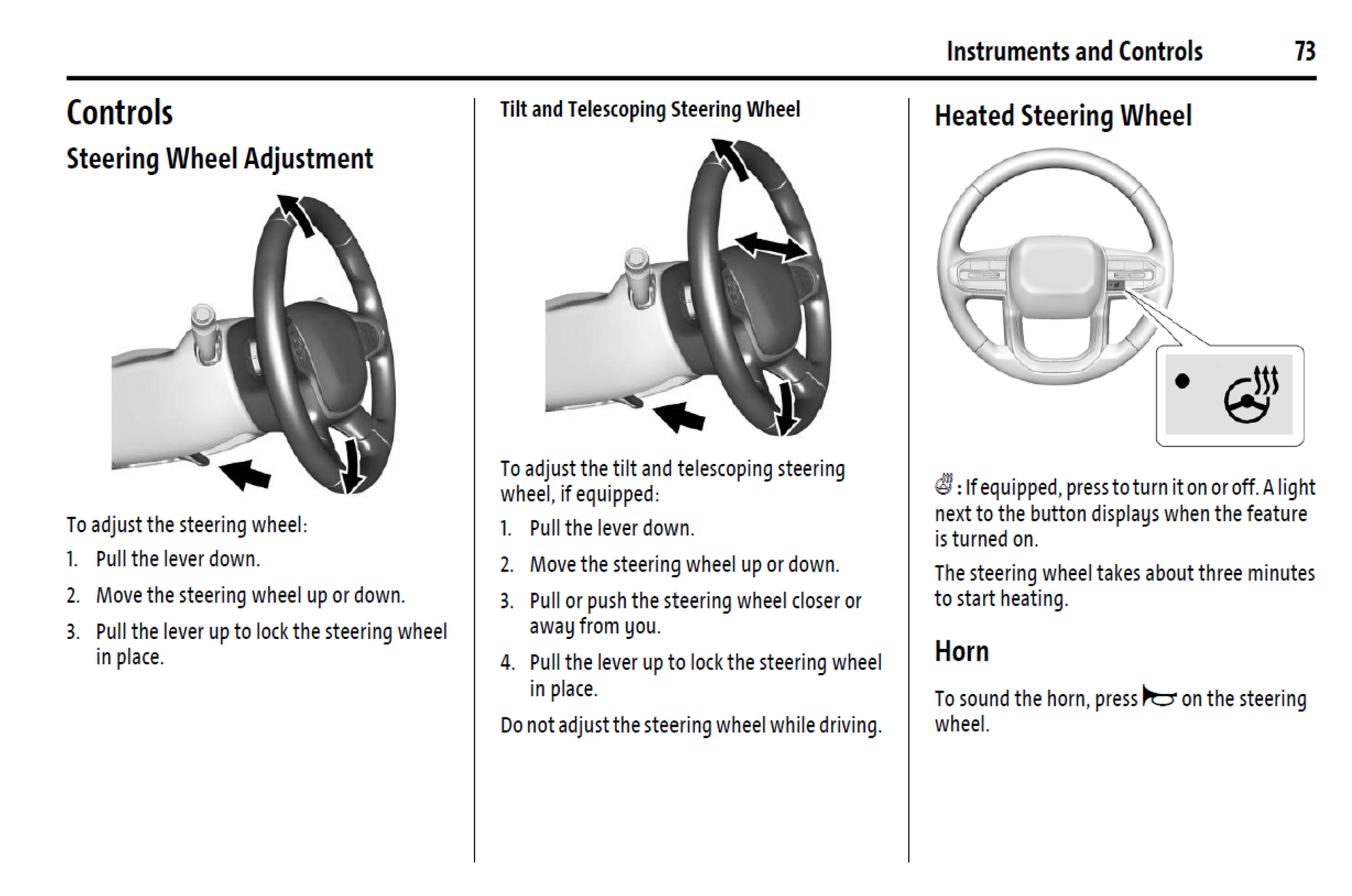 Instruments and Controls 73

Controls

Steering Wheel Adjustment

To adjust the steering wheel:

1. Pull the lever down.

2. Move the steering wheel up or down.

3. Pull the lever up to lock the steering wheel in place.

Tilt and Telescoping Steering Wheel

To adjust the tilt and telescoping steering wheel, if equipped:

1. Pull the lever down.

2. Move the steering wheel up or down.

3. Pull or push the steering wheel closer or away from you.

4. Pull the lever up to lock the steering wheel in place.

Do not adjust the steering wheel while driving.

Heated Steering Wheel

: If equipped, press to turn it on or off. A light next to the button displays when the feature is turned on.

The steering wheel takes about three minutes to start heating.

Horn

To sound the horn, press on the steering wheel.