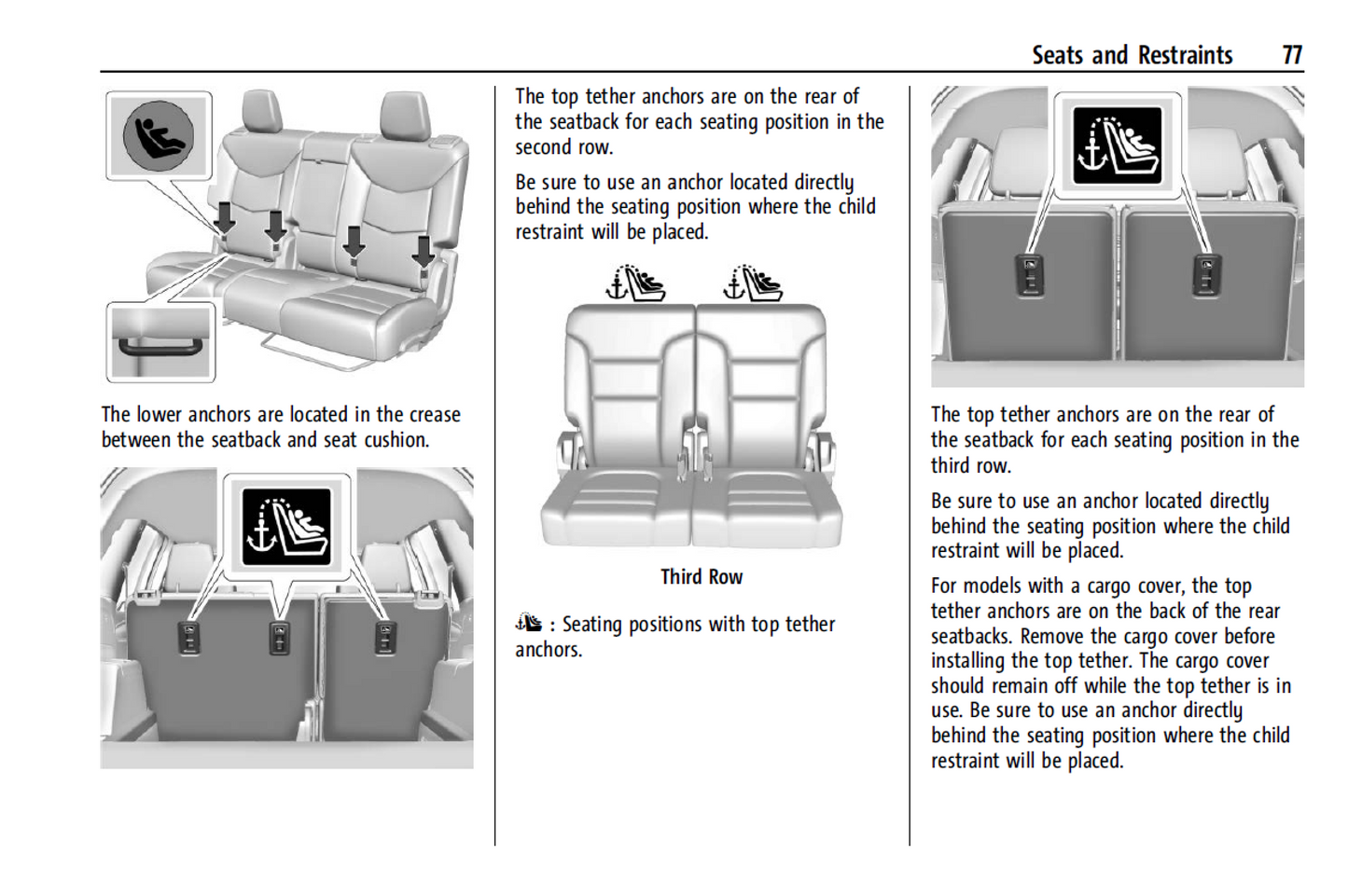 Seats and Restraints 77

The lower anchors are located in the crease between the seatback and seat cushion.

The top tether anchors are on the rear of the seatback for each seating position in the second row.

Be sure to use an anchor located directly behind the seating position where the child restraint will be placed.

Third Row

: Seating positions with top tether anchors.

The top tether anchors are on the rear of the seatback for each seating position in the third row.

Be sure to use an anchor located directly behind the seating position where the child restraint will be placed.

For models with a cargo cover, the top tether anchors are on the back of the rear seatbacks. Remove the cargo cover before installing the top tether. The cargo cover should remain off while the top tether is in use. Be sure to use an anchor directly behind the seating position where the child restraint will be placed.