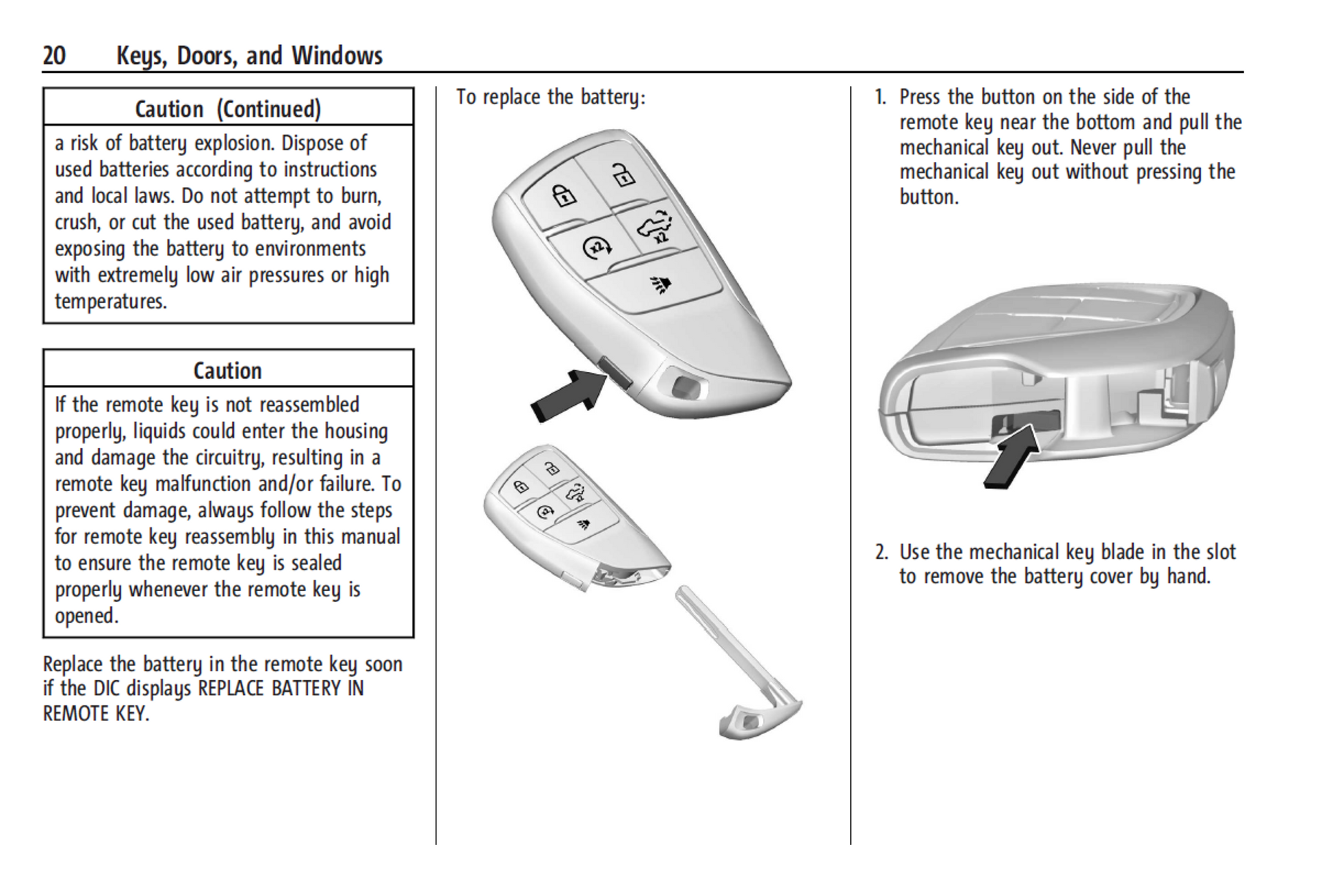 20 Keys, Doors, and Windows

Caution (Continued)

a risk of battery explosion. Dispose of used batteries according to instructions and local laws. Do not attempt to burn, crush, or cut the used battery, and avoid exposing the battery to environments with extremely low air pressures or high temperatures.

Caution

If the remote key is not reassembled properly, liquids could enter the housing and damage the circuitry, resulting in a remote key malfunction and/or failure. To prevent damage, always follow the steps for remote key reassembly in this manual to ensure the remote key is sealed properly whenever the remote key is opened.

Replace the battery in the remote key soon if the DIC displays REPLACE BATTERY IN REMOTE KEY.

To replace the battery:

x2

x2

1. Press the button on the side of the remote key near the bottom and pull the mechanical key out. Never pull the mechanical key out without pressing the button.

2. Use the mechanical key blade in the slot to remove the battery cover by hand.