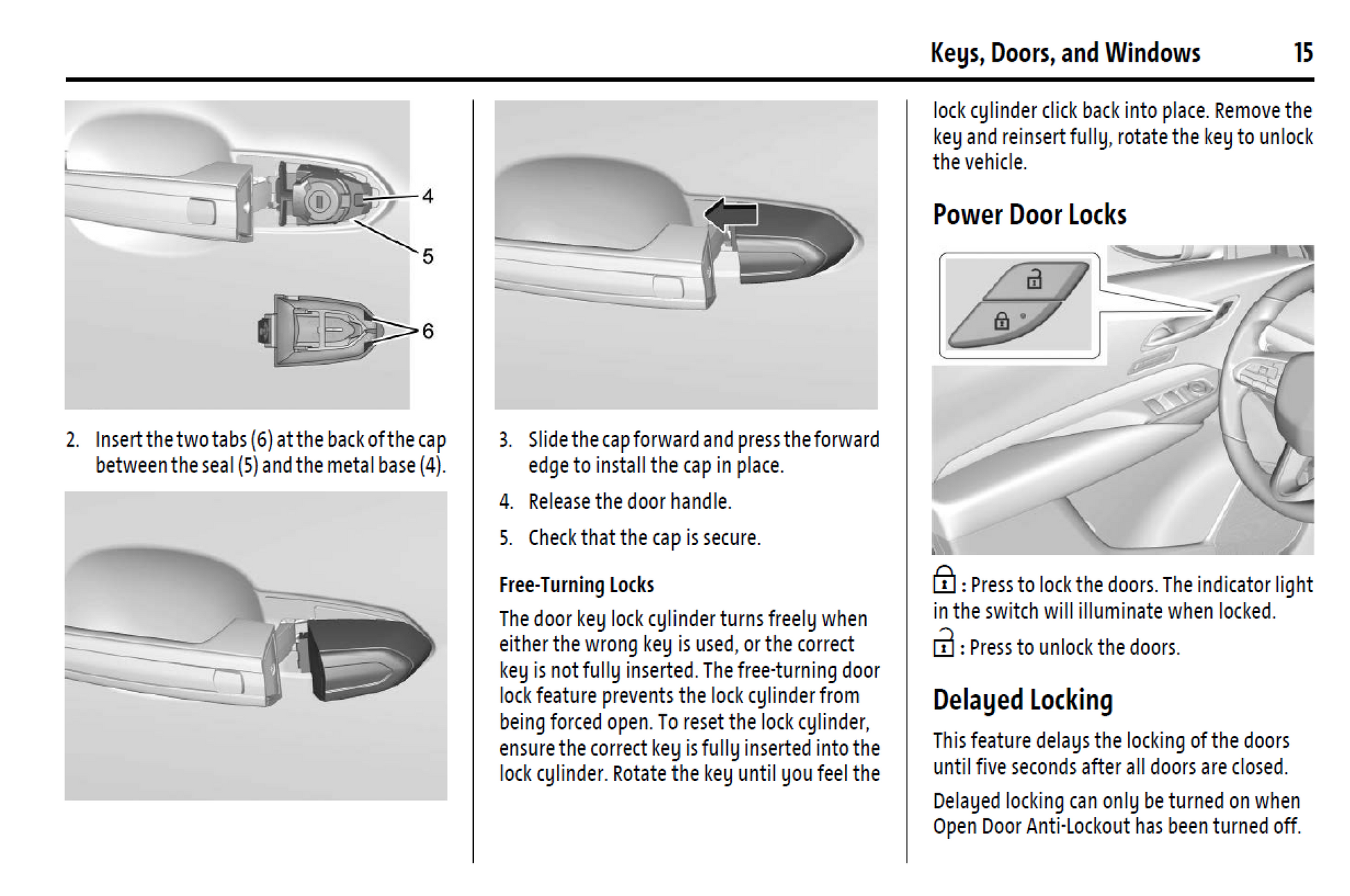 Keys, Doors, and Windows 15

4

5

6

2. Insert the two tabs (6) at the back of the cap between the seal (5) and the metal base (4).

3. Slide the cap forward and press the forward edge to install the cap in place.

4. Release the door handle.

5. Check that the cap is secure.

Free-Turning Locks

The door key lock cylinder turns freely when either the wrong key is used, or the correct key is not fully inserted. The free-turning door lock feature prevents the lock cylinder from being forced open. To reset the lock cylinder, ensure the correct key is fully inserted into the lock cylinder. Rotate the key until you feel the lock cylinder click back into place. Remove the key and reinsert fully, rotate the key to unlock the vehicle.

Power Door Locks

: Press to lock the doors. The indicator light in the switch will illuminate when locked.

: Press to unlock the doors.

Delayed Locking

This feature delays the locking of the doors until five seconds after all doors are closed.

Delayed locking can only be turned on when Open Door Anti-Lockout has been turned off.