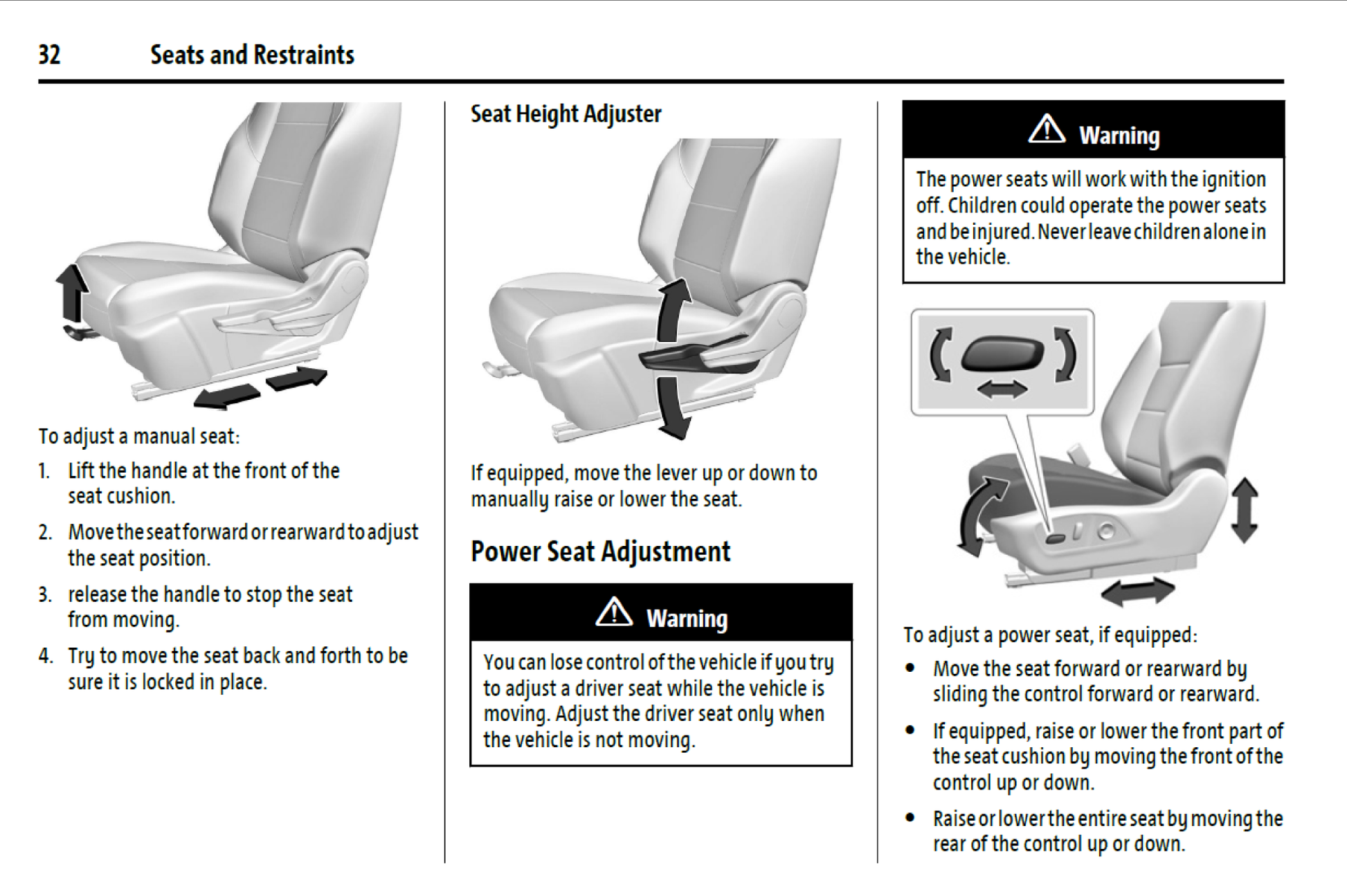 32 Seats and Restraints

To adjust a manual seat:

1. Lift the handle at the front of the seat cushion.

2. Move the seat forward or rearward to adjust the seat position.

3. release the handle to stop the seat from moving.

4. Try to move the seat back and forth to be sure it is locked in place.

Seat Height Adjuster

If equipped, move the lever up or down to manually raise or lower the seat.

Power Seat Adjustment

Warning

You can lose control of the vehicle if you try to adjust a driver seat while the vehicle is moving. Adjust the driver seat only when the vehicle is not moving.

Warning

The power seats will work with the ignition off. Children could operate the power seats and be injured. Never leave children alone in the vehicle.

To adjust a power seat, if equipped:

• Move the seat forward or rearward by sliding the control forward or rearward.

• If equipped, raise or lower the front part of the seat cushion by moving the front of the control up or down.

• Raise or lower the entire seat by moving the rear of the control up or down.