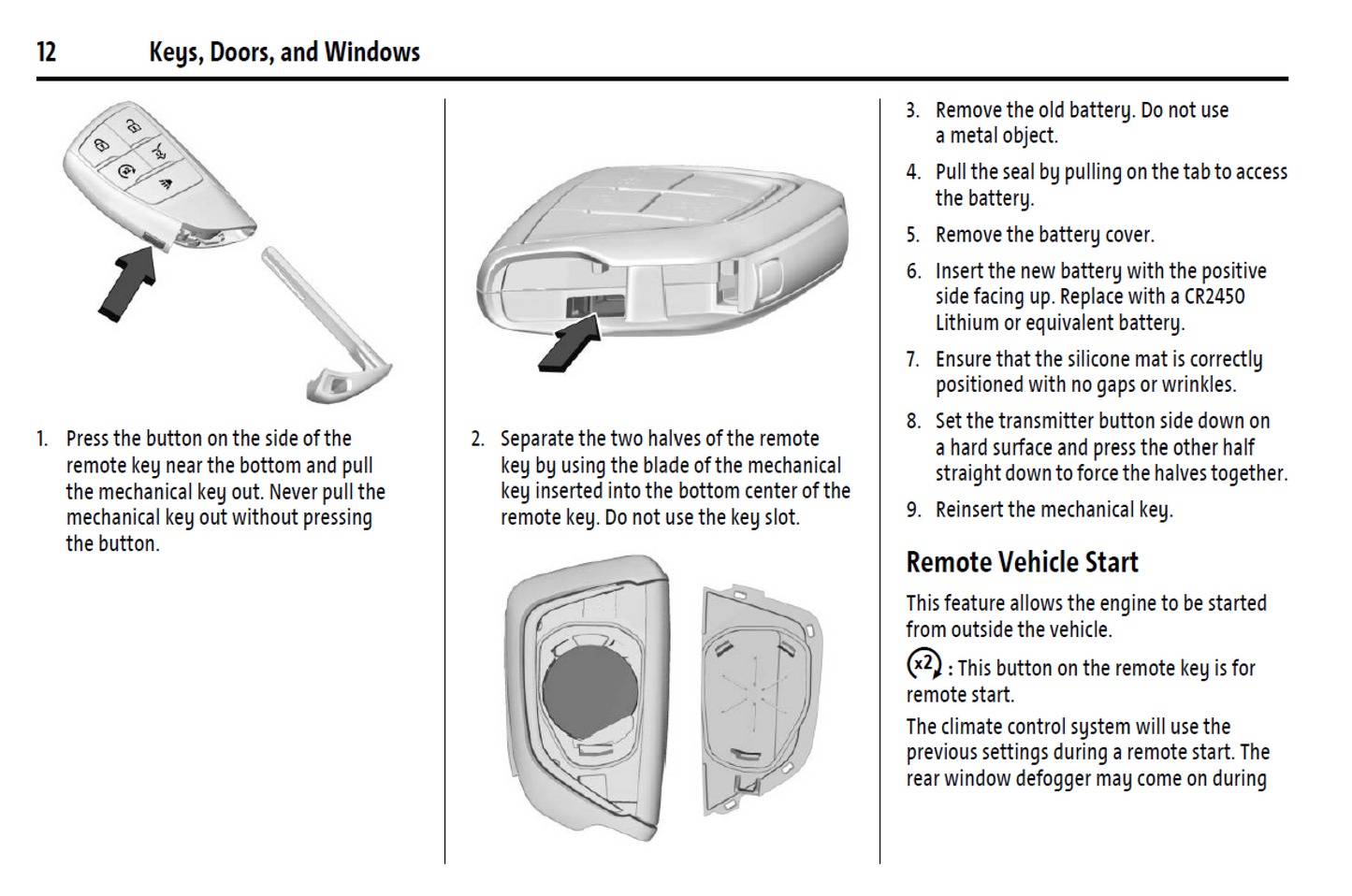 12 Keys, Doors, and Windows

1. Press the button on the side of the remote key near the bottom and pull the mechanical key out. Never pull the mechanical key out without pressing the button.

2. Separate the two halves of the remote key by using the blade of the mechanical key inserted into the bottom center of the remote key. Do not use the key slot.

3. Remove the old battery. Do not use a metal object.

4. Pull the seal by pulling on the tab to access the battery.

5. Remove the battery cover.

6. Insert the new battery with the positive side facing up. Replace with a CR2450 Lithium or equivalent battery.

7. Ensure that the silicone mat is correctly positioned with no gaps or wrinkles.

8. Set the transmitter button side down on a hard surface and press the other half straight down to force the halves together.

9. Reinsert the mechanical key.

Remote Vehicle Start

This feature allows the engine to be started from outside the vehicle.

x2 : This button on the remote key is for remote start.

The climate control system will use the previous settings during a remote start. The rear window defogger may come on during