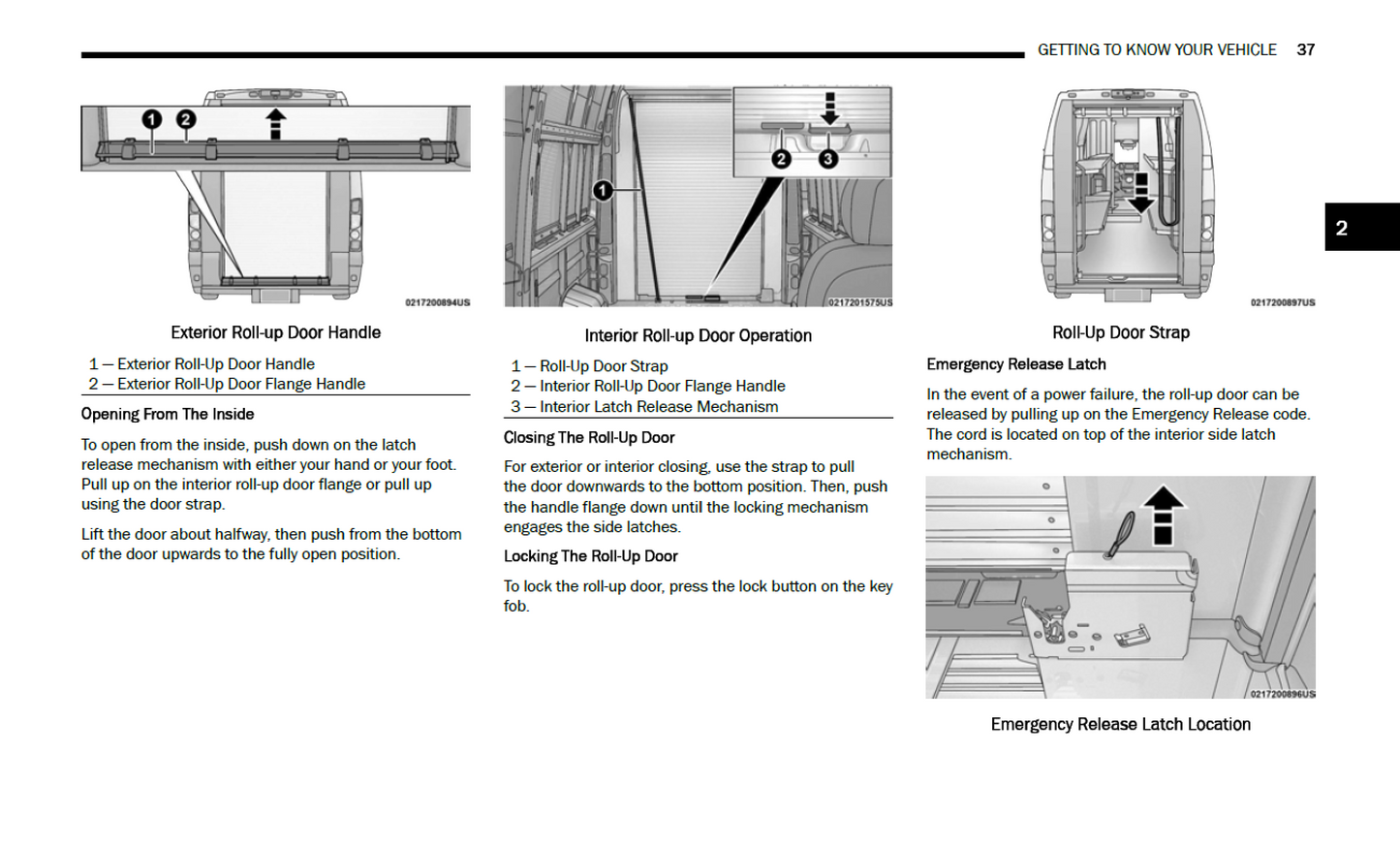 GETTING TO KNOW YOUR VEHICLE 37

2

1 2

0217200894US

Exterior Roll-up Door Handle

1 — Exterior Roll-Up Door Handle
2 — Exterior Roll-Up Door Flange Handle

Opening From The Inside

To open from the inside, push down on the latch release mechanism with either your hand or your foot. Pull up on the interior roll-up door flange or pull up using the door strap.

Lift the door about halfway, then push from the bottom of the door upwards to the fully open position.

1 2 3

0217201575US

Interior Roll-up Door Operation

1 — Roll-Up Door Strap
2 — Interior Roll-Up Door Flange Handle
3 — Interior Latch Release Mechanism

Closing The Roll-Up Door

For exterior or interior closing, use the strap to pull the door downwards to the bottom position. Then, push the handle flange down until the locking mechanism engages the side latches.

Locking The Roll-Up Door

To lock the roll-up door, press the lock button on the key fob.

0217200897US

Roll-Up Door Strap

Emergency Release Latch

In the event of a power failure, the roll-up door can be released by pulling up on the Emergency Release code. The cord is located on top of the interior side latch mechanism.

0217200896US

Emergency Release Latch Location