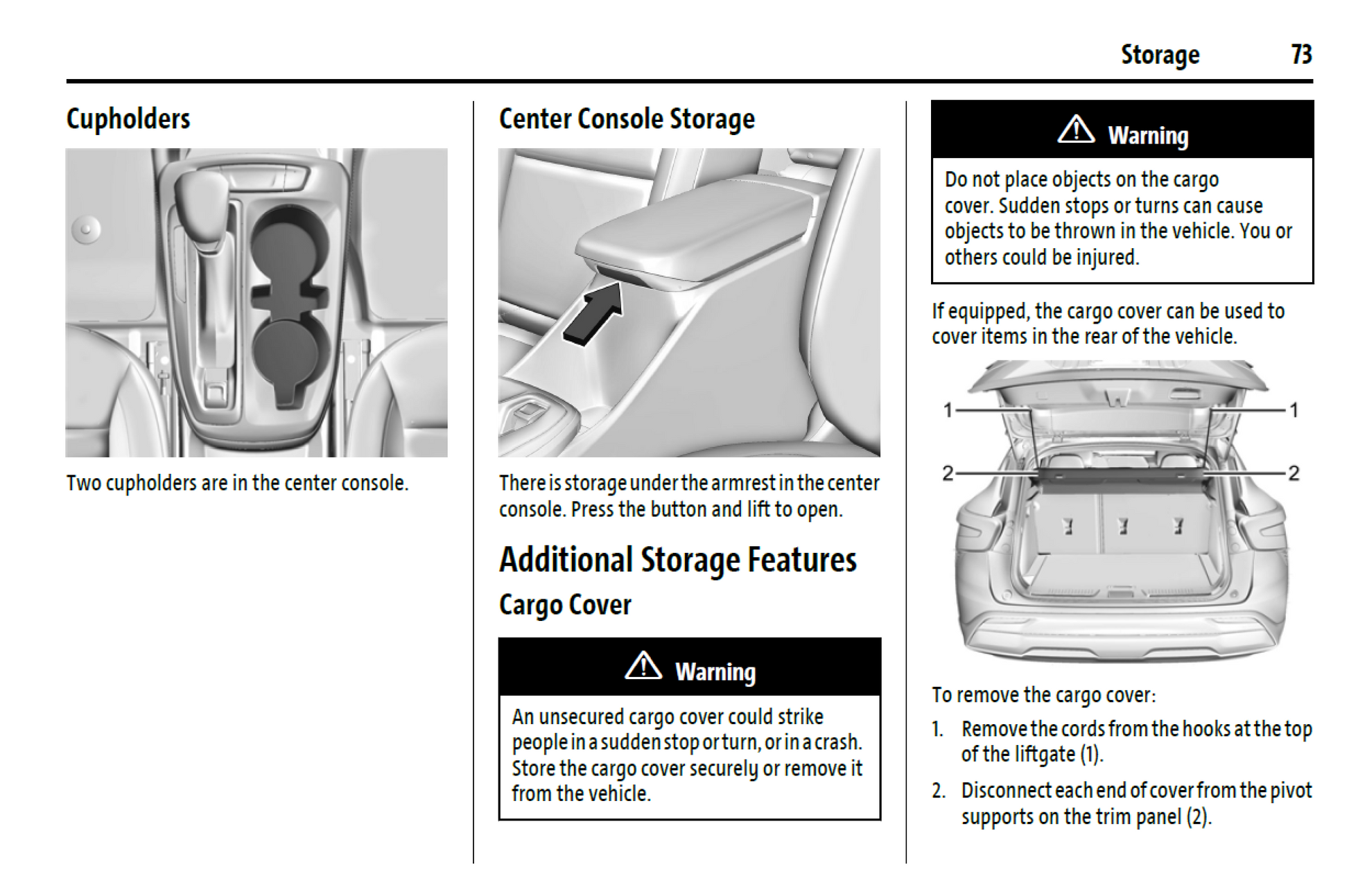 Storage 73

Cupholders

Two cupholders are in the center console.

Center Console Storage

There is storage under the armrest in the center console. Press the button and lift to open.

Additional Storage Features

Cargo Cover

Warning

An unsecured cargo cover could strike people in a sudden stop or turn, or in a crash. Store the cargo cover securely or remove it from the vehicle.

Warning

Do not place objects on the cargo cover. Sudden stops or turns can cause objects to be thrown in the vehicle. You or others could be injured.

If equipped, the cargo cover can be used to cover items in the rear of the vehicle.

1
1
2
2

To remove the cargo cover:

1. Remove the cords from the hooks at the top of the liftgate (1).

2. Disconnect each end of cover from the pivot supports on the trim panel (2).