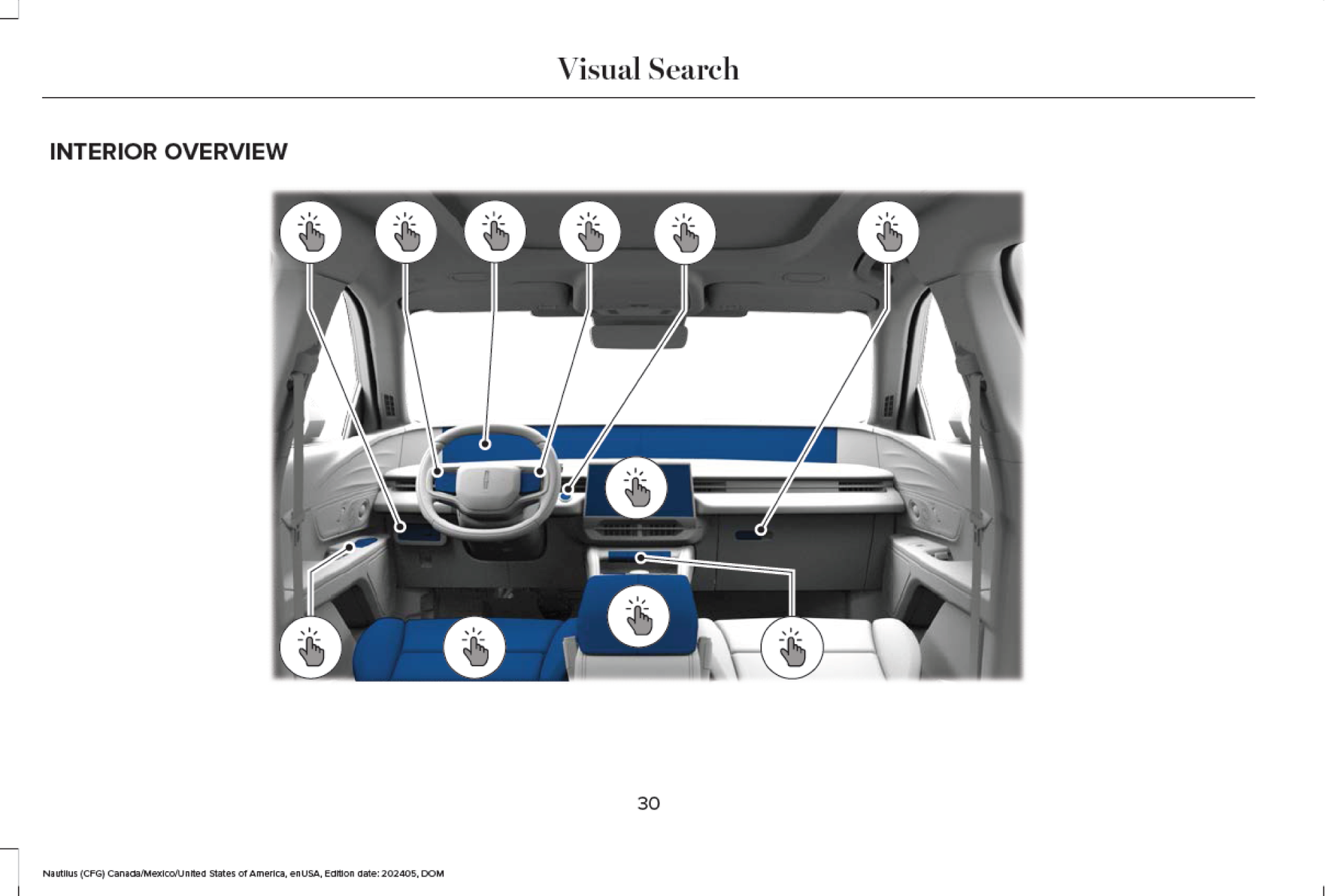 Visual Search

INTERIOR OVERVIEW

30

Nautilus (CFG) Canada/Mexico/United States of America, enUSA, Edition date: 202405, DOM