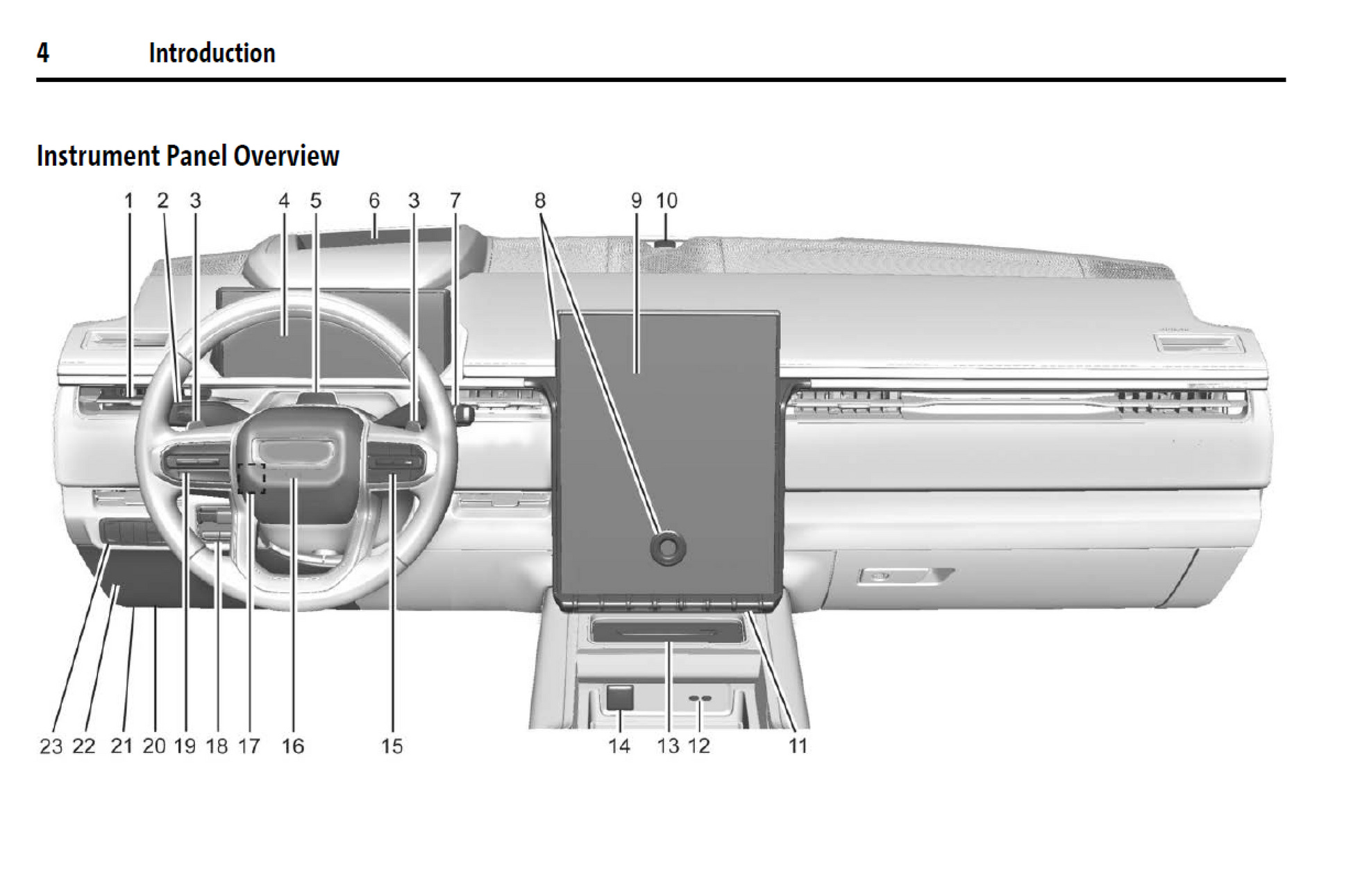 4 Introduction

Instrument Panel Overview

1 2 3 4 5 6 3 7 8 9 10

23 22 21 20 19 18 17 16 15 14 13 12 11