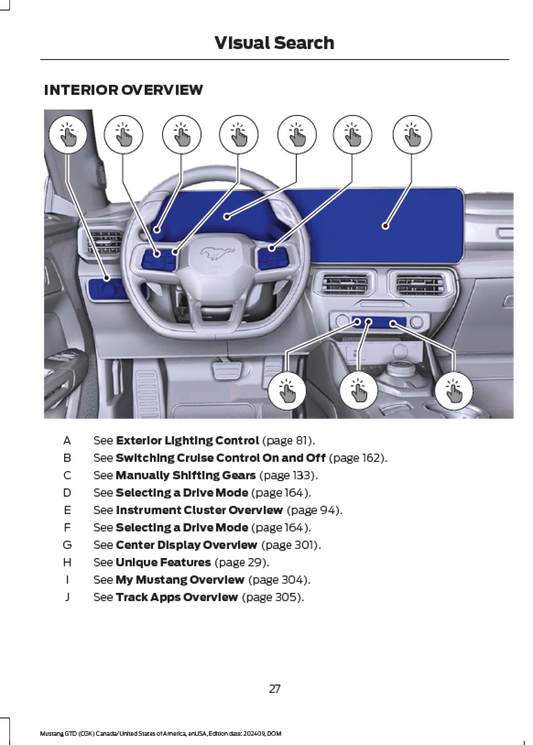 Visual Search

INTERIOR OVERVIEW

A See **Exterior Lighting Control** (page 81).
B See **Switching Cruise Control On and Off** (page 162).
C See **Manually Shifting Gears** (page 133).
D See **Selecting a Drive Mode** (page 164).
E See **Instrument Cluster Overview** (page 94).
F See **Selecting a Drive Mode** (page 164).
G See **Center Display Overview** (page 301).
H See **Unique Features** (page 29).
I See **My Mustang Overview** (page 304).
J See **Track Apps Overview** (page 305).

27

Mustang GTD (CGK) Canada/United States of America, enUSA, Edition date: 202409, DOM