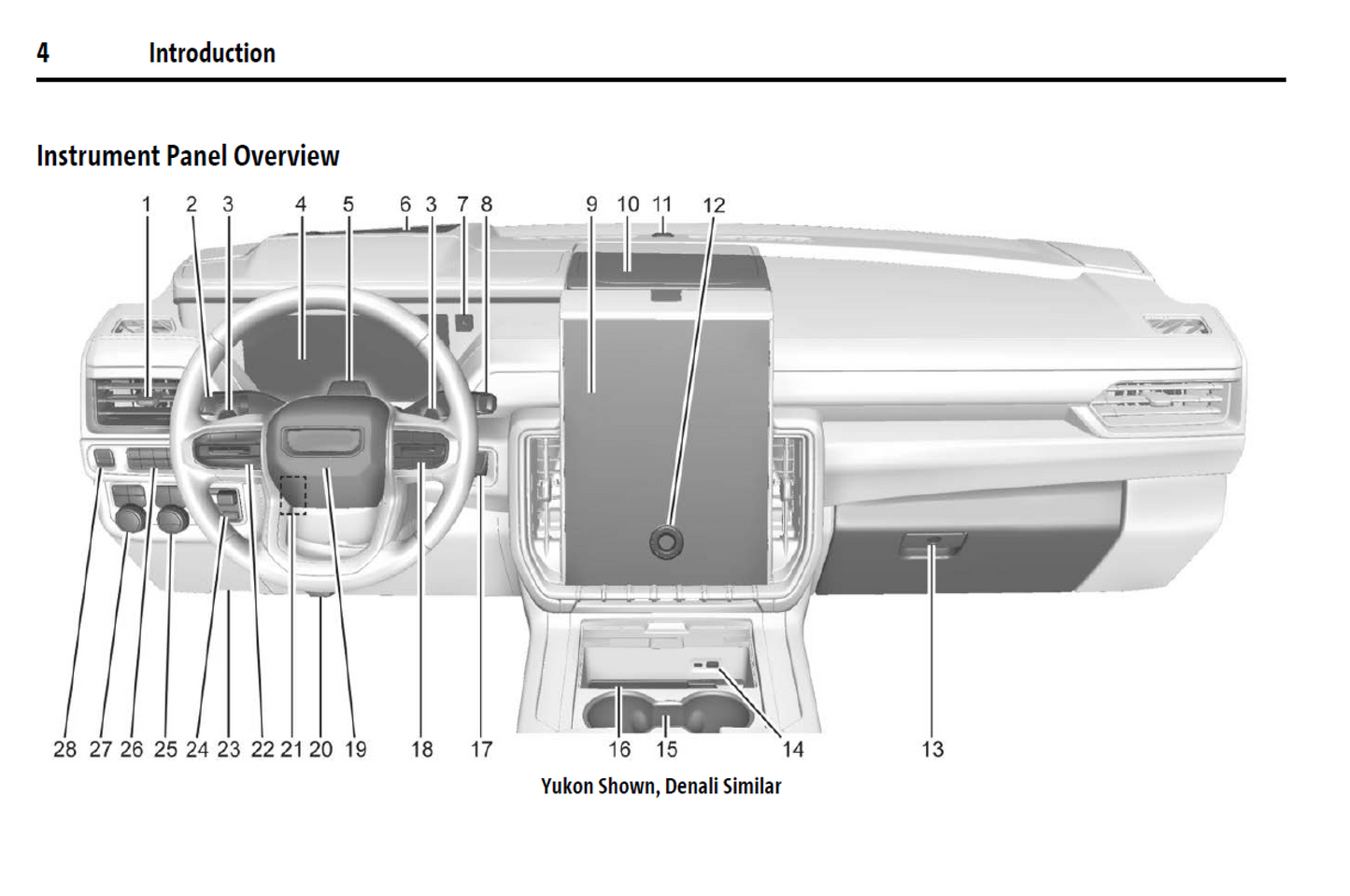 4 Introduction

Instrument Panel Overview

1 2 3 4 5 6 3 7 8 9 10 11 12

28 27 26 25 24 23 22 21 20 19 18 17 16 15 14 13

Yukon Shown, Denali Similar