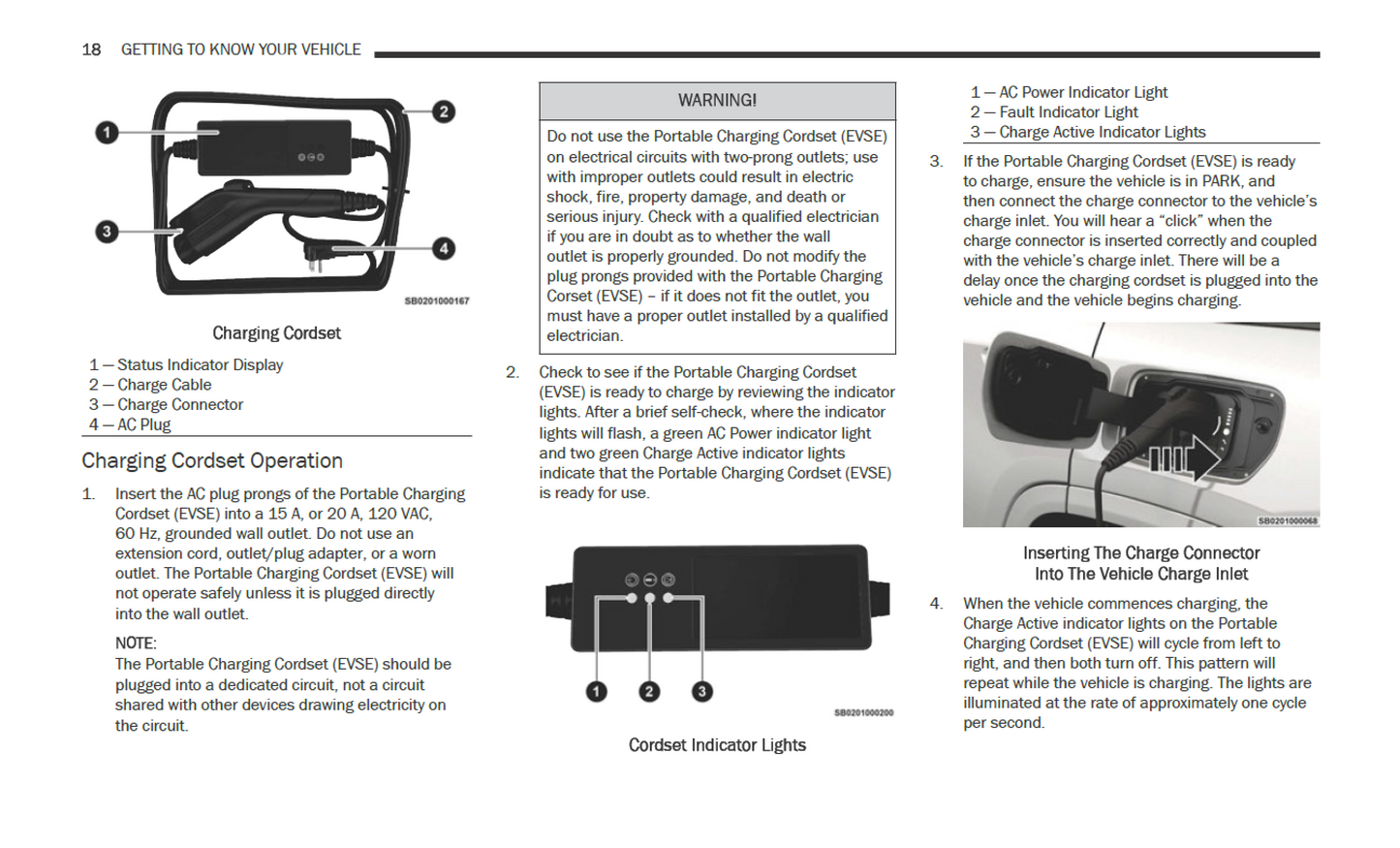 18 GETTING TO KNOW YOUR VEHICLE

1
2
3
4
SB0201000167

Charging Cordset

1 — Status Indicator Display
2 — Charge Cable
3 — Charge Connector
4 — AC Plug

Charging Cordset Operation

1. Insert the AC plug prongs of the Portable Charging Cordset (EVSE) into a 15 A, or 20 A, 120 VAC, 60 Hz, grounded wall outlet. Do not use an extension cord, outlet/plug adapter, or a worn outlet. The Portable Charging Cordset (EVSE) will not operate safely unless it is plugged directly into the wall outlet.

NOTE:
The Portable Charging Cordset (EVSE) should be plugged into a dedicated circuit, not a circuit shared with other devices drawing electricity on the circuit.

WARNING!

Do not use the Portable Charging Cordset (EVSE) on electrical circuits with two-prong outlets; use with improper outlets could result in electric shock, fire, property damage, and death or serious injury. Check with a qualified electrician if you are in doubt as to whether the wall outlet is properly grounded. Do not modify the plug prongs provided with the Portable Charging Corset (EVSE) – if it does not fit the outlet, you must have a proper outlet installed by a qualified electrician.

2. Check to see if the Portable Charging Cordset (EVSE) is ready to charge by reviewing the indicator lights. After a brief self-check, where the indicator lights will flash, a green AC Power indicator light and two green Charge Active indicator lights indicate that the Portable Charging Cordset (EVSE) is ready for use.

1
2
3
SB0201000200

Cordset Indicator Lights

1 — AC Power Indicator Light
2 — Fault Indicator Light
3 — Charge Active Indicator Lights

3. If the Portable Charging Cordset (EVSE) is ready to charge, ensure the vehicle is in PARK, and then connect the charge connector to the vehicle's charge inlet. You will hear a "click" when the charge connector is inserted correctly and coupled with the vehicle's charge inlet. There will be a delay once the charging cordset is plugged into the vehicle and the vehicle begins charging.

SB0201000068

Inserting The Charge Connector Into The Vehicle Charge Inlet

4. When the vehicle commences charging, the Charge Active indicator lights on the Portable Charging Cordset (EVSE) will cycle from left to right, and then both turn off. This pattern will repeat while the vehicle is charging. The lights are illuminated at the rate of approximately one cycle per second.