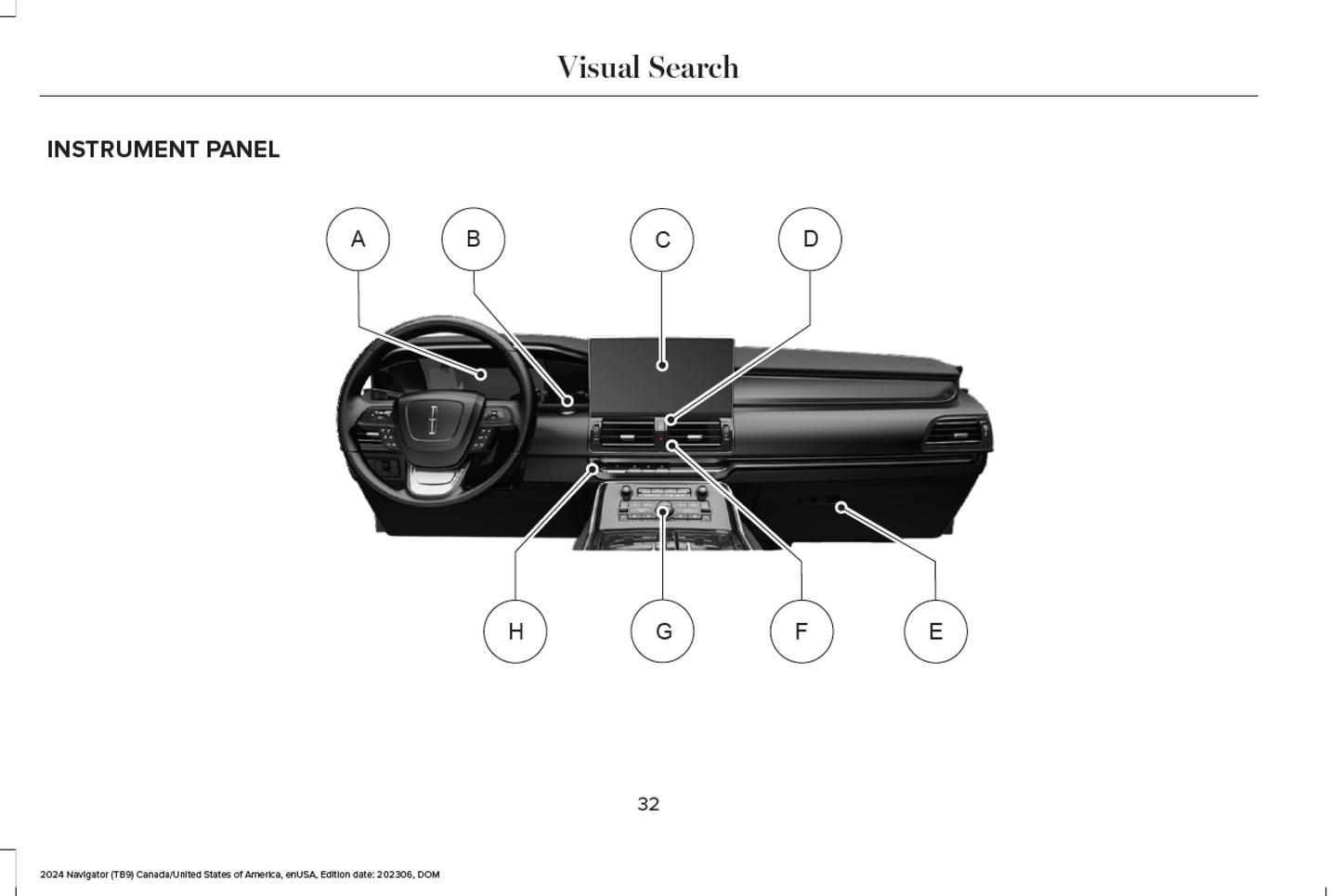 Visual Search

INSTRUMENT PANEL

A

B

C

D

H

G

F

E

32

2024 Navigator (TB9) Canada/United States of America, enUSA, Edition date: 202306, DOM