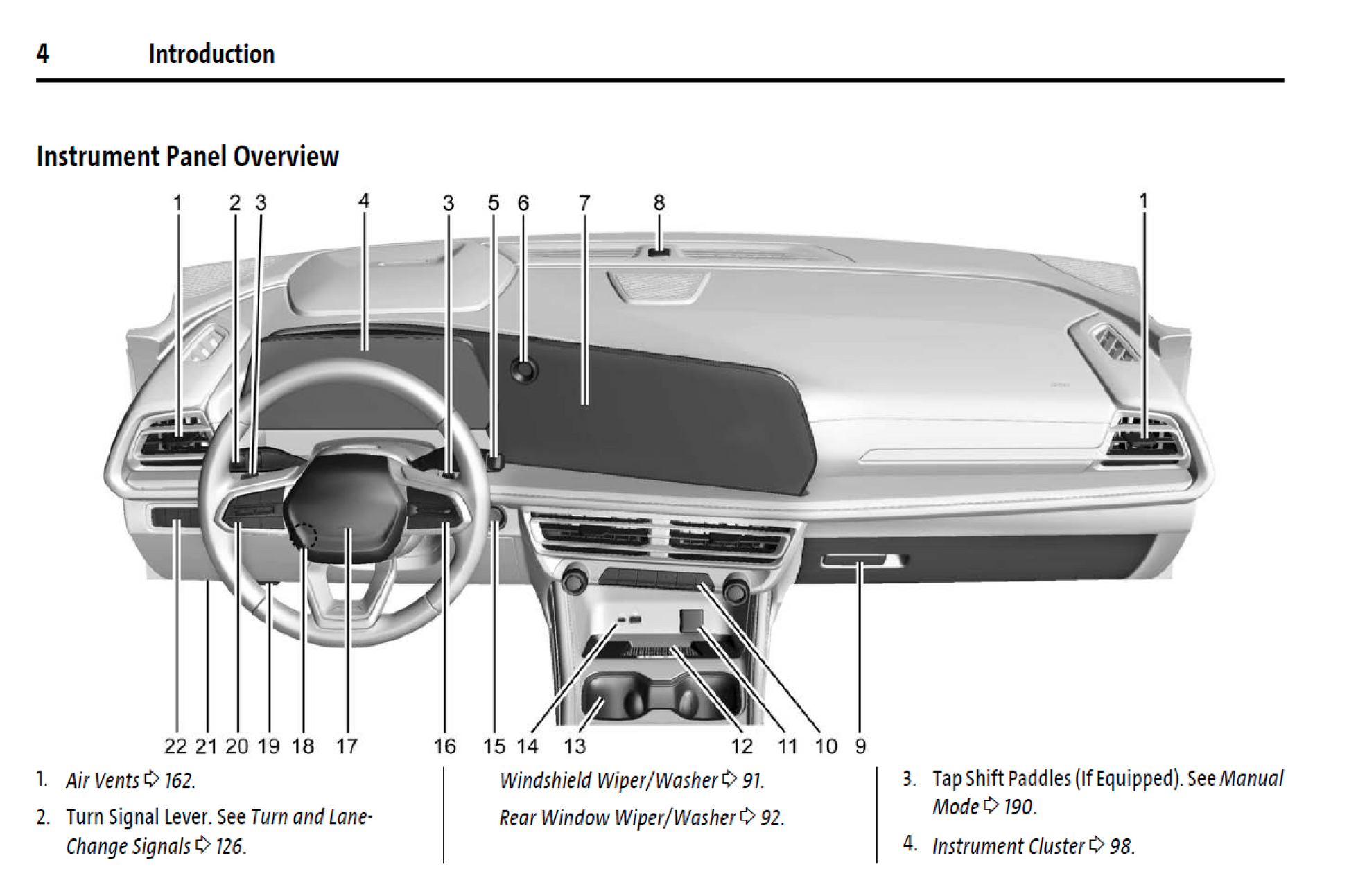 4 Introduction

Instrument Panel Overview

1 2 3 4 3 5 6 7 8 1

22 21 20 19 18 17 16 15 14 13 12 11 10 9

1. Air Vents ⇨ 162.

2. Turn Signal Lever. See Turn and Lane-Change Signals ⇨ 126.

Windshield Wiper/Washer ⇨ 91.

Rear Window Wiper/Washer ⇨ 92.

3. Tap Shift Paddles (If Equipped). See Manual Mode ⇨ 190.

4. Instrument Cluster ⇨ 98.