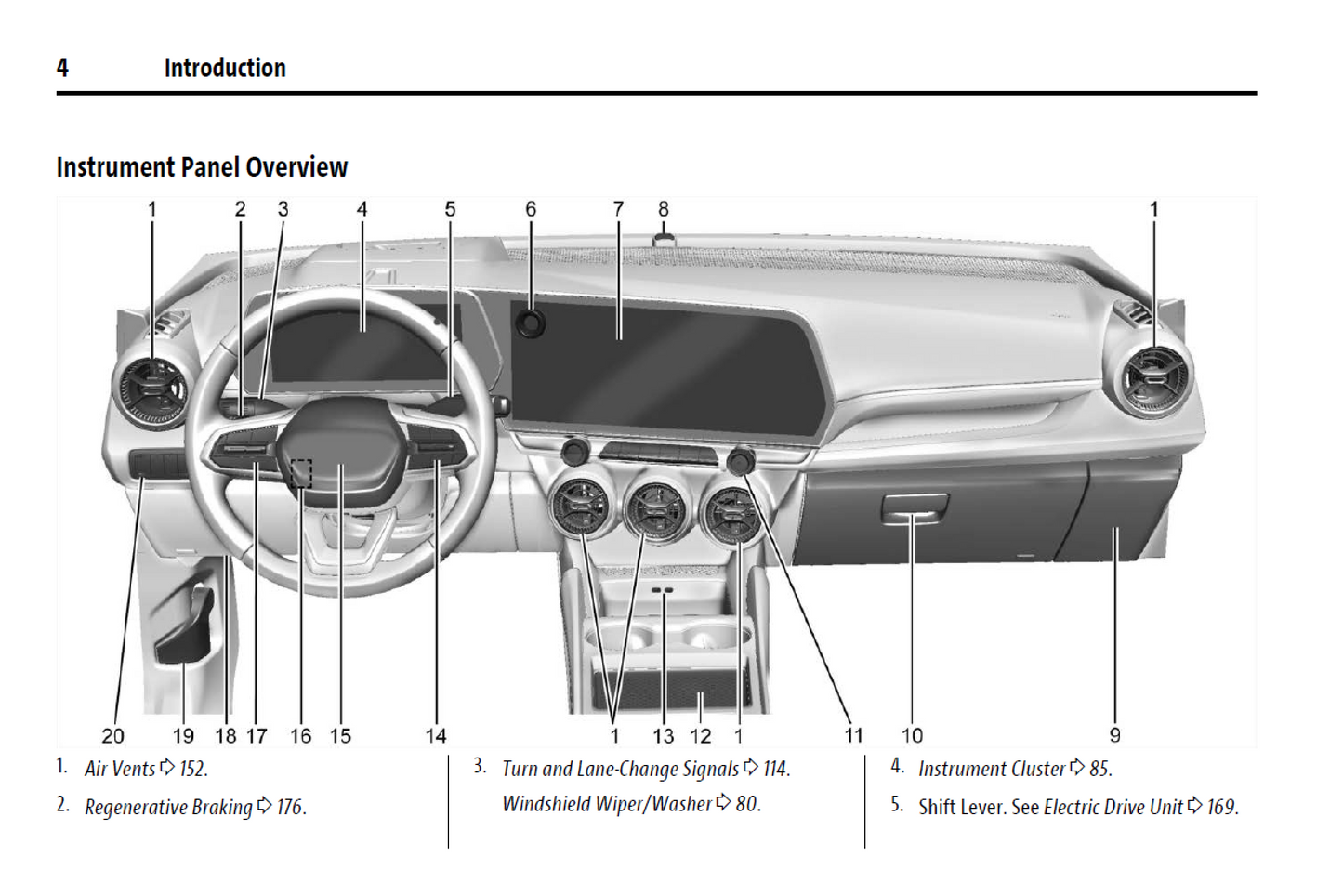 4 Introduction

Instrument Panel Overview

1 2 3 4 5 6 7 8 1

20 19 18 17 16 15 14 1 13 12 1 11 10 9

1. Air Vents ⇨ 152.

2. Regenerative Braking ⇨ 176.

3. Turn and Lane-Change Signals ⇨ 114.

Windshield Wiper/Washer ⇨ 80.

4. Instrument Cluster ⇨ 85.

5. Shift Lever. See Electric Drive Unit ⇨ 169.