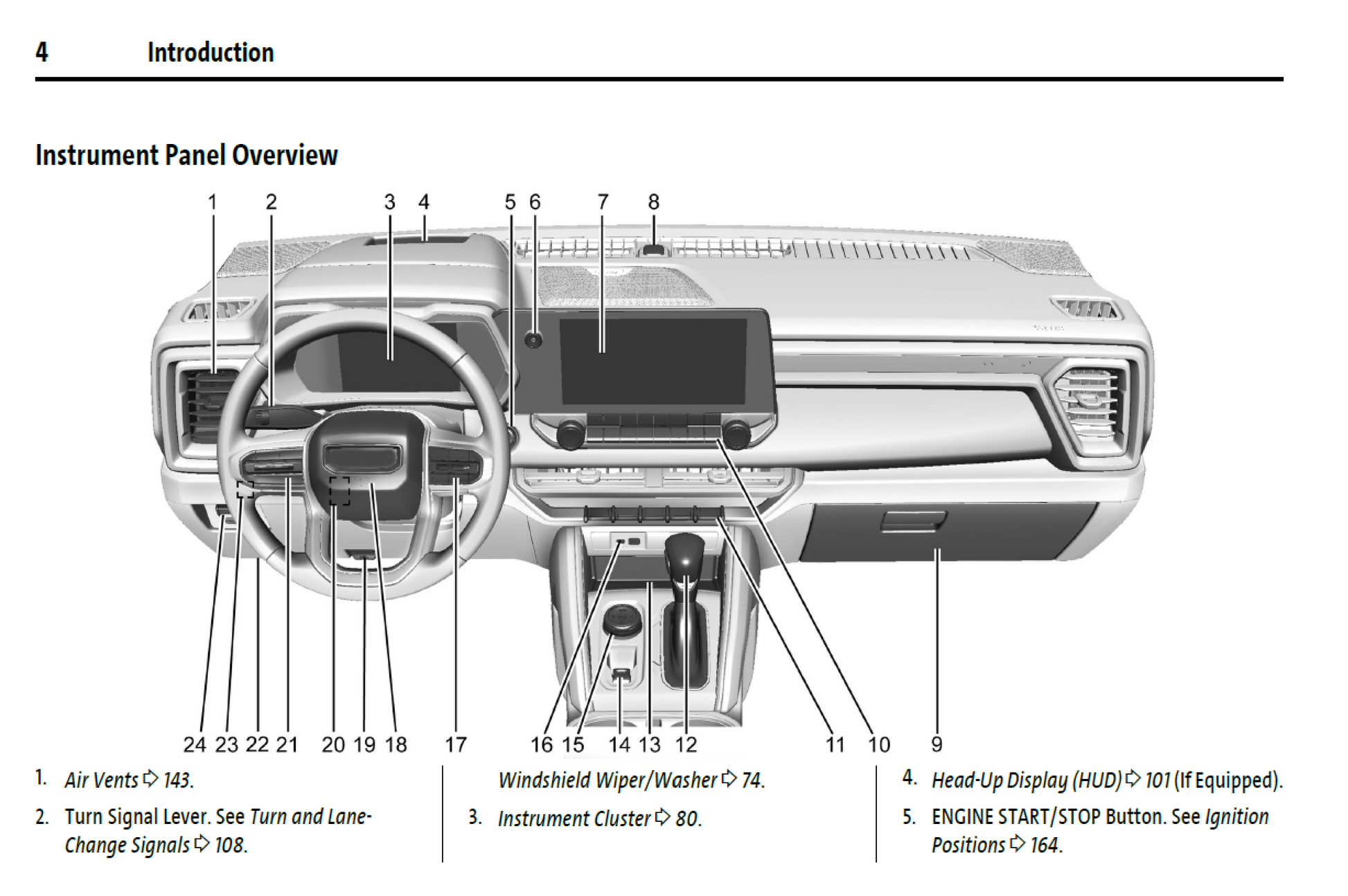 4 Introduction

Instrument Panel Overview

1 2 3 4 5 6 7 8

24 23 22 21 20 19 18 17 16 15 14 13 12 11 10 9

1. Air Vents ⇨ 143.

2. Turn Signal Lever. See Turn and Lane-Change Signals ⇨ 108.

Windshield Wiper/Washer ⇨ 74.

3. Instrument Cluster ⇨ 80.

4. Head-Up Display (HUD) ⇨ 101 (If Equipped).

5. ENGINE START/STOP Button. See Ignition Positions ⇨ 164.