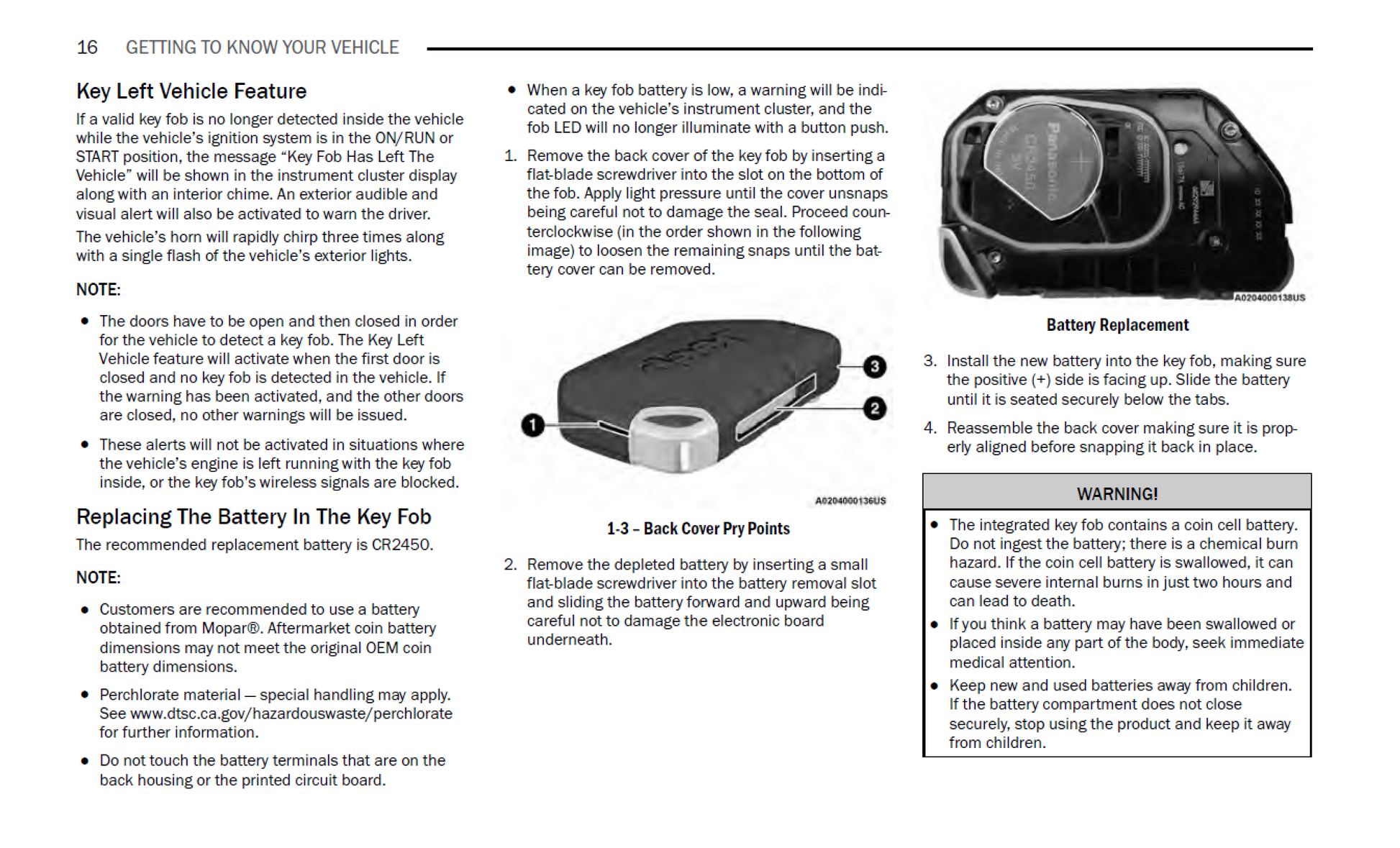 16 GETTING TO KNOW YOUR VEHICLE

Key Left Vehicle Feature

If a valid key fob is no longer detected inside the vehicle while the vehicle's ignition system is in the ON/RUN or START position, the message "Key Fob Has Left The Vehicle" will be shown in the instrument cluster display along with an interior chime. An exterior audible and visual alert will also be activated to warn the driver.

The vehicle's horn will rapidly chirp three times along with a single flash of the vehicle's exterior lights.

NOTE:

• The doors have to be open and then closed in order for the vehicle to detect a key fob. The Key Left Vehicle feature will activate when the first door is closed and no key fob is detected in the vehicle. If the warning has been activated, and the other doors are closed, no other warnings will be issued.

• These alerts will not be activated in situations where the vehicle's engine is left running with the key fob inside, or the key fob's wireless signals are blocked.

Replacing The Battery In The Key Fob

The recommended replacement battery is CR2450.

NOTE:

• Customers are recommended to use a battery obtained from Mopar®. Aftermarket coin battery dimensions may not meet the original OEM coin battery dimensions.

• Perchlorate material — special handling may apply. See www.dtsc.ca.gov/hazardouswaste/perchlorate for further information.

• Do not touch the battery terminals that are on the back housing or the printed circuit board.

• When a key fob battery is low, a warning will be indicated on the vehicle's instrument cluster, and the fob LED will no longer illuminate with a button push.

1. Remove the back cover of the key fob by inserting a flat-blade screwdriver into the slot on the bottom of the fob. Apply light pressure until the cover unsnaps being careful not to damage the seal. Proceed counterclockwise (in the order shown in the following image) to loosen the remaining snaps until the battery cover can be removed.

1
2
3
A0204000136US

1-3 – Back Cover Pry Points

2. Remove the depleted battery by inserting a small flat-blade screwdriver into the battery removal slot and sliding the battery forward and upward being careful not to damage the electronic board underneath.

Panasonic CR2450 3V
A0204000138US

Battery Replacement

3. Install the new battery into the key fob, making sure the positive (+) side is facing up. Slide the battery until it is seated securely below the tabs.

4. Reassemble the back cover making sure it is properly aligned before snapping it back in place.

WARNING!

• The integrated key fob contains a coin cell battery. Do not ingest the battery; there is a chemical burn hazard. If the coin cell battery is swallowed, it can cause severe internal burns in just two hours and can lead to death.

• If you think a battery may have been swallowed or placed inside any part of the body, seek immediate medical attention.

• Keep new and used batteries away from children. If the battery compartment does not close securely, stop using the product and keep it away from children.