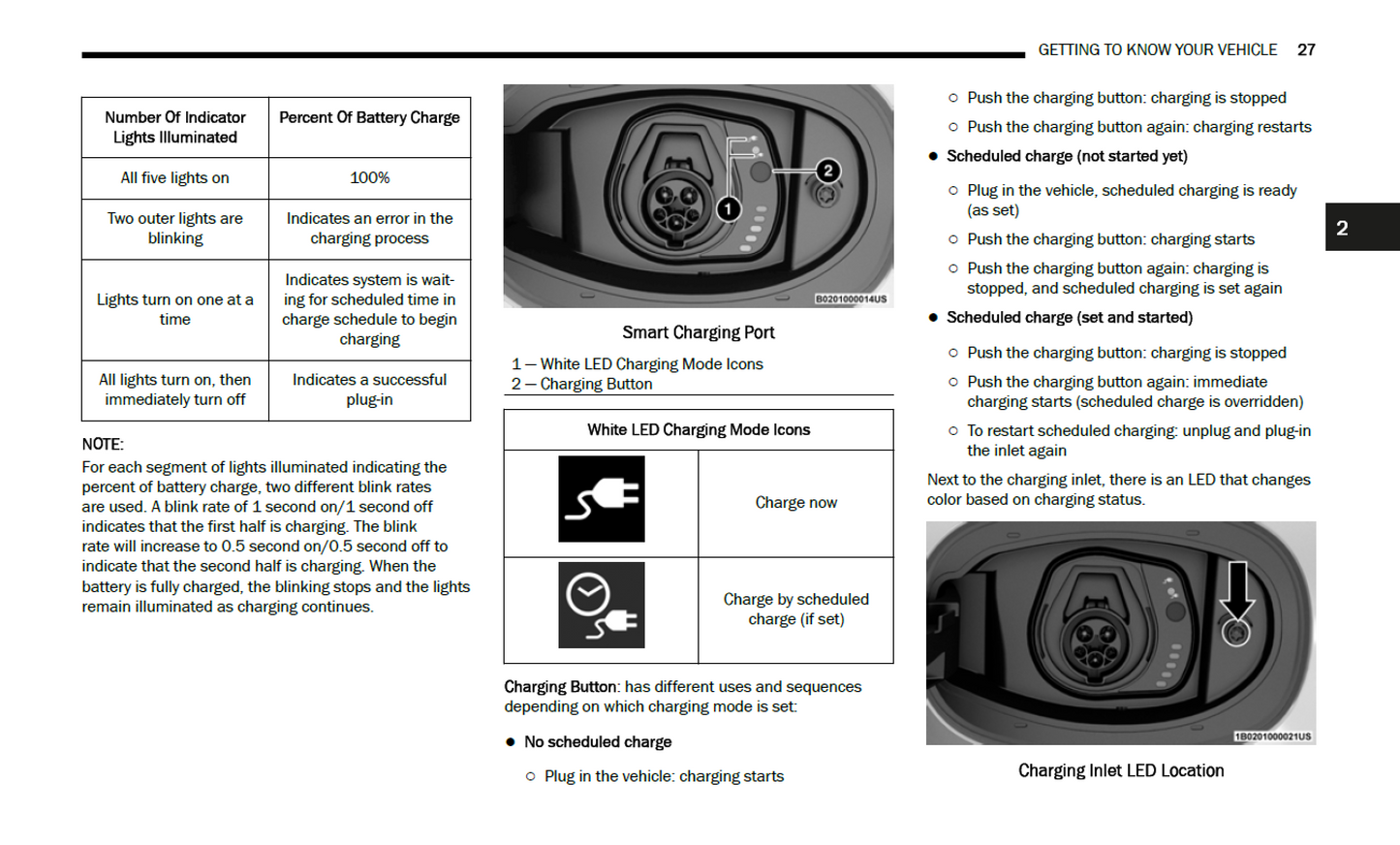 GETTING TO KNOW YOUR VEHICLE 27

| Number Of Indicator Lights Illuminated | Percent Of Battery Charge |
|---|---|
| All five lights on | 100% |
| Two outer lights are blinking | Indicates an error in the charging process |
| Lights turn on one at a time | Indicates system is waiting for scheduled time in charge schedule to begin charging |
| All lights turn on, then immediately turn off | Indicates a successful plug-in |

NOTE:
For each segment of lights illuminated indicating the percent of battery charge, two different blink rates are used. A blink rate of 1 second on/1 second off indicates that the first half is charging. The blink rate will increase to 0.5 second on/0.5 second off to indicate that the second half is charging. When the battery is fully charged, the blinking stops and the lights remain illuminated as charging continues.

1
2
B0201000014US

Smart Charging Port

1 — White LED Charging Mode Icons
2 — Charging Button

| White LED Charging Mode Icons | |
|---|---|
| | Charge now |
| | Charge by scheduled charge (if set) |

Charging Button: has different uses and sequences depending on which charging mode is set:

● No scheduled charge

○ Plug in the vehicle: charging starts

○ Push the charging button: charging is stopped

○ Push the charging button again: charging restarts

● Scheduled charge (not started yet)

○ Plug in the vehicle, scheduled charging is ready (as set)

○ Push the charging button: charging starts

○ Push the charging button again: charging is stopped, and scheduled charging is set again

● Scheduled charge (set and started)

○ Push the charging button: charging is stopped

○ Push the charging button again: immediate charging starts (scheduled charge is overridden)

○ To restart scheduled charging: unplug and plug-in the inlet again

Next to the charging inlet, there is an LED that changes color based on charging status.

1B0201000021US

Charging Inlet LED Location

2