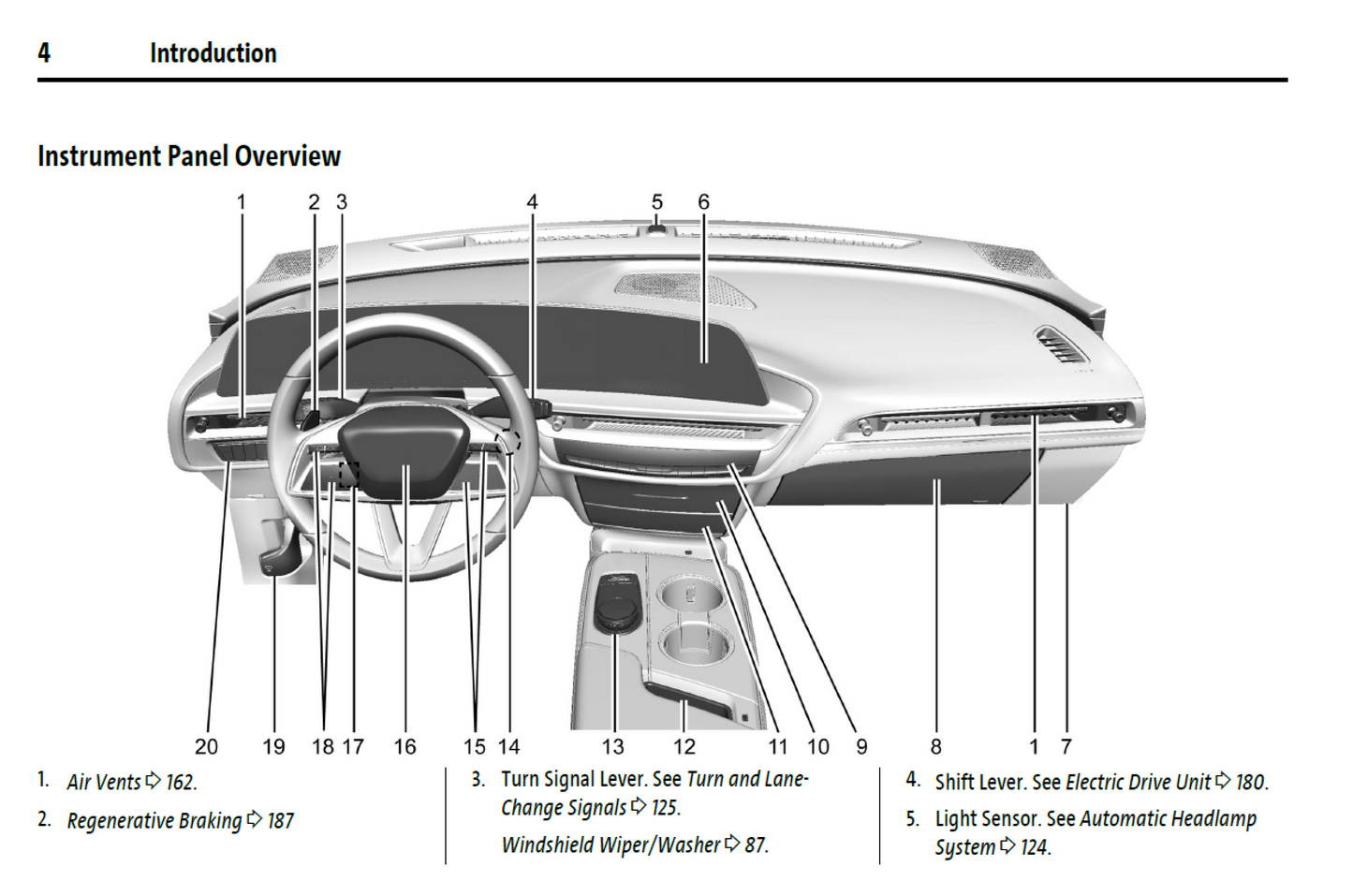 4 Introduction

Instrument Panel Overview

1 2 3 4 5 6

20 19 18 17 16 15 14 13 12 11 10 9 8 1 7

1. Air Vents ⇨ 162.

2. Regenerative Braking ⇨ 187

3. Turn Signal Lever. See Turn and Lane-Change Signals ⇨ 125.

Windshield Wiper/Washer ⇨ 87.

4. Shift Lever. See Electric Drive Unit ⇨ 180.

5. Light Sensor. See Automatic Headlamp System ⇨ 124.